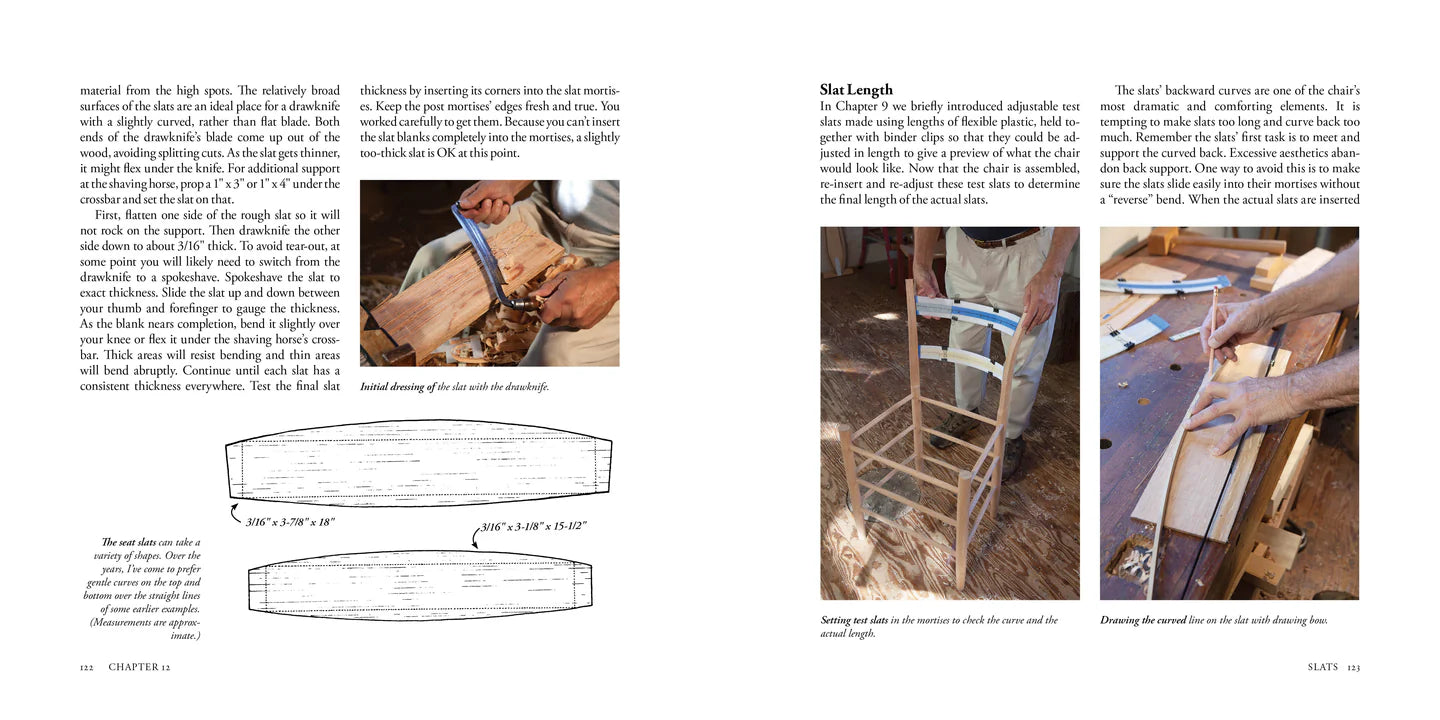 material from the high spots. The relatively broad surfaces of the slats are an ideal place for a drawknife with a slightly curved, rather than flat blade. Both ends of the drawknife's blade come up out of the wood, avoiding splitting cuts. As the slat gets thinner, it might flex under the knife. For additional support at the shaving horse, prop a 1" x 3" or 1" x 4" under the crossbar and set the slat on that.

First, flatten one side of the rough slat so it will not rock on the support. Then drawknife the other side down to about 3/16" thick. To avoid tear-out, at some point you will likely need to switch from the drawknife to a spokeshave. Spokeshave the slat to exact thickness. Slide the slat up and down between your thumb and forefinger to gauge the thickness. As the blank nears completion, bend it slightly over your knee or flex it under the shaving horse's crossbar. Thick areas will resist bending and thin areas will bend abruptly. Continue until each slat has a consistent thickness everywhere. Test the final slat thickness by inserting its corners into the slat mortises. Keep the post mortises' edges fresh and true. You worked carefully to get them. Because you can't insert the slat blanks completely into the mortises, a slightly too-thick slat is OK at this point.

Initial dressing of the slat with the drawknife.

3/16" x 3-7/8" x 18"

3/16" x 3-1/8" x 15-1/2"

The seat slats can take a variety of shapes. Over the years, I've come to prefer gentle curves on the top and bottom over the straight lines of some earlier examples. (Measurements are approximate.)

122 CHAPTER 12

Slat Length

In Chapter 9 we briefly introduced adjustable test slats made using lengths of flexible plastic, held together with binder clips so that they could be adjusted in length to give a preview of what the chair would look like. Now that the chair is assembled, re-insert and re-adjust these test slats to determine the final length of the actual slats.

The slats' backward curves are one of the chair's most dramatic and comforting elements. It is tempting to make slats too long and curve back too much. Remember the slats' first task is to meet and support the curved back. Excessive aesthetics abandon back support. One way to avoid this is to make sure the slats slide easily into their mortises without a "reverse" bend. When the actual slats are inserted

Setting test slats in the mortises to check the curve and the actual length.

Drawing the curved line on the slat with drawing bow.

SLATS 123