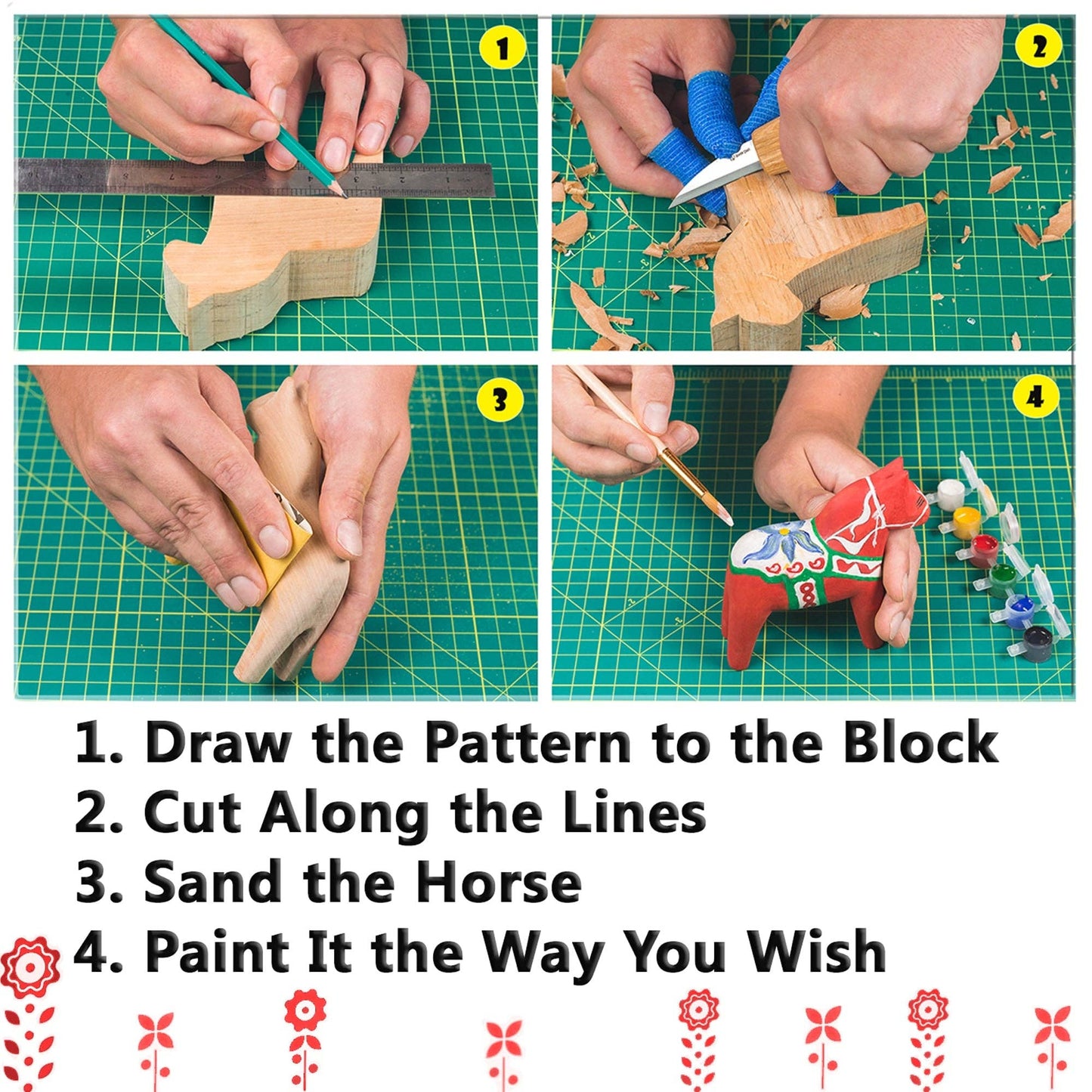 1

2

3

4

1. Draw the Pattern to the Block
2. Cut Along the Lines
3. Sand the Horse
4. Paint It the Way You Wish