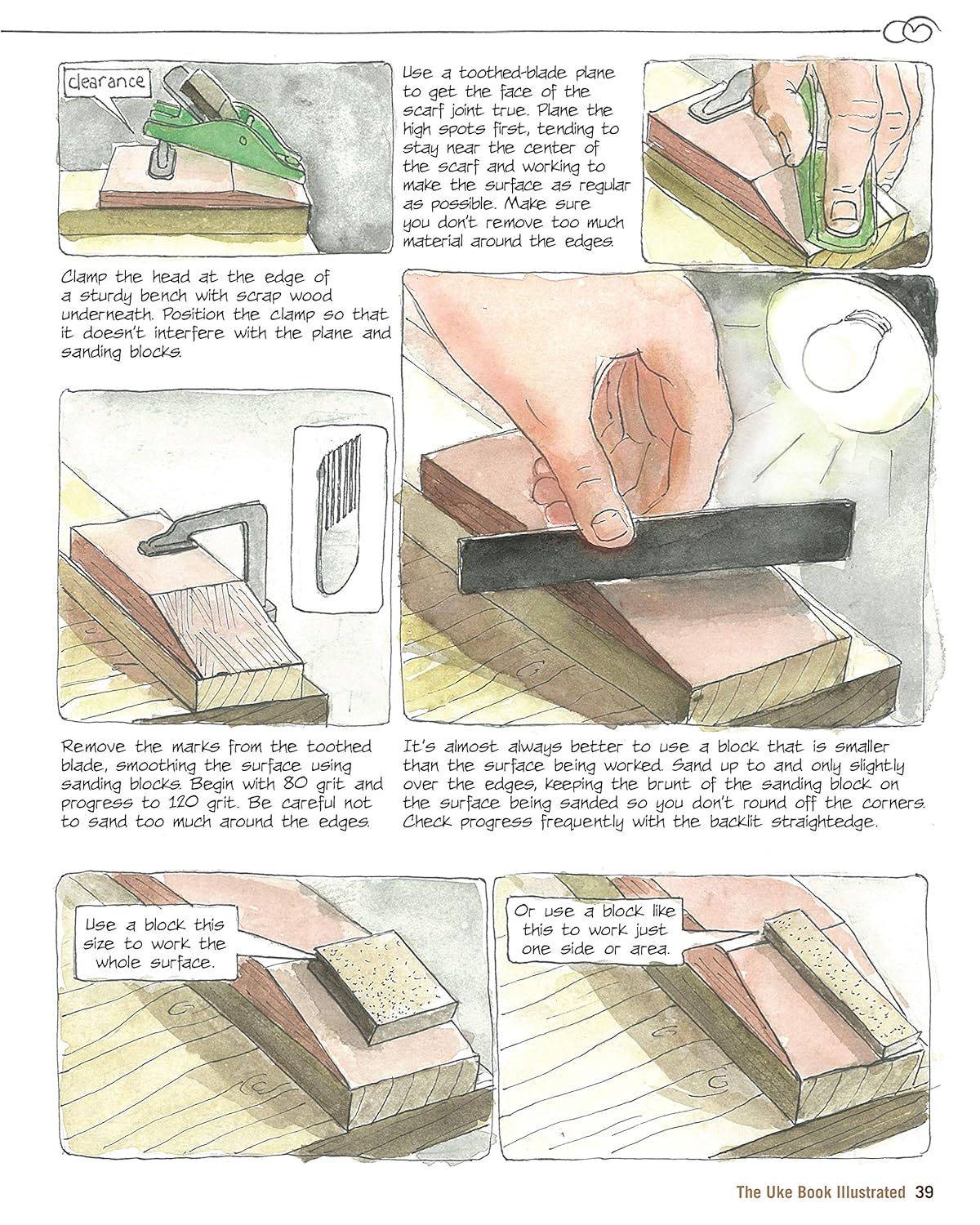 clearance

Use a toothed-blade plane to get the face of the scarf joint true. Plane the high spots first, tending to stay near the center of the scarf and working to make the surface as regular as possible. Make sure you don't remove too much material around the edges.

Clamp the head at the edge of a sturdy bench with scrap wood underneath. Position the clamp so that it doesn't interfere with the plane and sanding blocks.

Remove the marks from the toothed blade, smoothing the surface using sanding blocks. Begin with 80 grit and progress to 120 grit. Be careful not to sand too much around the edges.

It's almost always better to use a block that is smaller than the surface being worked. Sand up to and only slightly over the edges, keeping the brunt of the sanding block on the surface being sanded so you don't round off the corners. Check progress frequently with the backlit straightedge.

Use a block this size to work the whole surface.

Or use a block like this to work just one side or area.

The Uke Book Illustrated 39