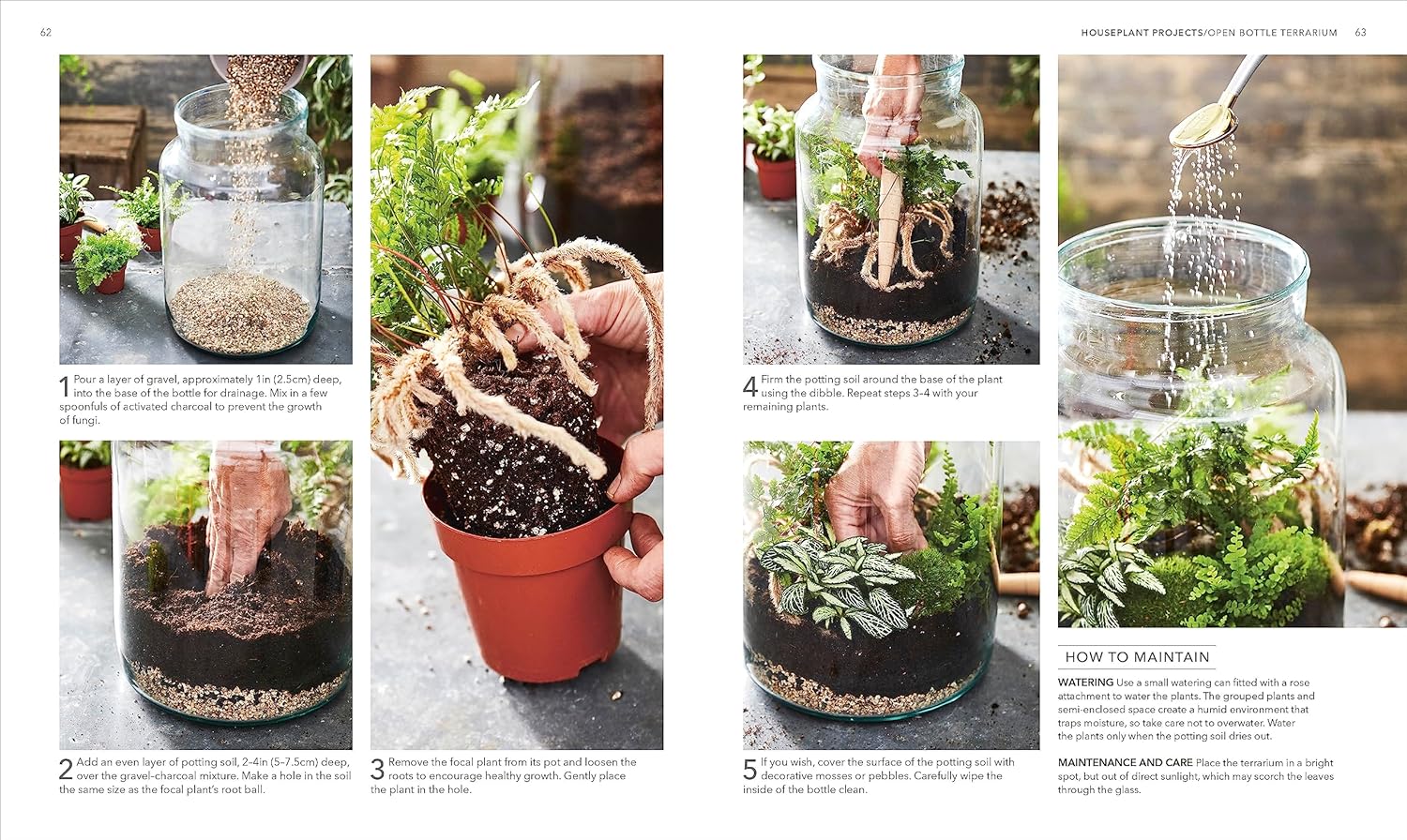 62

HOUSEPLANT PROJECTS/OPEN BOTTLE TERRARIUM 63

1 Pour a layer of gravel, approximately 1in (2.5cm) deep, into the base of the bottle for drainage. Mix in a few spoonfuls of activated charcoal to prevent the growth of fungi.

2 Add an even layer of potting soil, 2–4in (5–7.5cm) deep, over the gravel-charcoal mixture. Make a hole in the soil the same size as the focal plant's root ball.

3 Remove the focal plant from its pot and loosen the roots to encourage healthy growth. Gently place the plant in the hole.

4 Firm the potting soil around the base of the plant using the dibble. Repeat steps 3–4 with your remaining plants.

5 If you wish, cover the surface of the potting soil with decorative mosses or pebbles. Carefully wipe the inside of the bottle clean.

HOW TO MAINTAIN

WATERING Use a small watering can fitted with a rose attachment to water the plants. The grouped plants and semi-enclosed space create a humid environment that traps moisture, so take care not to overwater. Water the plants only when the potting soil dries out.

MAINTENANCE AND CARE Place the terrarium in a bright spot, but out of direct sunlight, which may scorch the leaves through the glass.