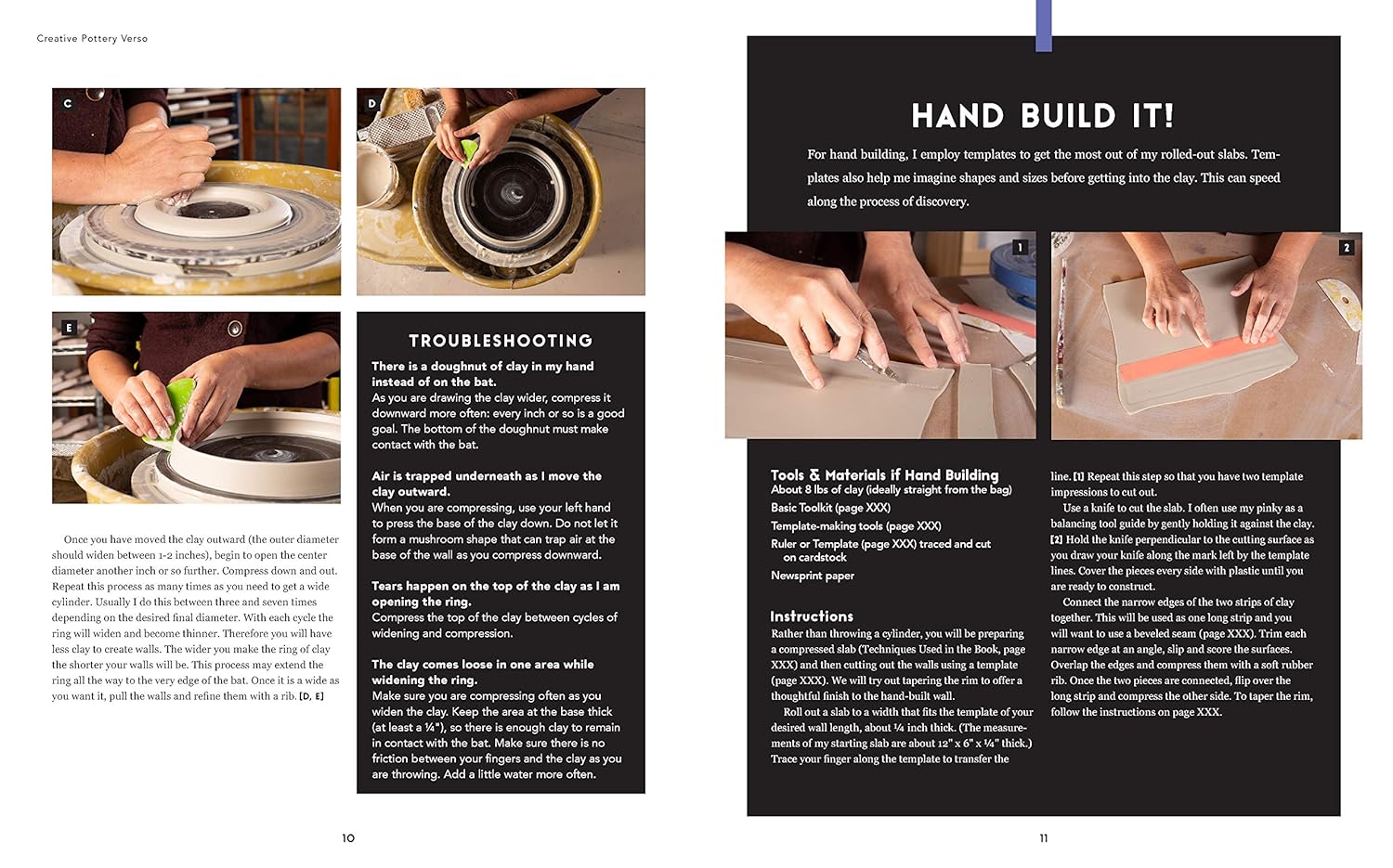 Creative Pottery Verso

C

D

E

Once you have moved the clay outward (the outer diameter should widen between 1-2 inches), begin to open the center diameter another inch or so further. Compress down and out. Repeat this process as many times as you need to get a wide cylinder. Usually I do this between three and seven times depending on the desired final diameter. With each cycle the ring will widen and become thinner. Therefore you will have less clay to create walls. The wider you make the ring of clay the shorter your walls will be. This process may extend the ring all the way to the very edge of the bat. Once it is a wide as you want it, pull the walls and refine them with a rib. [D, E]

TROUBLESHOOTING

There is a doughnut of clay in my hand instead of on the bat.
As you are drawing the clay wider, compress it downward more often: every inch or so is a good goal. The bottom of the doughnut must make contact with the bat.

Air is trapped underneath as I move the clay outward.
When you are compressing, use your left hand to press the base of the clay down. Do not let it form a mushroom shape that can trap air at the base of the wall as you compress downward.

Tears happen on the top of the clay as I am opening the ring.
Compress the top of the clay between cycles of widening and compression.

The clay comes loose in one area while widening the ring.
Make sure you are compressing often as you widen the clay. Keep the area at the base thick (at least a ¼"), so there is enough clay to remain in contact with the bat. Make sure there is no friction between your fingers and the clay as you are throwing. Add a little water more often.

10

HAND BUILD IT!

For hand building, I employ templates to get the most out of my rolled-out slabs. Templates also help me imagine shapes and sizes before getting into the clay. This can speed along the process of discovery.

1

2

Tools & Materials if Hand Building
About 8 lbs of clay (ideally straight from the bag)
Basic Toolkit (page XXX)
Template-making tools (page XXX)
Ruler or Template (page XXX) traced and cut on cardstock
Newsprint paper

Instructions
Rather than throwing a cylinder, you will be preparing a compressed slab (Techniques Used in the Book, page XXX) and then cutting out the walls using a template (page XXX). We will try out tapering the rim to offer a thoughtful finish to the hand-built wall.

Roll out a slab to a width that fits the template of your desired wall length, about ¼ inch thick. (The measurements of my starting slab are about 12" x 6" x ¼" thick.) Trace your finger along the template to transfer the line. [1] Repeat this step so that you have two template impressions to cut out.

Use a knife to cut the slab. I often use my pinky as a balancing tool guide by gently holding it against the clay. [2] Hold the knife perpendicular to the cutting surface as you draw your knife along the mark left by the template lines. Cover the pieces every side with plastic until you are ready to construct.

Connect the narrow edges of the two strips of clay together. This will be used as one long strip and you will want to use a beveled seam (page XXX). Trim each narrow edge at an angle, slip and score the surfaces. Overlap the edges and compress them with a soft rubber rib. Once the two pieces are connected, flip over the long strip and compress the other side. To taper the rim, follow the instructions on page XXX.

11