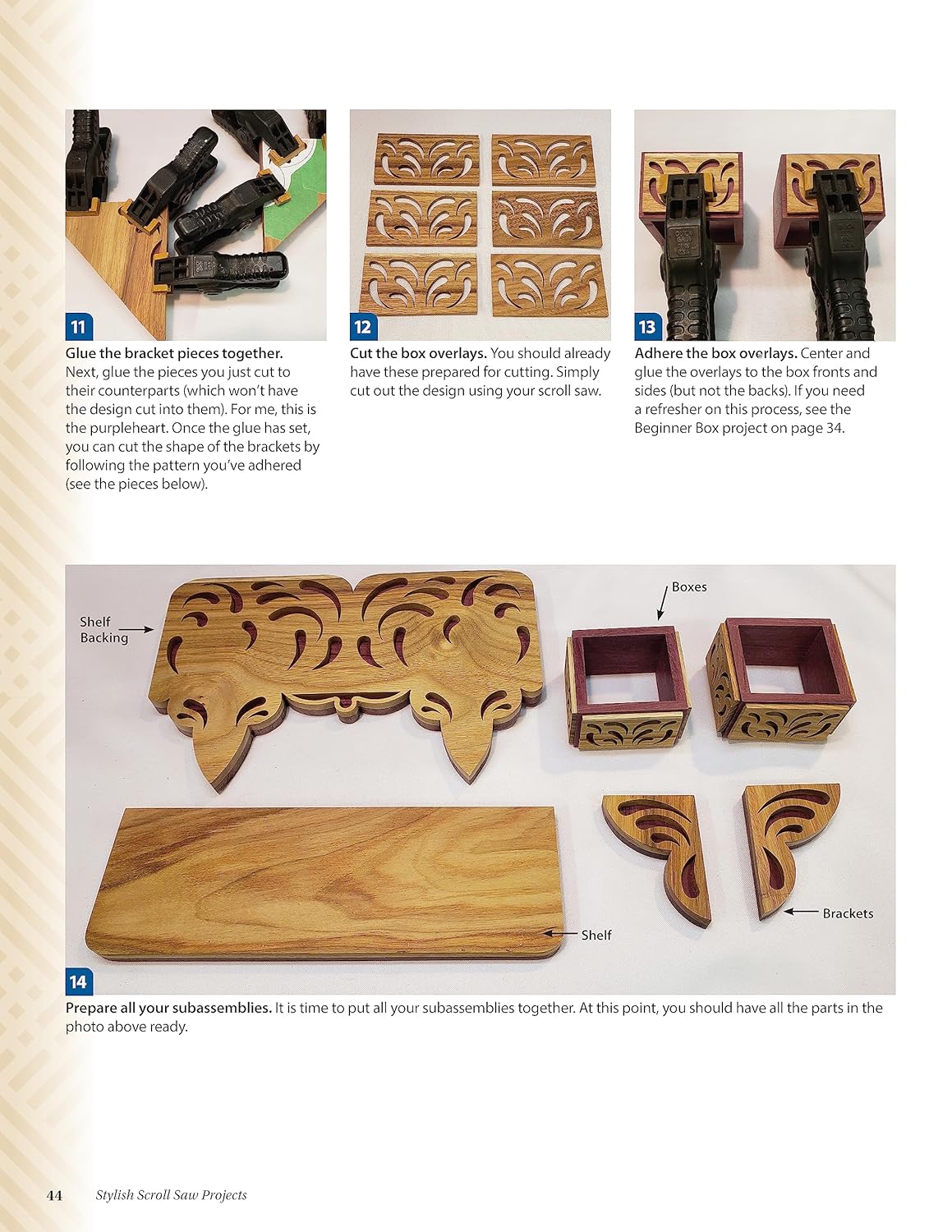 11

Glue the bracket pieces together. Next, glue the pieces you just cut to their counterparts (which won't have the design cut into them). For me, this is the purpleheart. Once the glue has set, you can cut the shape of the brackets by following the pattern you've adhered (see the pieces below).

12

Cut the box overlays. You should already have these prepared for cutting. Simply cut out the design using your scroll saw.

13

Adhere the box overlays. Center and glue the overlays to the box fronts and sides (but not the backs). If you need a refresher on this process, see the Beginner Box project on page 34.

Shelf Backing

Boxes

Brackets

Shelf

14

Prepare all your subassemblies. It is time to put all your subassemblies together. At this point, you should have all the parts in the photo above ready.

44 Stylish Scroll Saw Projects