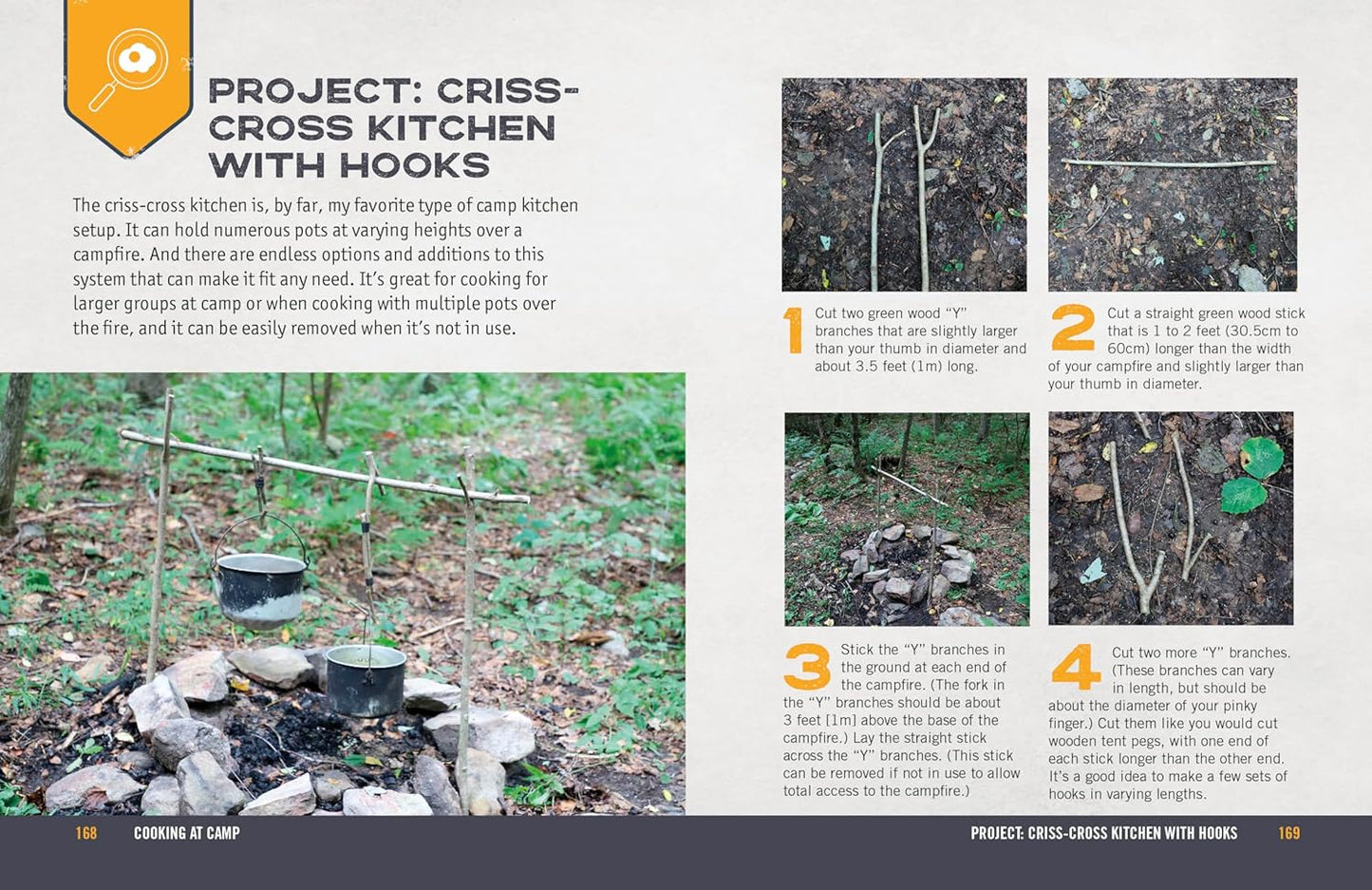 PROJECT: CRISS-CROSS KITCHEN WITH HOOKS

The criss-cross kitchen is, by far, my favorite type of camp kitchen setup. It can hold numerous pots at varying heights over a campfire. And there are endless options and additions to this system that can make it fit any need. It's great for cooking for larger groups at camp or when cooking with multiple pots over the fire, and it can be easily removed when it's not in use.

1 Cut two green wood "Y" branches that are slightly larger than your thumb in diameter and about 3.5 feet (1m) long.

2 Cut a straight green wood stick that is 1 to 2 feet (30.5cm to 60cm) longer than the width of your campfire and slightly larger than your thumb in diameter.

3 Stick the "Y" branches in the ground at each end of the campfire. (The fork in the "Y" branches should be about 3 feet [1m] above the base of the campfire.) Lay the straight stick across the "Y" branches. (This stick can be removed if not in use to allow total access to the campfire.)

4 Cut two more "Y" branches. (These branches can vary in length, but should be about the diameter of your pinky finger.) Cut them like you would cut wooden tent pegs, with one end of each stick longer than the other end. It's a good idea to make a few sets of hooks in varying lengths.

168 COOKING AT CAMP

PROJECT: CRISS-CROSS KITCHEN WITH HOOKS 169