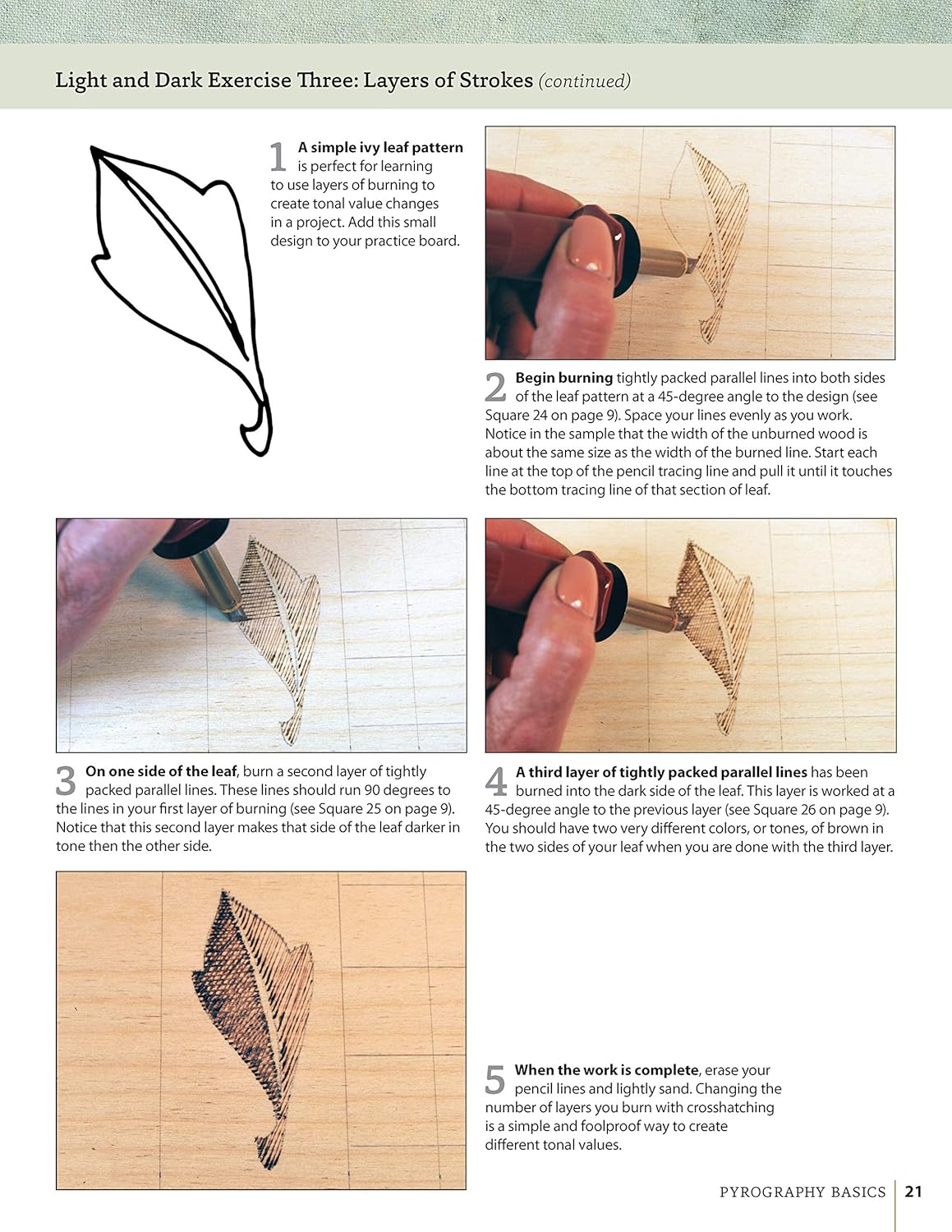 Light and Dark Exercise Three: Layers of Strokes (continued)

1 A simple ivy leaf pattern is perfect for learning to use layers of burning to create tonal value changes in a project. Add this small design to your practice board.

2 Begin burning tightly packed parallel lines into both sides of the leaf pattern at a 45-degree angle to the design (see Square 24 on page 9). Space your lines evenly as you work. Notice in the sample that the width of the unburned wood is about the same size as the width of the burned line. Start each line at the top of the pencil tracing line and pull it until it touches the bottom tracing line of that section of leaf.

3 On one side of the leaf, burn a second layer of tightly packed parallel lines. These lines should run 90 degrees to the lines in your first layer of burning (see Square 25 on page 9). Notice that this second layer makes that side of the leaf darker in tone then the other side.

4 A third layer of tightly packed parallel lines has been burned into the dark side of the leaf. This layer is worked at a 45-degree angle to the previous layer (see Square 26 on page 9). You should have two very different colors, or tones, of brown in the two sides of your leaf when you are done with the third layer.

5 When the work is complete, erase your pencil lines and lightly sand. Changing the number of layers you burn with crosshatching is a simple and foolproof way to create different tonal values.

PYROGRAPHY BASICS 21