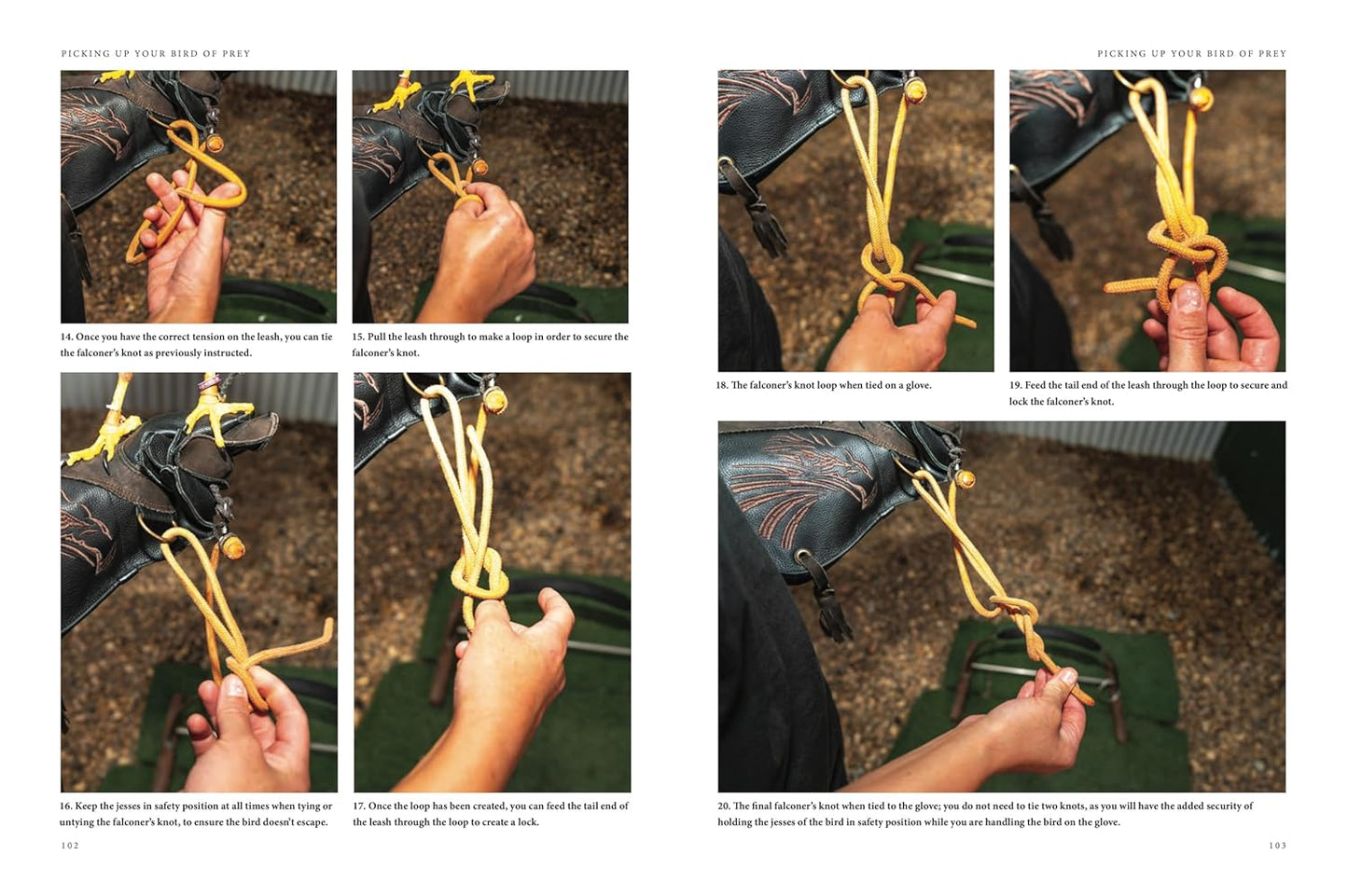 PICKING UP YOUR BIRD OF PREY

14. Once you have the correct tension on the leash, you can tie the falconer's knot as previously instructed.

15. Pull the leash through to make a loop in order to secure the falconer's knot.

16. Keep the jesses in safety position at all times when tying or untying the falconer's knot, to ensure the bird doesn't escape.

17. Once the loop has been created, you can feed the tail end of the leash through the loop to create a lock.

102

PICKING UP YOUR BIRD OF PREY

18. The falconer's knot loop when tied on a glove.

19. Feed the tail end of the leash through the loop to secure and lock the falconer's knot.

20. The final falconer's knot when tied to the glove; you do not need to tie two knots, as you will have the added security of holding the jesses of the bird in safety position while you are handling the bird on the glove.

103