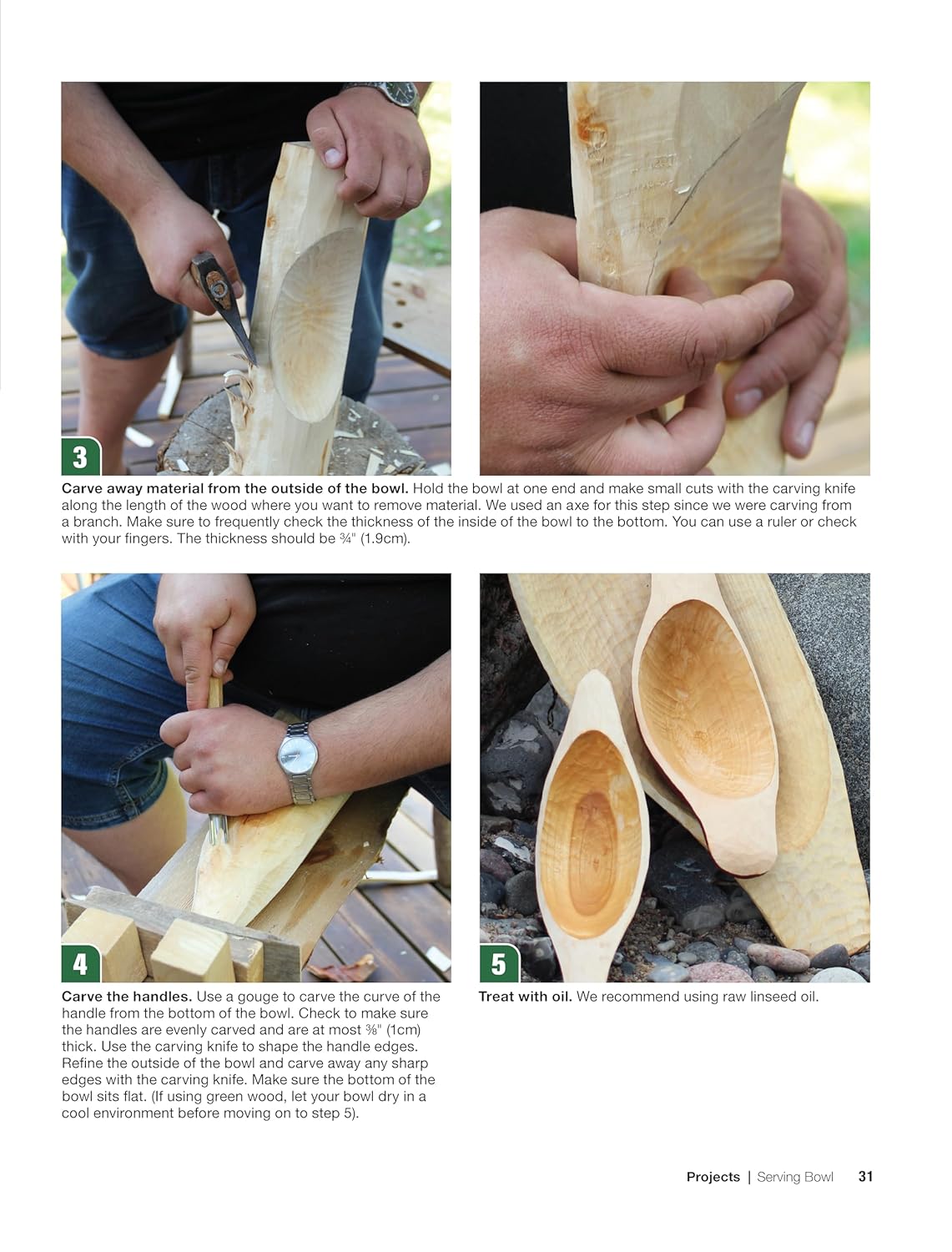 3

Carve away material from the outside of the bowl. Hold the bowl at one end and make small cuts with the carving knife along the length of the wood where you want to remove material. We used an axe for this step since we were carving from a branch. Make sure to frequently check the thickness of the inside of the bowl to the bottom. You can use a ruler or check with your fingers. The thickness should be ¾" (1.9cm).

4

Carve the handles. Use a gouge to carve the curve of the handle from the bottom of the bowl. Check to make sure the handles are evenly carved and are at most ⅜" (1cm) thick. Use the carving knife to shape the handle edges. Refine the outside of the bowl and carve away any sharp edges with the carving knife. Make sure the bottom of the bowl sits flat. (If using green wood, let your bowl dry in a cool environment before moving on to step 5).

5

Treat with oil. We recommend using raw linseed oil.

Projects | Serving Bowl 31