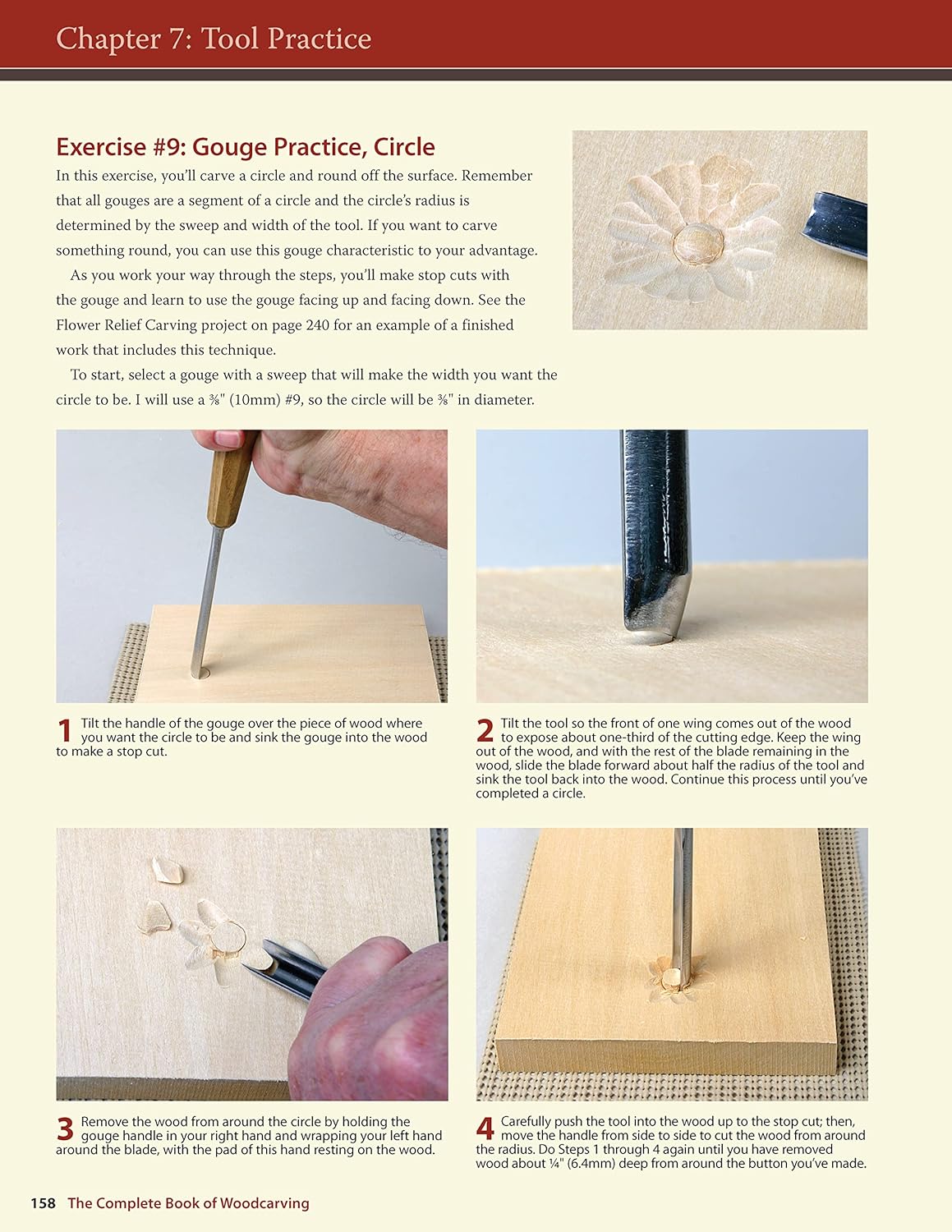 Chapter 7: Tool Practice

Exercise #9: Gouge Practice, Circle

In this exercise, you'll carve a circle and round off the surface. Remember that all gouges are a segment of a circle and the circle's radius is determined by the sweep and width of the tool. If you want to carve something round, you can use this gouge characteristic to your advantage.

As you work your way through the steps, you'll make stop cuts with the gouge and learn to use the gouge facing up and facing down. See the Flower Relief Carving project on page 240 for an example of a finished work that includes this technique.

To start, select a gouge with a sweep that will make the width you want the circle to be. I will use a ⅜" (10mm) #9, so the circle will be ⅜" in diameter.

1 Tilt the handle of the gouge over the piece of wood where you want the circle to be and sink the gouge into the wood to make a stop cut.

2 Tilt the tool so the front of one wing comes out of the wood to expose about one-third of the cutting edge. Keep the wing out of the wood, and with the rest of the blade remaining in the wood, slide the blade forward about half the radius of the tool and sink the tool back into the wood. Continue this process until you've completed a circle.

3 Remove the wood from around the circle by holding the gouge handle in your right hand and wrapping your left hand around the blade, with the pad of this hand resting on the wood.

4 Carefully push the tool into the wood up to the stop cut; then, move the handle from side to side to cut the wood from around the radius. Do Steps 1 through 4 again until you have removed wood about ¼" (6.4mm) deep from around the button you've made.

158 The Complete Book of Woodcarving