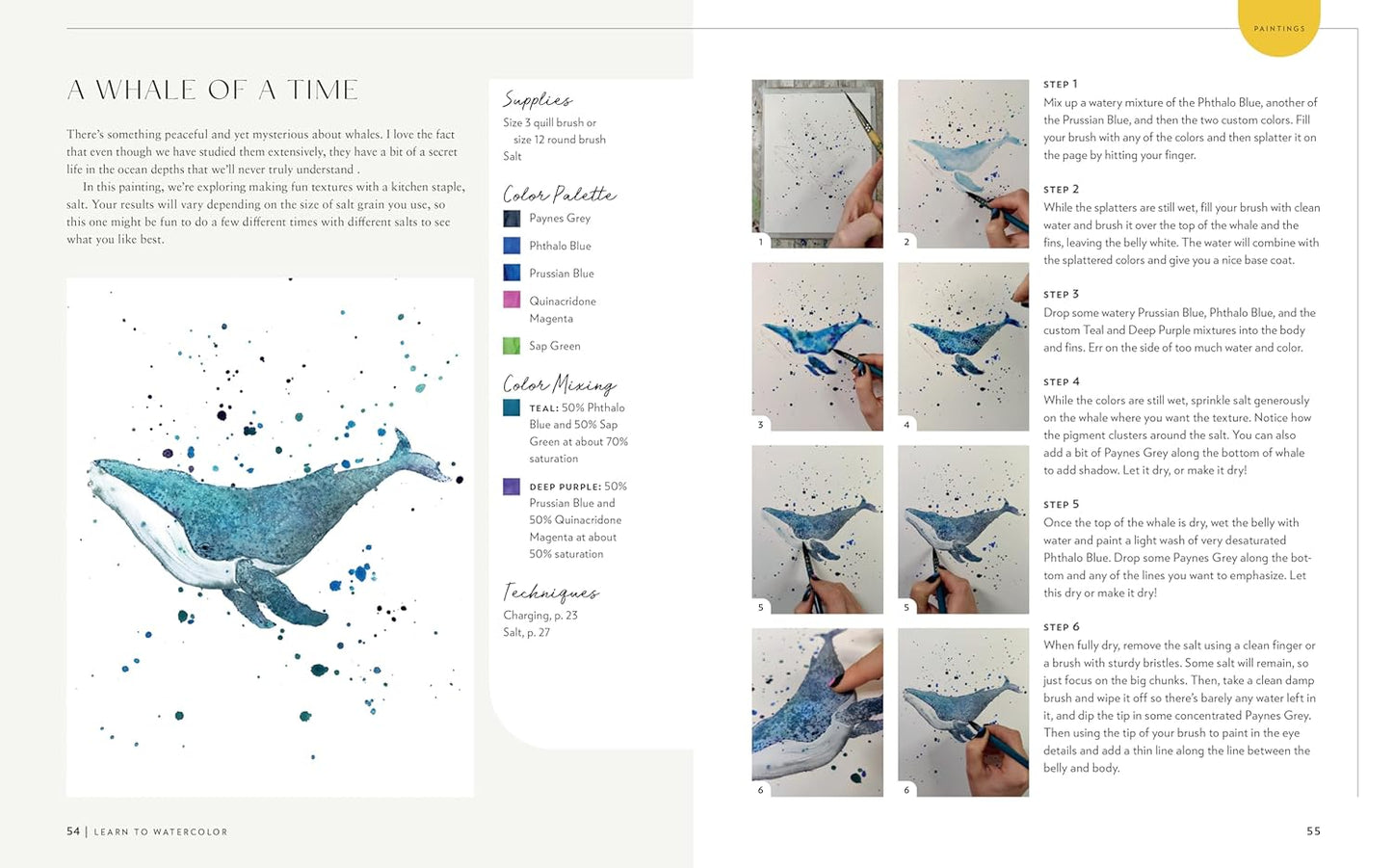 PAINTINGS

A WHALE OF A TIME

There's something peaceful and yet mysterious about whales. I love the fact that even though we have studied them extensively, they have a bit of a secret life in the ocean depths that we'll never truly understand .

In this painting, we're exploring making fun textures with a kitchen staple, salt. Your results will vary depending on the size of salt grain you use, so this one might be fun to do a few different times with different salts to see what you like best.

Supplies
Size 3 quill brush or size 12 round brush
Salt

Color Palette
Paynes Grey
Phthalo Blue
Prussian Blue
Quinacridone Magenta
Sap Green

Color Mixing
TEAL: 50% Phthalo Blue and 50% Sap Green at about 70% saturation

DEEP PURPLE: 50% Prussian Blue and 50% Quinacridone Magenta at about 50% saturation

Techniques
Charging, p. 23
Salt, p. 27

1
2
3
4
5
5
6
6

STEP 1
Mix up a watery mixture of the Phthalo Blue, another of the Prussian Blue, and then the two custom colors. Fill your brush with any of the colors and then splatter it on the page by hitting your finger.

STEP 2
While the splatters are still wet, fill your brush with clean water and brush it over the top of the whale and the fins, leaving the belly white. The water will combine with the splattered colors and give you a nice base coat.

STEP 3
Drop some watery Prussian Blue, Phthalo Blue, and the custom Teal and Deep Purple mixtures into the body and fins. Err on the side of too much water and color.

STEP 4
While the colors are still wet, sprinkle salt generously on the whale where you want the texture. Notice how the pigment clusters around the salt. You can also add a bit of Paynes Grey along the bottom of whale to add shadow. Let it dry, or make it dry!

STEP 5
Once the top of the whale is dry, wet the belly with water and paint a light wash of very desaturated Phthalo Blue. Drop some Paynes Grey along the bottom and any of the lines you want to emphasize. Let this dry or make it dry!

STEP 6
When fully dry, remove the salt using a clean finger or a brush with sturdy bristles. Some salt will remain, so just focus on the big chunks. Then, take a clean damp brush and wipe it off so there's barely any water left in it, and dip the tip in some concentrated Paynes Grey. Then using the tip of your brush to paint in the eye details and add a thin line along the line between the belly and body.

54 | LEARN TO WATERCOLOR

55