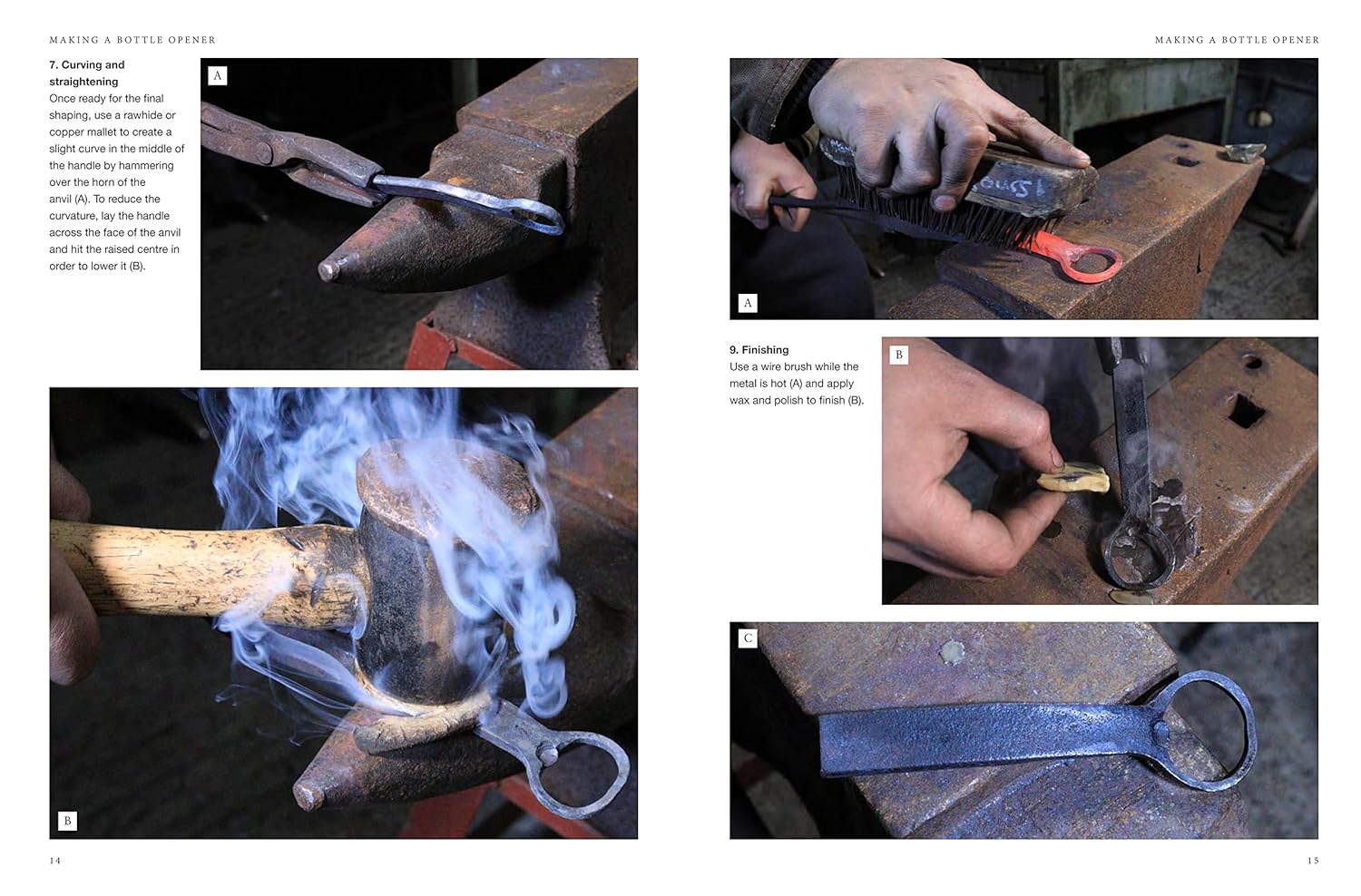 MAKING A BOTTLE OPENER

7. Curving and straightening
Once ready for the final shaping, use a rawhide or copper mallet to create a slight curve in the middle of the handle by hammering over the horn of the anvil (A). To reduce the curvature, lay the handle across the face of the anvil and hit the raised centre in order to lower it (B).

A

B

14

MAKING A BOTTLE OPENER

A

9. Finishing
Use a wire brush while the metal is hot (A) and apply wax and polish to finish (B).

B

C

15