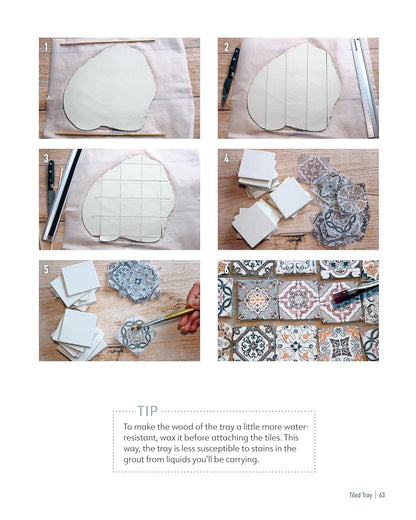 1

2

3

4

5

6

TIP

To make the wood of the tray a little more water-resistant, wax it before attaching the tiles. This way, the tray is less susceptible to stains in the grout from liquids you'll be carrying.

Tiled Tray | 63