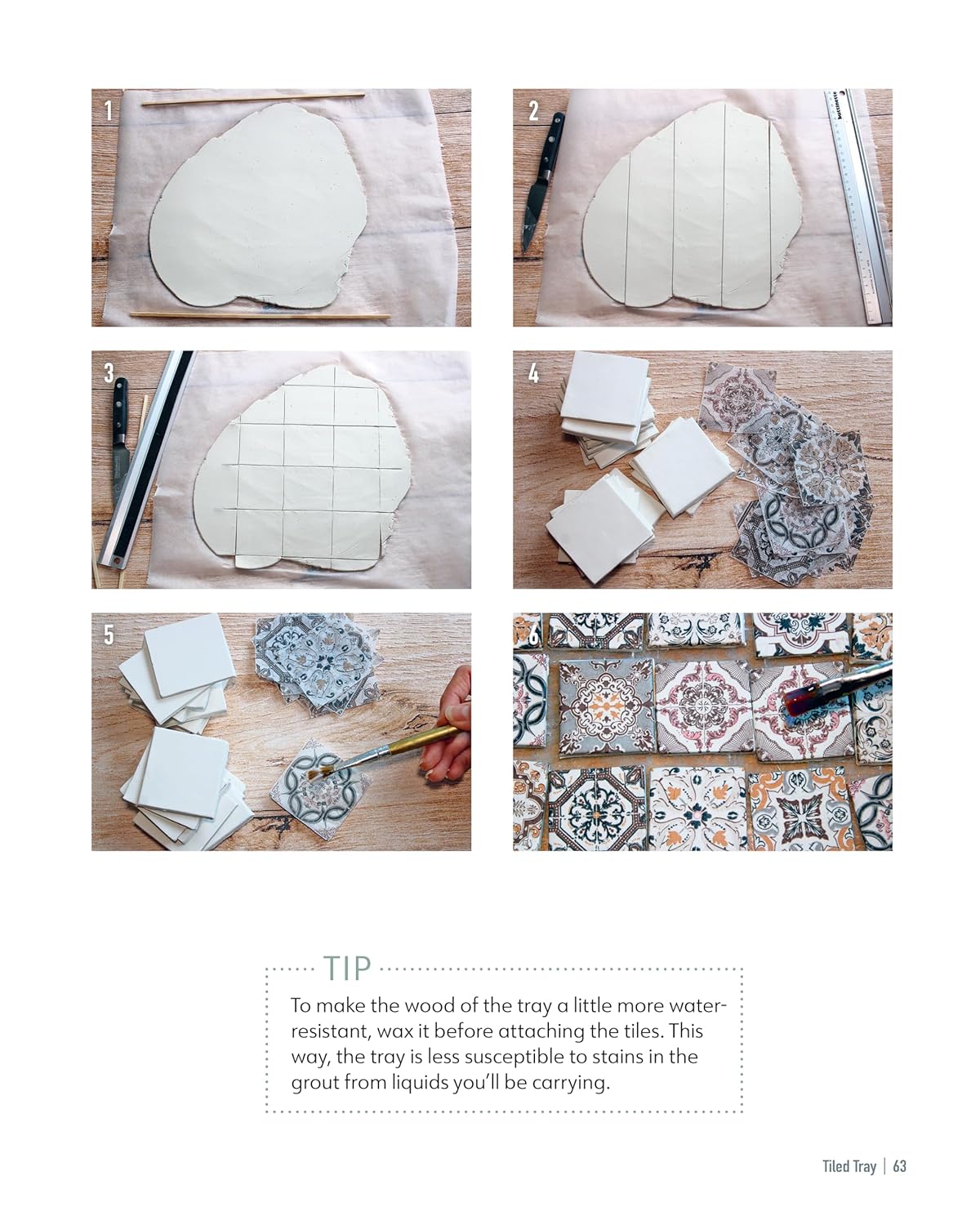 1

2

3

4

5

6

TIP

To make the wood of the tray a little more water-resistant, wax it before attaching the tiles. This way, the tray is less susceptible to stains in the grout from liquids you'll be carrying.

Tiled Tray | 63