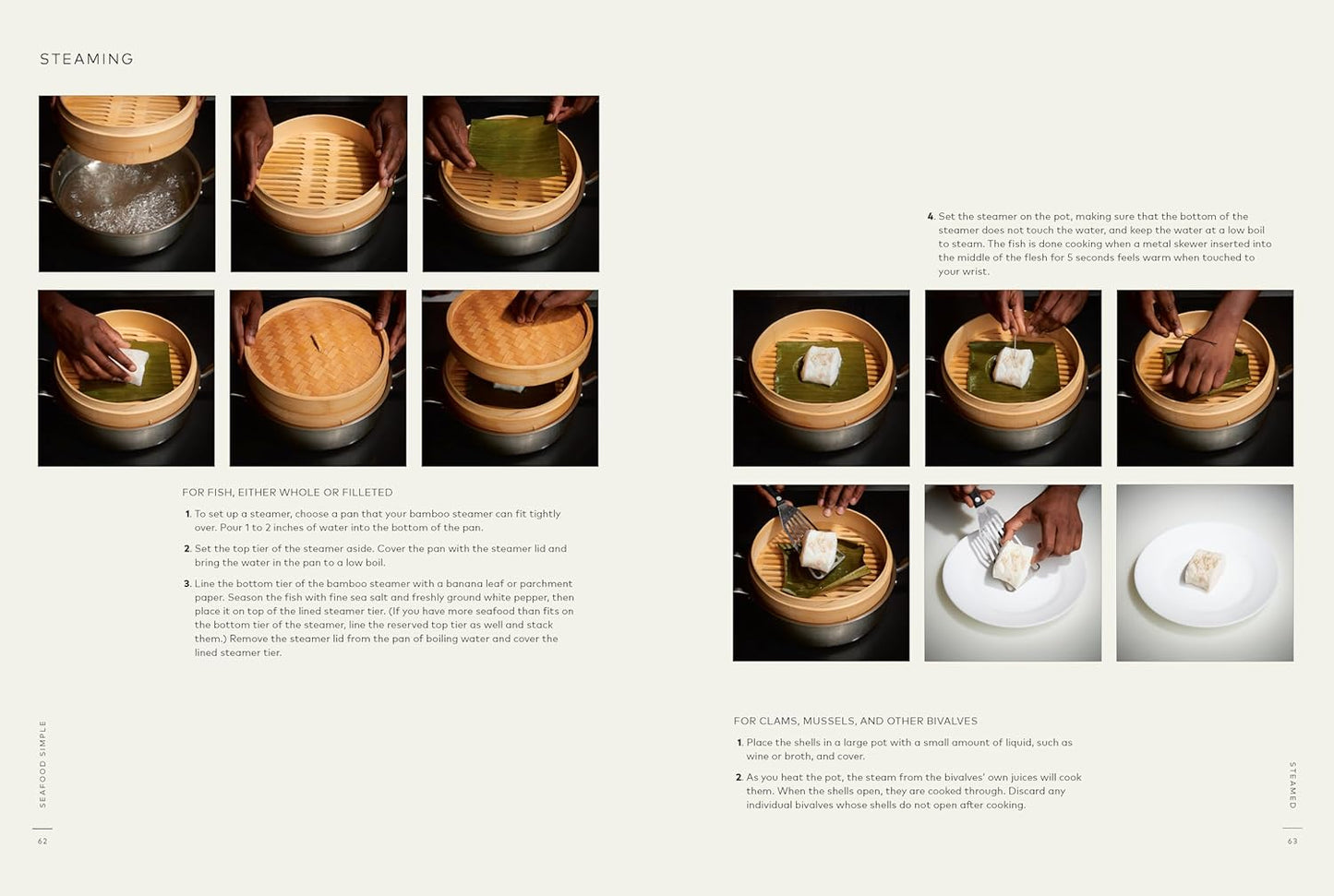 STEAMING

FOR FISH, EITHER WHOLE OR FILLETED

1. To set up a steamer, choose a pan that your bamboo steamer can fit tightly over. Pour 1 to 2 inches of water into the bottom of the pan.

2. Set the top tier of the steamer aside. Cover the pan with the steamer lid and bring the water in the pan to a low boil.

3. Line the bottom tier of the bamboo steamer with a banana leaf or parchment paper. Season the fish with fine sea salt and freshly ground white pepper, then place it on top of the lined steamer tier. (If you have more seafood than fits on the bottom tier of the steamer, line the reserved top tier as well and stack them.) Remove the steamer lid from the pan of boiling water and cover the lined steamer tier.

SEAFOOD SIMPLE

62

4. Set the steamer on the pot, making sure that the bottom of the steamer does not touch the water, and keep the water at a low boil to steam. The fish is done cooking when a metal skewer inserted into the middle of the flesh for 5 seconds feels warm when touched to your wrist.

FOR CLAMS, MUSSELS, AND OTHER BIVALVES

1. Place the shells in a large pot with a small amount of liquid, such as wine or broth, and cover.

2. As you heat the pot, the steam from the bivalves' own juices will cook them. When the shells open, they are cooked through. Discard any individual bivalves whose shells do not open after cooking.

STEAMED

63