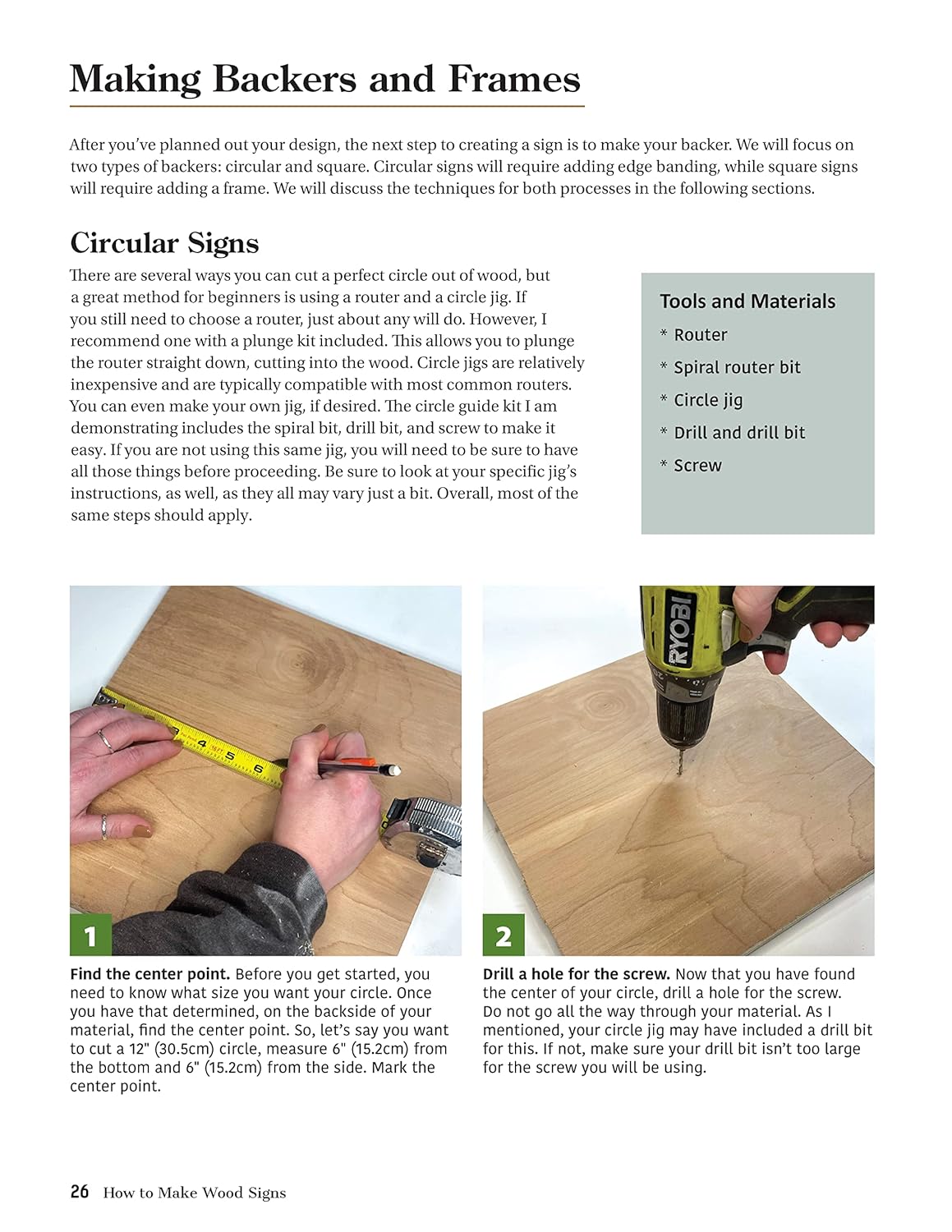 Making Backers and Frames

After you've planned out your design, the next step to creating a sign is to make your backer. We will focus on two types of backers: circular and square. Circular signs will require adding edge banding, while square signs will require adding a frame. We will discuss the techniques for both processes in the following sections.

Circular Signs

There are several ways you can cut a perfect circle out of wood, but a great method for beginners is using a router and a circle jig. If you still need to choose a router, just about any will do. However, I recommend one with a plunge kit included. This allows you to plunge the router straight down, cutting into the wood. Circle jigs are relatively inexpensive and are typically compatible with most common routers. You can even make your own jig, if desired. The circle guide kit I am demonstrating includes the spiral bit, drill bit, and screw to make it easy. If you are not using this same jig, you will need to be sure to have all those things before proceeding. Be sure to look at your specific jig's instructions, as well, as they all may vary just a bit. Overall, most of the same steps should apply.

Tools and Materials
* Router
* Spiral router bit
* Circle jig
* Drill and drill bit
* Screw

4 5 6

RYOBI

1

Find the center point. Before you get started, you need to know what size you want your circle. Once you have that determined, on the backside of your material, find the center point. So, let's say you want to cut a 12" (30.5cm) circle, measure 6" (15.2cm) from the bottom and 6" (15.2cm) from the side. Mark the center point.

2

Drill a hole for the screw. Now that you have found the center of your circle, drill a hole for the screw. Do not go all the way through your material. As I mentioned, your circle jig may have included a drill bit for this. If not, make sure your drill bit isn't too large for the screw you will be using.

26 How to Make Wood Signs