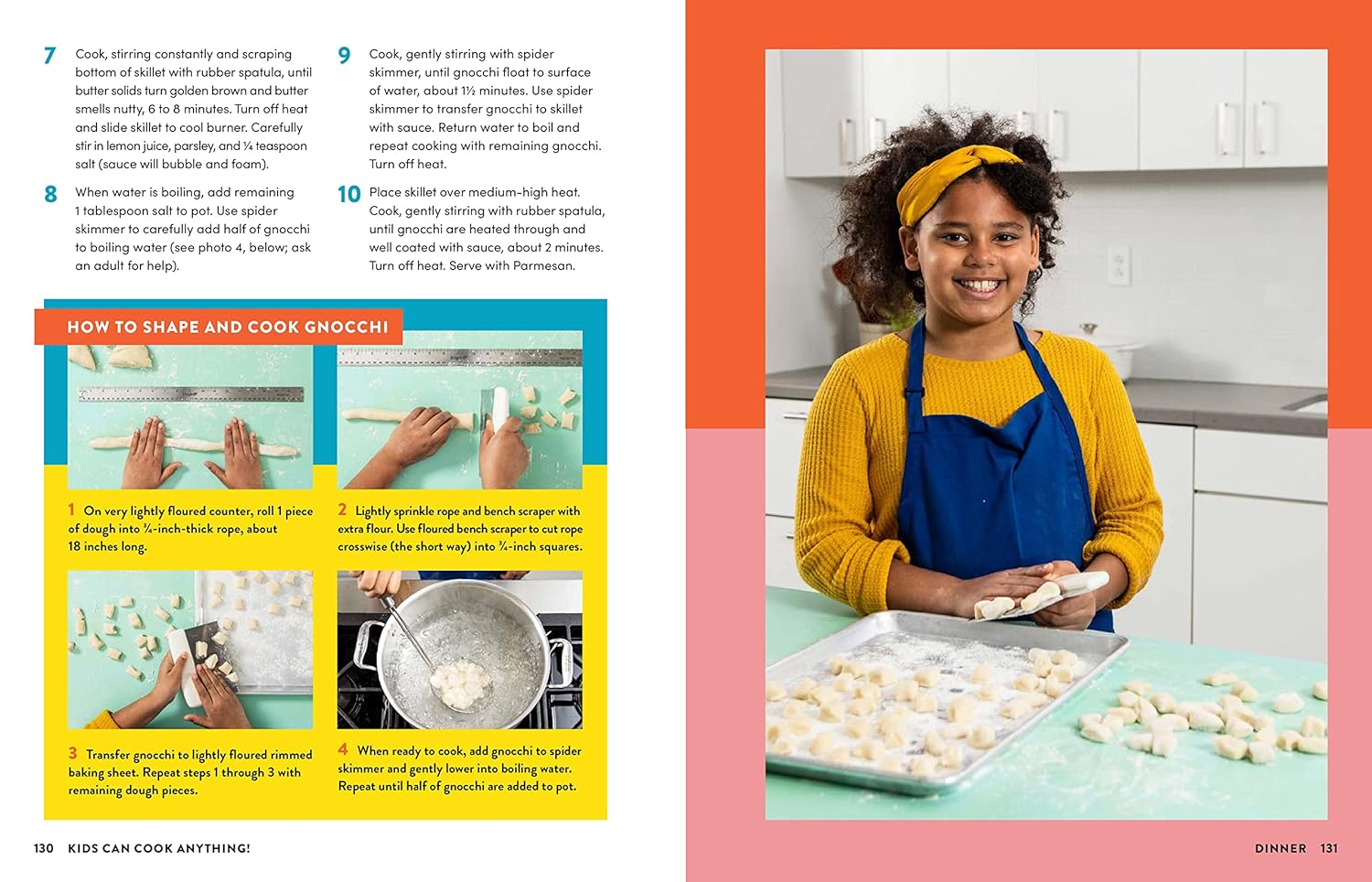 7 Cook, stirring constantly and scraping bottom of skillet with rubber spatula, until butter solids turn golden brown and butter smells nutty, 6 to 8 minutes. Turn off heat and slide skillet to cool burner. Carefully stir in lemon juice, parsley, and ¼ teaspoon salt (sauce will bubble and foam).

8 When water is boiling, add remaining 1 tablespoon salt to pot. Use spider skimmer to carefully add half of gnocchi to boiling water (see photo 4, below; ask an adult for help).

9 Cook, gently stirring with spider skimmer, until gnocchi float to surface of water, about 1½ minutes. Use spider skimmer to transfer gnocchi to skillet with sauce. Return water to boil and repeat cooking with remaining gnocchi. Turn off heat.

10 Place skillet over medium-high heat. Cook, gently stirring with rubber spatula, until gnocchi are heated through and well coated with sauce, about 2 minutes. Turn off heat. Serve with Parmesan.

HOW TO SHAPE AND COOK GNOCCHI

1 On very lightly floured counter, roll 1 piece of dough into ¾-inch-thick rope, about 18 inches long.

2 Lightly sprinkle rope and bench scraper with extra flour. Use floured bench scraper to cut rope crosswise (the short way) into ¾-inch squares.

3 Transfer gnocchi to lightly floured rimmed baking sheet. Repeat steps 1 through 3 with remaining dough pieces.

4 When ready to cook, add gnocchi to spider skimmer and gently lower into boiling water. Repeat until half of gnocchi are added to pot.

130 KIDS CAN COOK ANYTHING!

DINNER 131