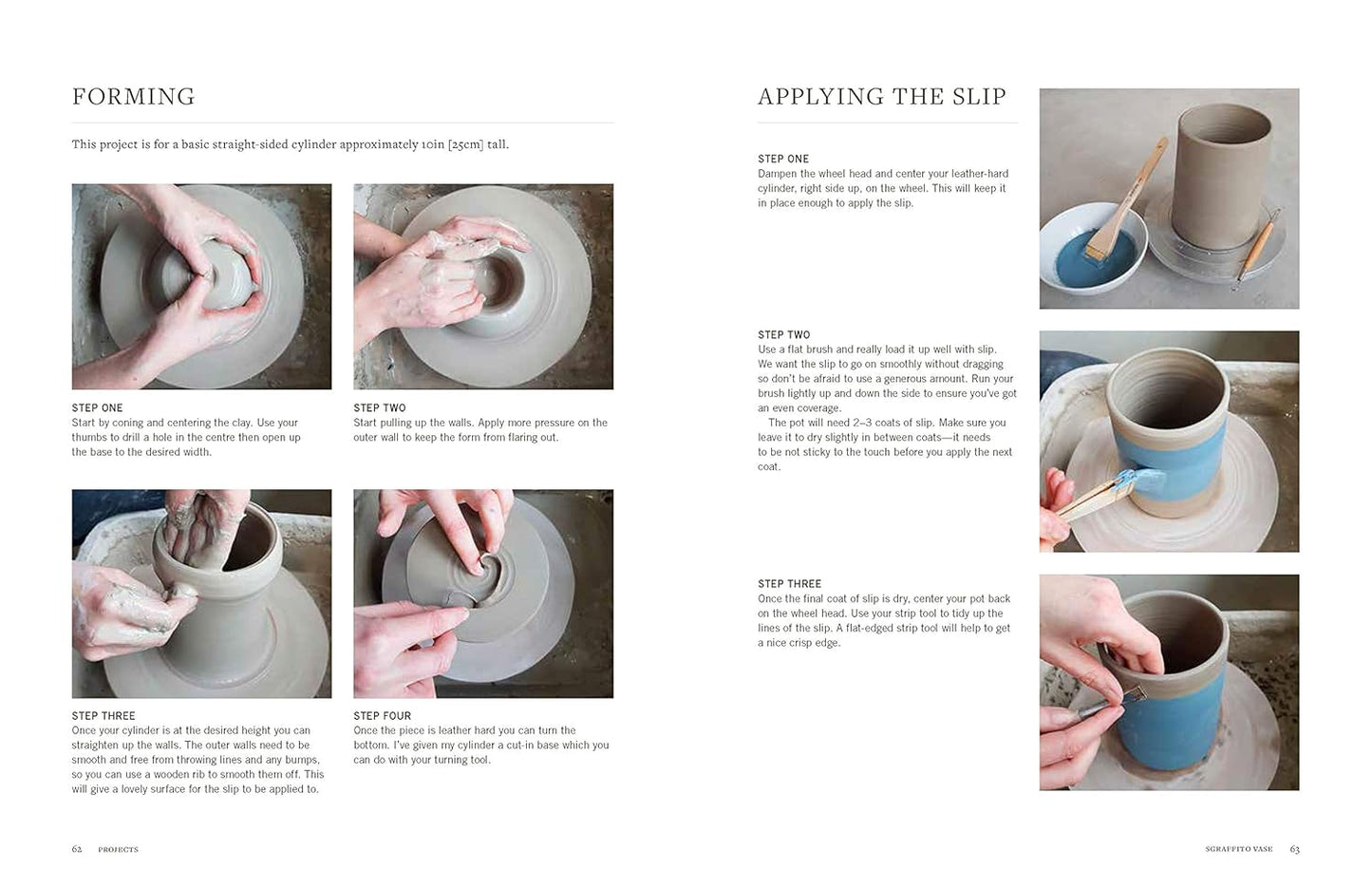 FORMING

This project is for a basic straight-sided cylinder approximately 10in [25cm] tall.

STEP ONE
Start by coning and centering the clay. Use your thumbs to drill a hole in the centre then open up the base to the desired width.

STEP TWO
Start pulling up the walls. Apply more pressure on the outer wall to keep the form from flaring out.

STEP THREE
Once your cylinder is at the desired height you can straighten up the walls. The outer walls need to be smooth and free from throwing lines and any bumps, so you can use a wooden rib to smooth them off. This will give a lovely surface for the slip to be applied to.

STEP FOUR
Once the piece is leather hard you can turn the bottom. I've given my cylinder a cut-in base which you can do with your turning tool.

62 PROJECTS

APPLYING THE SLIP

STEP ONE
Dampen the wheel head and center your leather-hard cylinder, right side up, on the wheel. This will keep it in place enough to apply the slip.

STEP TWO
Use a flat brush and really load it up well with slip. We want the slip to go on smoothly without dragging so don't be afraid to use a generous amount. Run your brush lightly up and down the side to ensure you've got an even coverage.

The pot will need 2–3 coats of slip. Make sure you leave it to dry slightly in between coats—it needs to be not sticky to the touch before you apply the next coat.

STEP THREE
Once the final coat of slip is dry, center your pot back on the wheel head. Use your strip tool to tidy up the lines of the slip. A flat-edged strip tool will help to get a nice crisp edge.

SGRAFFITO VASE 63