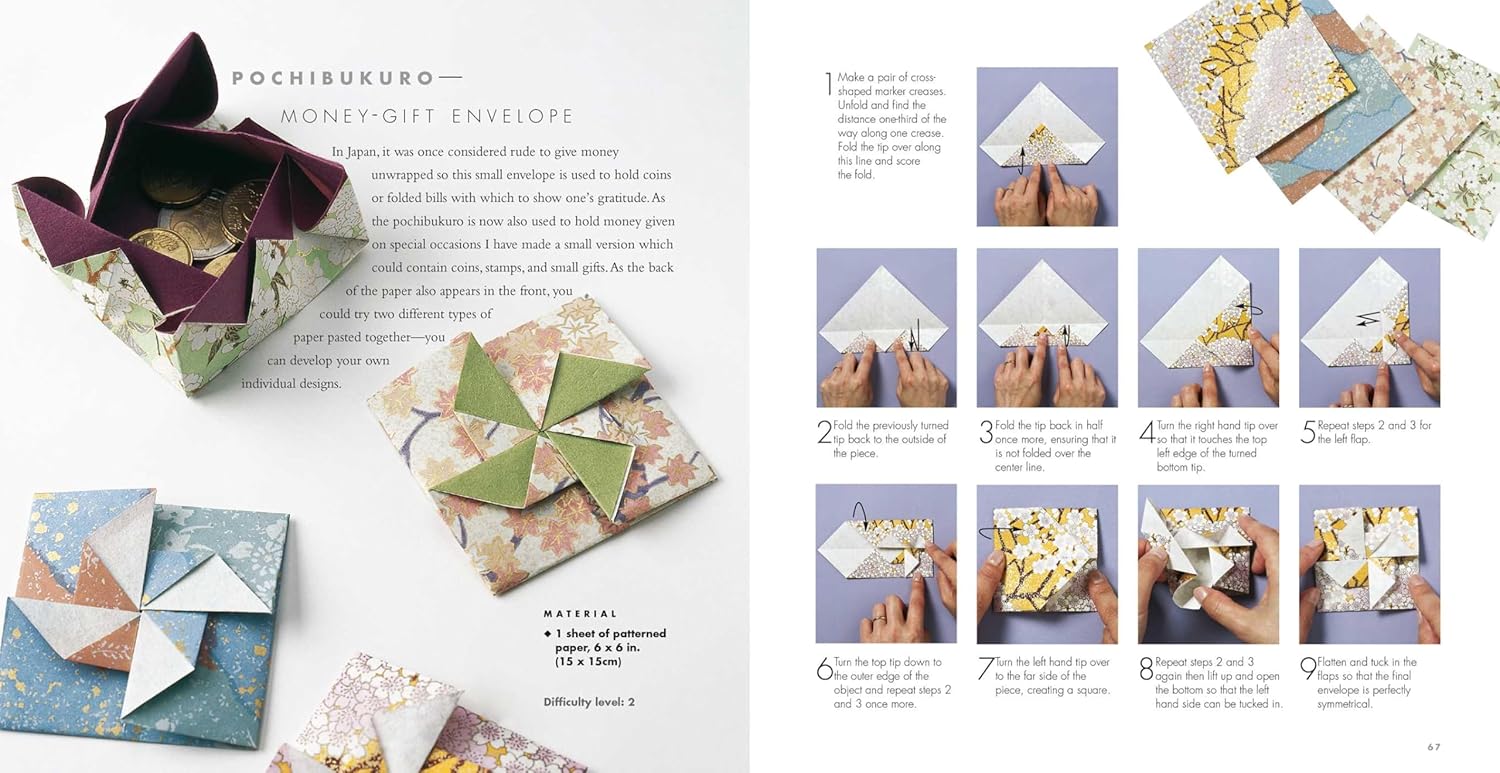 POCHIBUKURO—

MONEY-GIFT ENVELOPE

In Japan, it was once considered rude to give money unwrapped so this small envelope is used to hold coins or folded bills with which to show one's gratitude. As the pochibukuro is now also used to hold money given on special occasions I have made a small version which could contain coins, stamps, and small gifts. As the back of the paper also appears in the front, you could try two different types of paper pasted together—you can develop your own individual designs.

MATERIAL

◆ 1 sheet of patterned paper, 6 x 6 in. (15 x 15cm)

Difficulty level: 2

1 Make a pair of cross-shaped marker creases. Unfold and find the distance one-third of the way along one crease. Fold the tip over along this line and score the fold.

2 Fold the previously turned tip back to the outside of the piece.

3 Fold the tip back in half once more, ensuring that it is not folded over the center line.

4 Turn the right hand tip over so that it touches the top left edge of the turned bottom tip.

5 Repeat steps 2 and 3 for the left flap.

6 Turn the top tip down to the outer edge of the object and repeat steps 2 and 3 once more.

7 Turn the left hand tip over to the far side of the piece, creating a square.

8 Repeat steps 2 and 3 again then lift up and open the bottom so that the left hand side can be tucked in.

9 Flatten and tuck in the flaps so that the final envelope is perfectly symmetrical.

67