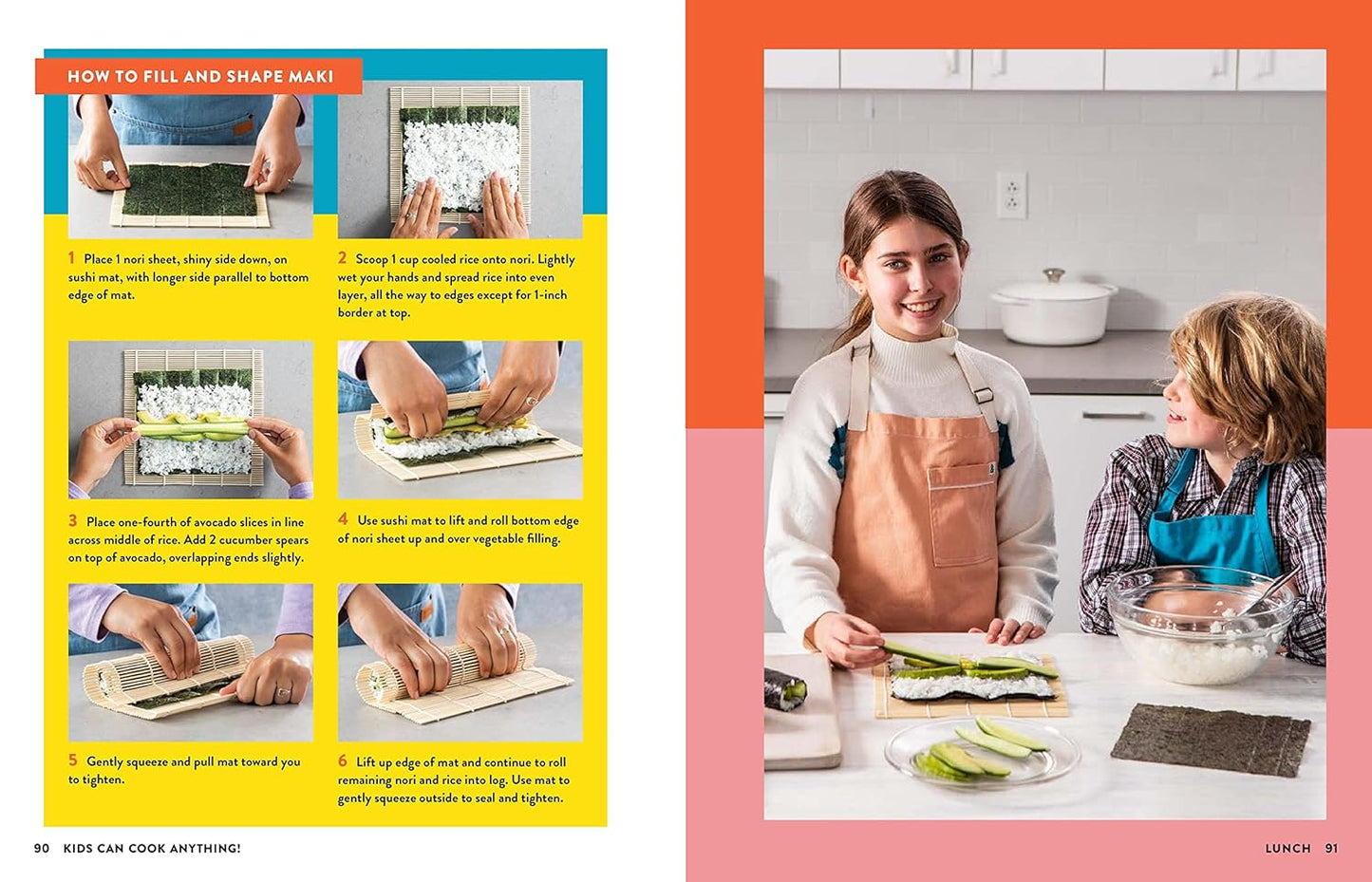 HOW TO FILL AND SHAPE MAKI

1 Place 1 nori sheet, shiny side down, on sushi mat, with longer side parallel to bottom edge of mat.

2 Scoop 1 cup cooled rice onto nori. Lightly wet your hands and spread rice into even layer, all the way to edges except for 1-inch border at top.

3 Place one-fourth of avocado slices in line across middle of rice. Add 2 cucumber spears on top of avocado, overlapping ends slightly.

4 Use sushi mat to lift and roll bottom edge of nori sheet up and over vegetable filling.

5 Gently squeeze and pull mat toward you to tighten.

6 Lift up edge of mat and continue to roll remaining nori and rice into log. Use mat to gently squeeze outside to seal and tighten.

90 KIDS CAN COOK ANYTHING!

LUNCH 91