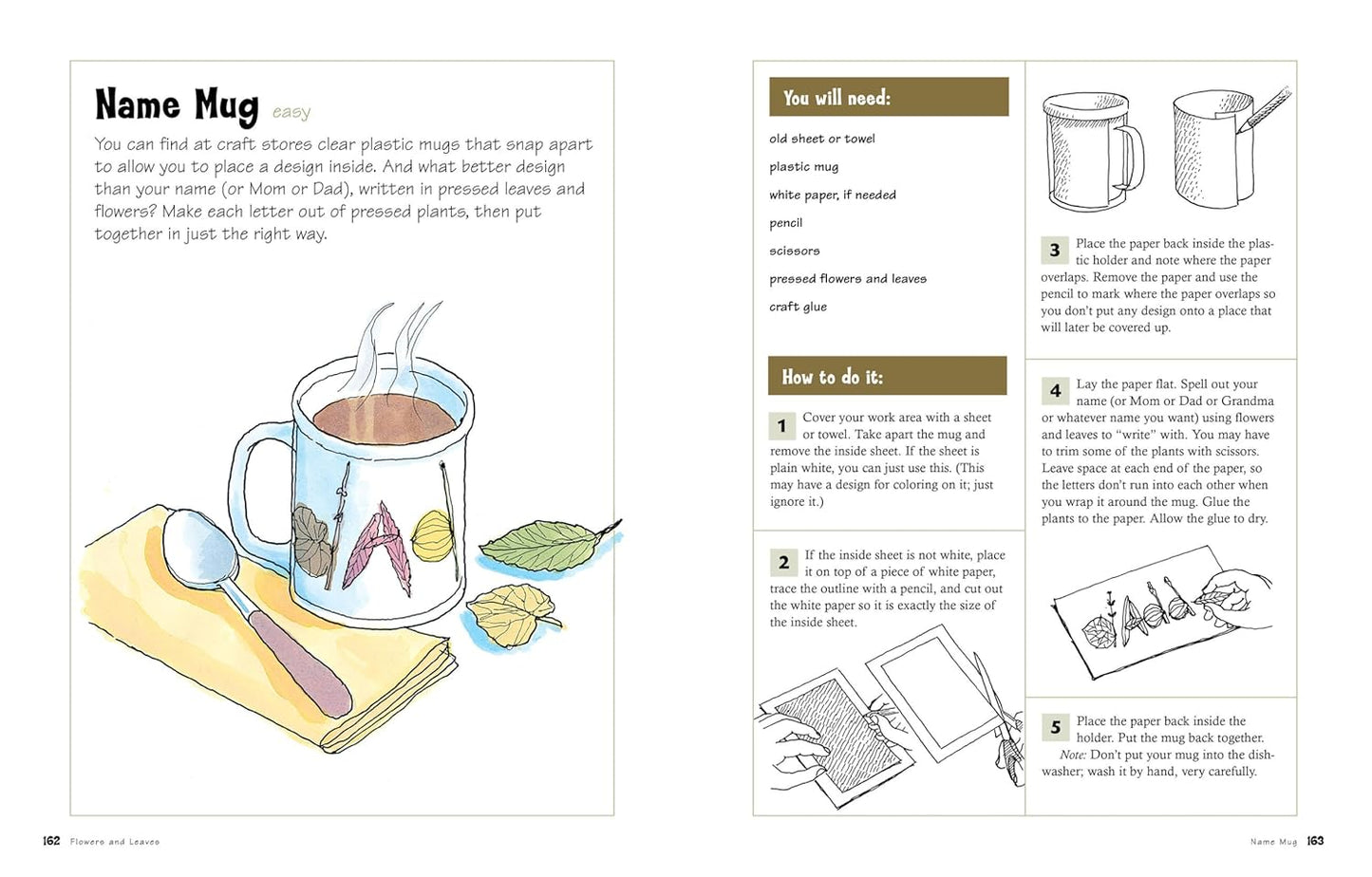 Name Mug easy

You can find at craft stores clear plastic mugs that snap apart to allow you to place a design inside. And what better design than your name (or Mom or Dad), written in pressed leaves and flowers? Make each letter out of pressed plants, then put together in just the right way.

162 Flowers and Leaves

You will need:

old sheet or towel

plastic mug

white paper, if needed

pencil

scissors

pressed flowers and leaves

craft glue

How to do it:

1 Cover your work area with a sheet or towel. Take apart the mug and remove the inside sheet. If the sheet is plain white, you can just use this. (This may have a design for coloring on it; just ignore it.)

2 If the inside sheet is not white, place it on top of a piece of white paper, trace the outline with a pencil, and cut out the white paper so it is exactly the size of the inside sheet.

3 Place the paper back inside the plastic holder and note where the paper overlaps. Remove the paper and use the pencil to mark where the paper overlaps so you don't put any design onto a place that will later be covered up.

4 Lay the paper flat. Spell out your name (or Mom or Dad or Grandma or whatever name you want) using flowers and leaves to "write" with. You may have to trim some of the plants with scissors. Leave space at each end of the paper, so the letters don't run into each other when you wrap it around the mug. Glue the plants to the paper. Allow the glue to dry.

5 Place the paper back inside the holder. Put the mug back together. Note: Don't put your mug into the dishwasher; wash it by hand, very carefully.

Name Mug 163