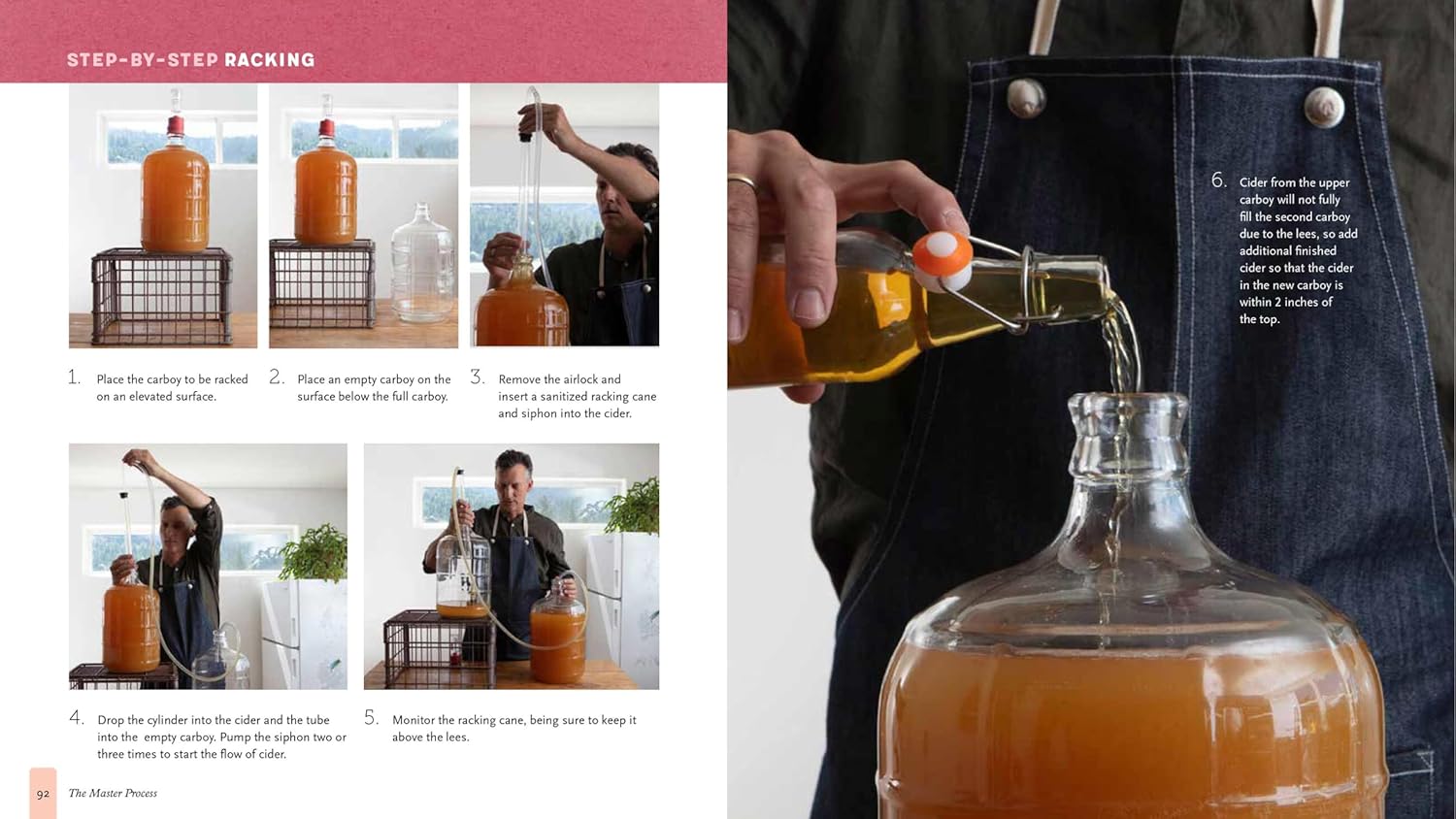 STEP-BY-STEP RACKING

1. Place the carboy to be racked on an elevated surface.

2. Place an empty carboy on the surface below the full carboy.

3. Remove the airlock and insert a sanitized racking cane and siphon into the cider.

4. Drop the cylinder into the cider and the tube into the empty carboy. Pump the siphon two or three times to start the flow of cider.

5. Monitor the racking cane, being sure to keep it above the lees.

92 The Master Process

6. Cider from the upper carboy will not fully fill the second carboy due to the lees, so add additional finished cider so that the cider in the new carboy is within 2 inches of the top.