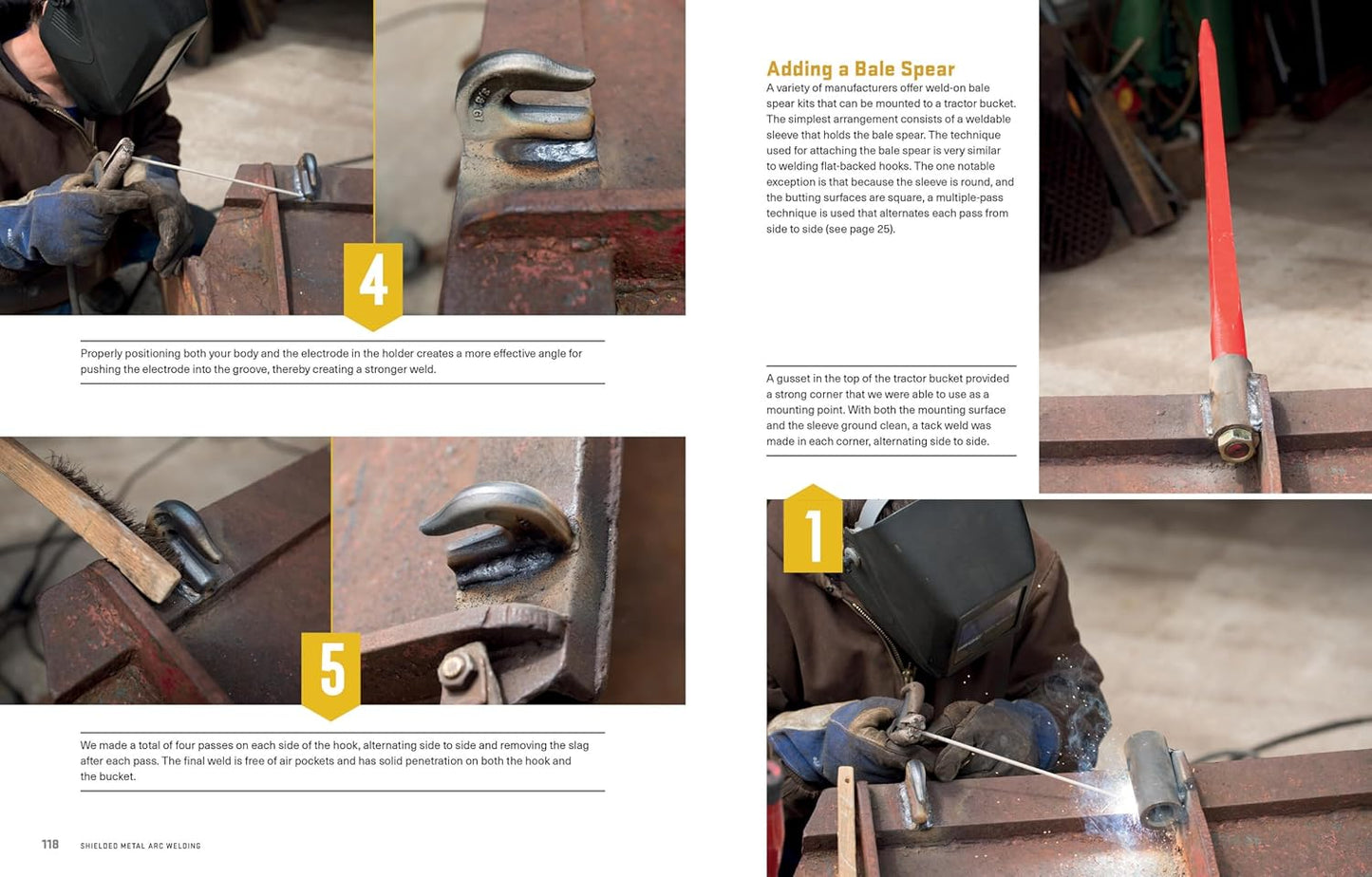 4

Properly positioning both your body and the electrode in the holder creates a more effective angle for pushing the electrode into the groove, thereby creating a stronger weld.

5

We made a total of four passes on each side of the hook, alternating side to side and removing the slag after each pass. The final weld is free of air pockets and has solid penetration on both the hook and the bucket.

118 SHIELDED METAL ARC WELDING

Adding a Bale Spear

A variety of manufacturers offer weld-on bale spear kits that can be mounted to a tractor bucket. The simplest arrangement consists of a weldable sleeve that holds the bale spear. The technique used for attaching the bale spear is very similar to welding flat-backed hooks. The one notable exception is that because the sleeve is round, and the butting surfaces are square, a multiple-pass technique is used that alternates each pass from side to side (see page 25).

A gusset in the top of the tractor bucket provided a strong corner that we were able to use as a mounting point. With both the mounting surface and the sleeve ground clean, a tack weld was made in each corner, alternating side to side.

1