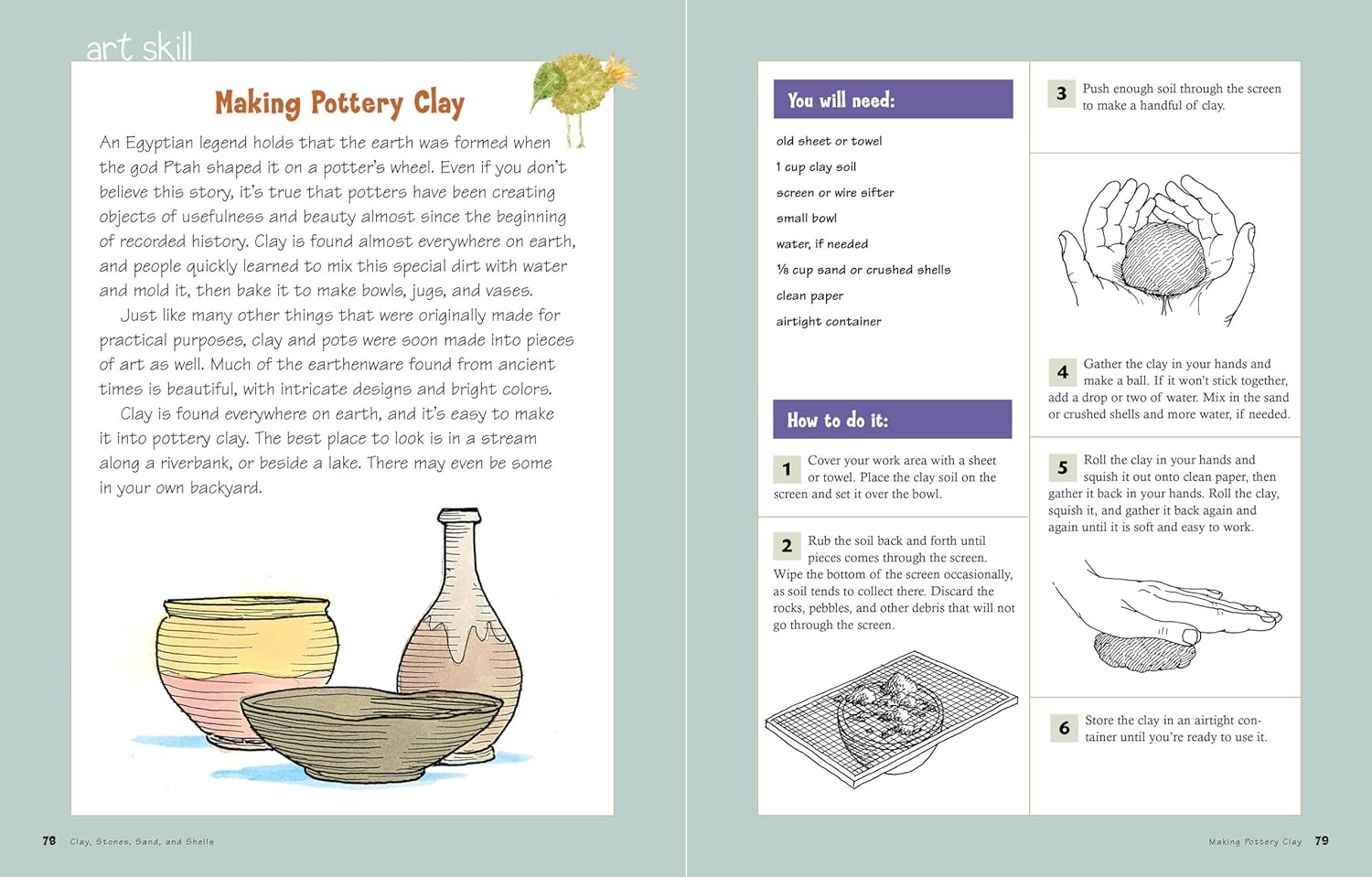 art skill

Making Pottery Clay

An Egyptian legend holds that the earth was formed when the god Ptah shaped it on a potter's wheel. Even if you don't believe this story, it's true that potters have been creating objects of usefulness and beauty almost since the beginning of recorded history. Clay is found almost everywhere on earth, and people quickly learned to mix this special dirt with water and mold it, then bake it to make bowls, jugs, and vases.

Just like many other things that were originally made for practical purposes, clay and pots were soon made into pieces of art as well. Much of the earthenware found from ancient times is beautiful, with intricate designs and bright colors.

Clay is found everywhere on earth, and it's easy to make it into pottery clay. The best place to look is in a stream along a riverbank, or beside a lake. There may even be some in your own backyard.

78 Clay, Stones, Sand, and Shells

You will need:

old sheet or towel
1 cup clay soil
screen or wire sifter
small bowl
water, if needed
⅛ cup sand or crushed shells
clean paper
airtight container

How to do it:

1 Cover your work area with a sheet or towel. Place the clay soil on the screen and set it over the bowl.

2 Rub the soil back and forth until pieces comes through the screen. Wipe the bottom of the screen occasionally, as soil tends to collect there. Discard the rocks, pebbles, and other debris that will not go through the screen.

3 Push enough soil through the screen to make a handful of clay.

4 Gather the clay in your hands and make a ball. If it won't stick together, add a drop or two of water. Mix in the sand or crushed shells and more water, if needed.

5 Roll the clay in your hands and squish it out onto clean paper, then gather it back in your hands. Roll the clay, squish it, and gather it back again and again until it is soft and easy to work.

6 Store the clay in an airtight container until you're ready to use it.

Making Pottery Clay 79