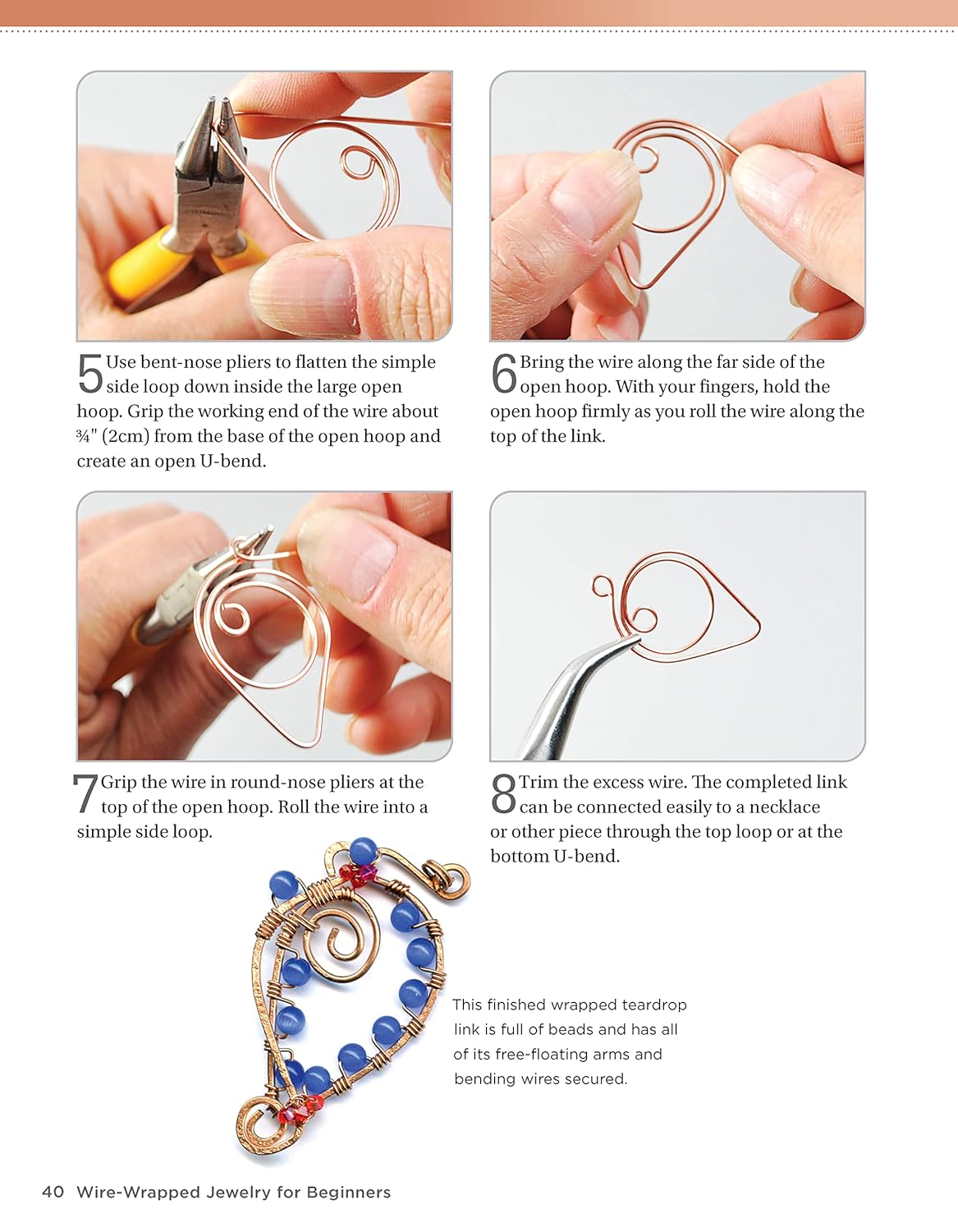 5 Use bent-nose pliers to flatten the simple side loop down inside the large open hoop. Grip the working end of the wire about ¾" (2cm) from the base of the open hoop and create an open U-bend.

6 Bring the wire along the far side of the open hoop. With your fingers, hold the open hoop firmly as you roll the wire along the top of the link.

7 Grip the wire in round-nose pliers at the top of the open hoop. Roll the wire into a simple side loop.

8 Trim the excess wire. The completed link can be connected easily to a necklace or other piece through the top loop or at the bottom U-bend.

This finished wrapped teardrop link is full of beads and has all of its free-floating arms and bending wires secured.

40 Wire-Wrapped Jewelry for Beginners