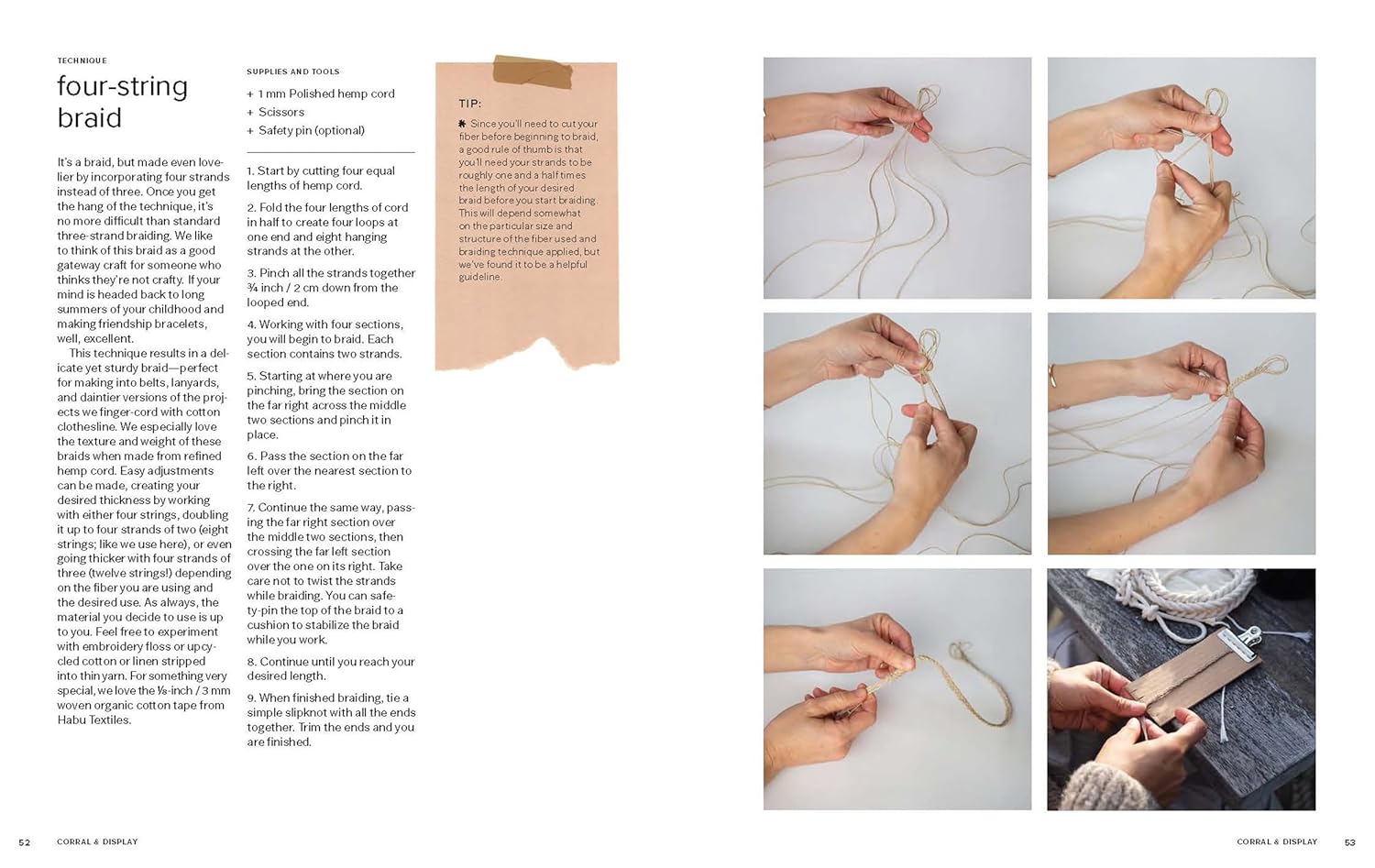 TECHNIQUE

four-string braid

It's a braid, but made even lovelier by incorporating four strands instead of three. Once you get the hang of the technique, it's no more difficult than standard three-strand braiding. We like to think of this braid as a good gateway craft for someone who thinks they're not crafty. If your mind is headed back to long summers of your childhood and making friendship bracelets, well, excellent.

This technique results in a delicate yet sturdy braid—perfect for making into belts, lanyards, and daintier versions of the projects we finger-cord with cotton clothesline. We especially love the texture and weight of these braids when made from refined hemp cord. Easy adjustments can be made, creating your desired thickness by working with either four strings, doubling it up to four strands of two (eight strings; like we use here), or even going thicker with four strands of three (twelve strings!) depending on the fiber you are using and the desired use. As always, the material you decide to use is up to you. Feel free to experiment with embroidery floss or upcycled cotton or linen stripped into thin yarn. For something very special, we love the ⅛-inch / 3 mm woven organic cotton tape from Habu Textiles.

SUPPLIES AND TOOLS

+ 1 mm Polished hemp cord
+ Scissors
+ Safety pin (optional)

1. Start by cutting four equal lengths of hemp cord.

2. Fold the four lengths of cord in half to create four loops at one end and eight hanging strands at the other.

3. Pinch all the strands together ¾ inch / 2 cm down from the looped end.

4. Working with four sections, you will begin to braid. Each section contains two strands.

5. Starting at where you are pinching, bring the section on the far right across the middle two sections and pinch it in place.

6. Pass the section on the far left over the nearest section to the right.

7. Continue the same way, passing the far right section over the middle two sections, then crossing the far left section over the one on its right. Take care not to twist the strands while braiding. You can safety-pin the top of the braid to a cushion to stabilize the braid while you work.

8. Continue until you reach your desired length.

9. When finished braiding, tie a simple slipknot with all the ends together. Trim the ends and you are finished.

TIP:

✱ Since you'll need to cut your fiber before beginning to braid, a good rule of thumb is that you'll need your strands to be roughly one and a half times the length of your desired braid before you start braiding. This will depend somewhat on the particular size and structure of the fiber used and braiding technique applied, but we've found it to be a helpful guideline.

52 CORRAL & DISPLAY

CORRAL & DISPLAY 53