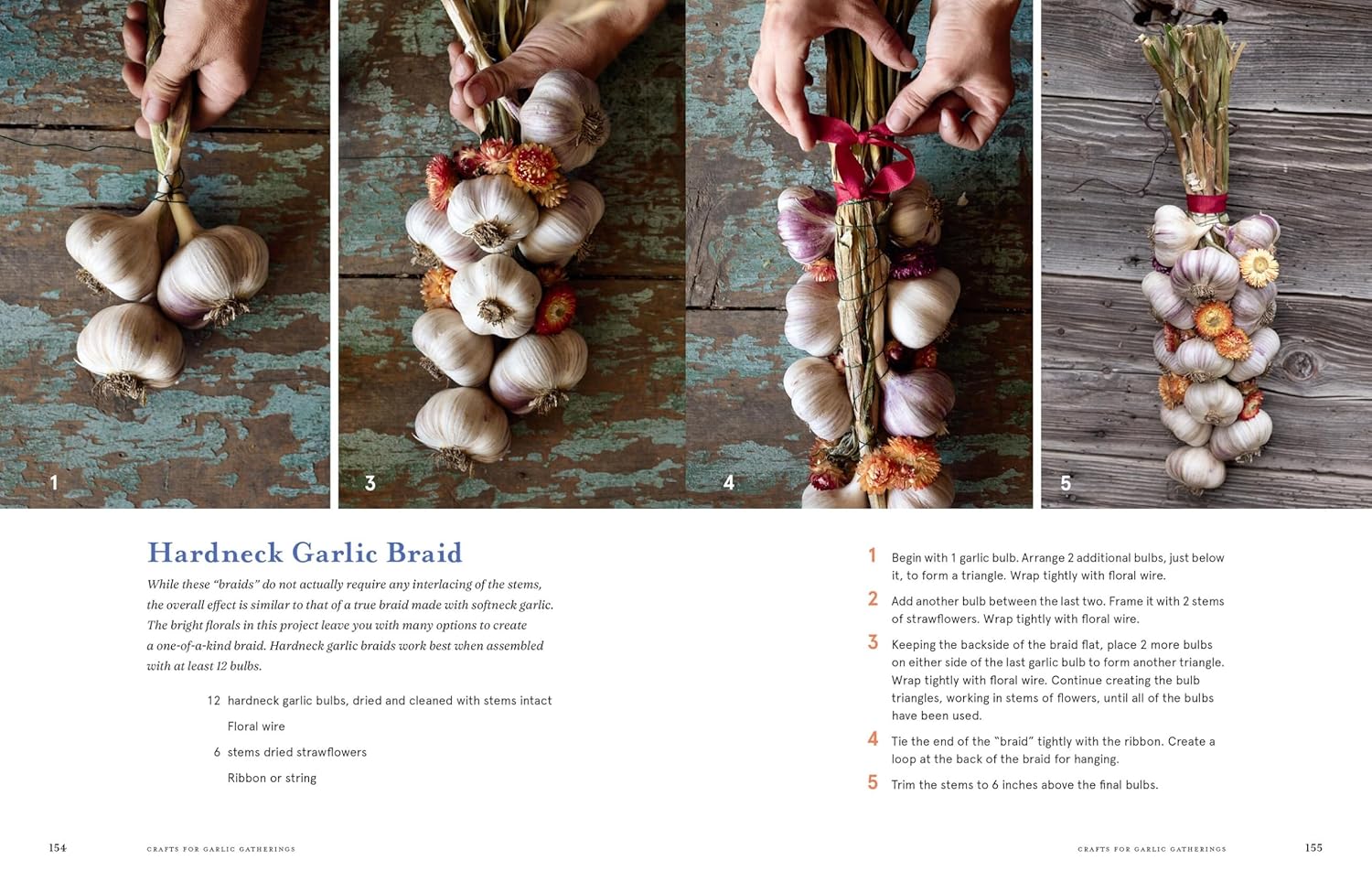 1

3

4

5

Hardneck Garlic Braid

While these "braids" do not actually require any interlacing of the stems, the overall effect is similar to that of a true braid made with softneck garlic. The bright florals in this project leave you with many options to create a one-of-a-kind braid. Hardneck garlic braids work best when assembled with at least 12 bulbs.

12 hardneck garlic bulbs, dried and cleaned with stems intact

Floral wire

6 stems dried strawflowers

Ribbon or string

1 Begin with 1 garlic bulb. Arrange 2 additional bulbs, just below it, to form a triangle. Wrap tightly with floral wire.

2 Add another bulb between the last two. Frame it with 2 stems of strawflowers. Wrap tightly with floral wire.

3 Keeping the backside of the braid flat, place 2 more bulbs on either side of the last garlic bulb to form another triangle. Wrap tightly with floral wire. Continue creating the bulb triangles, working in stems of flowers, until all of the bulbs have been used.

4 Tie the end of the "braid" tightly with the ribbon. Create a loop at the back of the braid for hanging.

5 Trim the stems to 6 inches above the final bulbs.

154 CRAFTS FOR GARLIC GATHERINGS

CRAFTS FOR GARLIC GATHERINGS 155