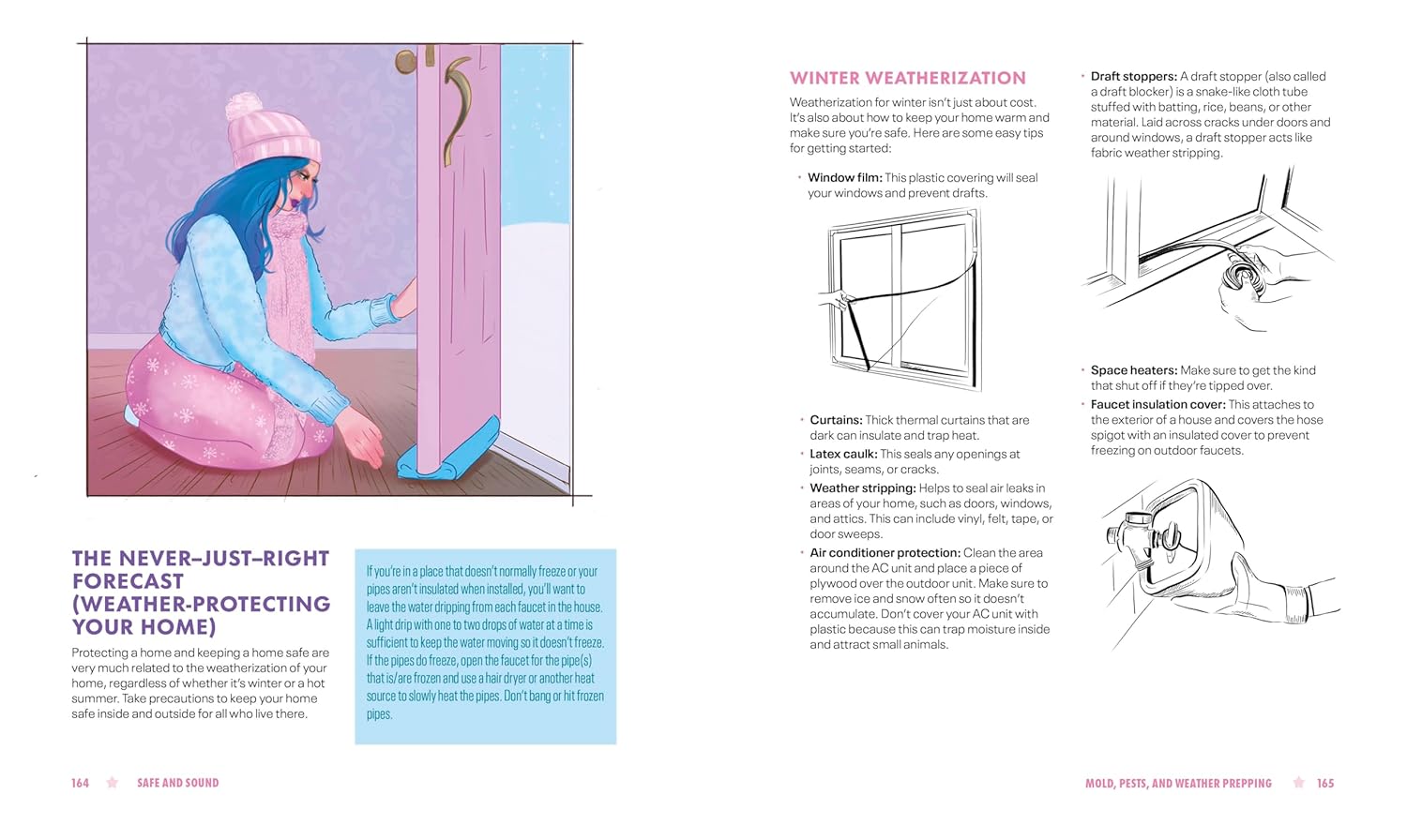 THE NEVER–JUST–RIGHT FORECAST (WEATHER-PROTECTING YOUR HOME)

Protecting a home and keeping a home safe are very much related to the weatherization of your home, regardless of whether it's winter or a hot summer. Take precautions to keep your home safe inside and outside for all who live there.

If you're in a place that doesn't normally freeze or your pipes aren't insulated when installed, you'll want to leave the water dripping from each faucet in the house. A light drip with one to two drops of water at a time is sufficient to keep the water moving so it doesn't freeze. If the pipes do freeze, open the faucet for the pipe(s) that is/are frozen and use a hair dryer or another heat source to slowly heat the pipes. Don't bang or hit frozen pipes.

164 SAFE AND SOUND

WINTER WEATHERIZATION

Weatherization for winter isn't just about cost. It's also about how to keep your home warm and make sure you're safe. Here are some easy tips for getting started:

• Window film: This plastic covering will seal your windows and prevent drafts.

• Curtains: Thick thermal curtains that are dark can insulate and trap heat.
• Latex caulk: This seals any openings at joints, seams, or cracks.
• Weather stripping: Helps to seal air leaks in areas of your home, such as doors, windows, and attics. This can include vinyl, felt, tape, or door sweeps.
• Air conditioner protection: Clean the area around the AC unit and place a piece of plywood over the outdoor unit. Make sure to remove ice and snow often so it doesn't accumulate. Don't cover your AC unit with plastic because this can trap moisture inside and attract small animals.

• Draft stoppers: A draft stopper (also called a draft blocker) is a snake-like cloth tube stuffed with batting, rice, beans, or other material. Laid across cracks under doors and around windows, a draft stopper acts like fabric weather stripping.

• Space heaters: Make sure to get the kind that shut off if they're tipped over.
• Faucet insulation cover: This attaches to the exterior of a house and covers the hose spigot with an insulated cover to prevent freezing on outdoor faucets.

MOLD, PESTS, AND WEATHER PREPPING 165