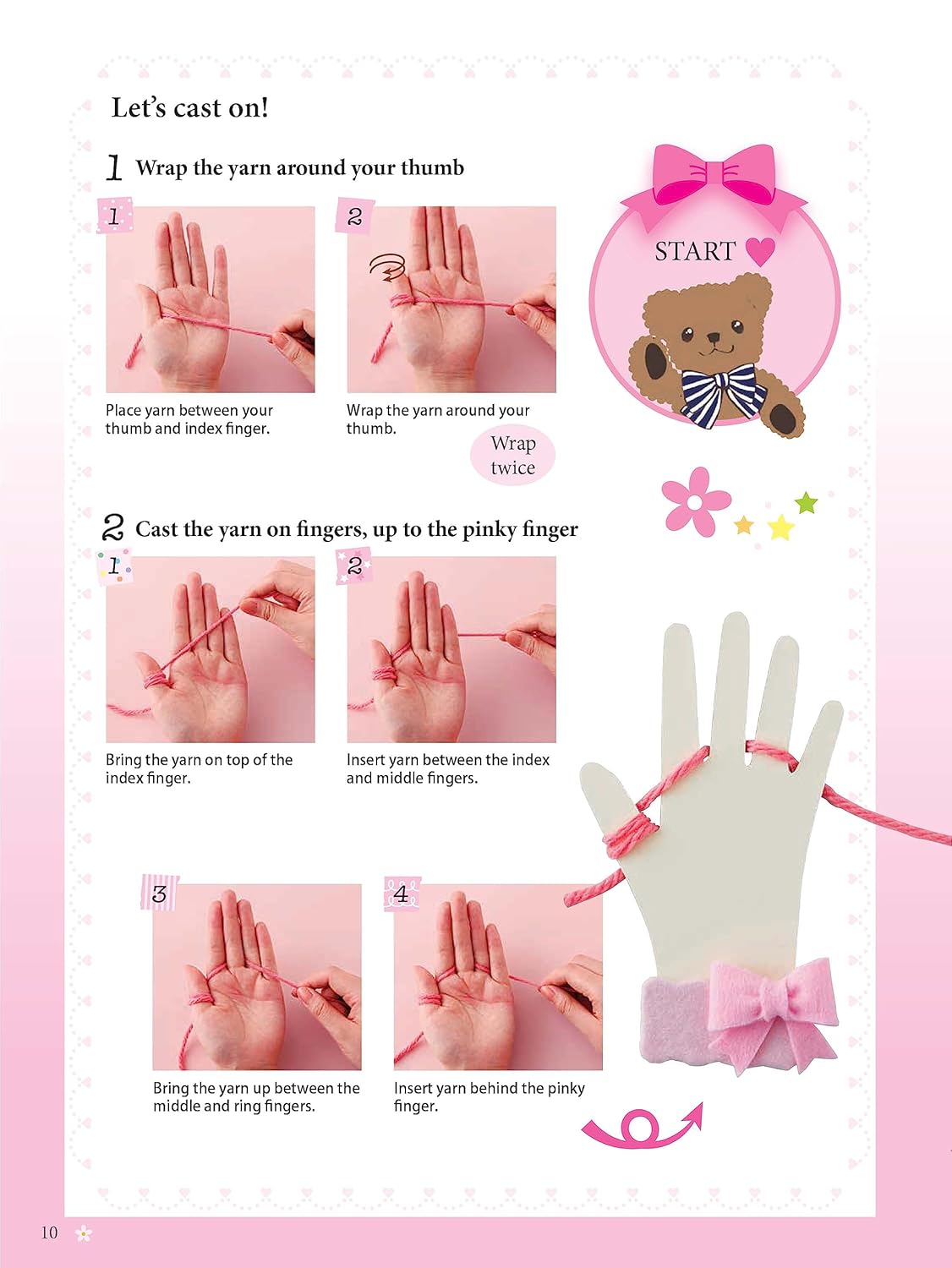 Let's cast on!

1 Wrap the yarn around your thumb

START

1

Place yarn between your thumb and index finger.

2

Wrap the yarn around your thumb.

Wrap twice

2 Cast the yarn on fingers, up to the pinky finger

1

Bring the yarn on top of the index finger.

2

Insert yarn between the index and middle fingers.

3

Bring the yarn up between the middle and ring fingers.

4

Insert yarn behind the pinky finger.

10