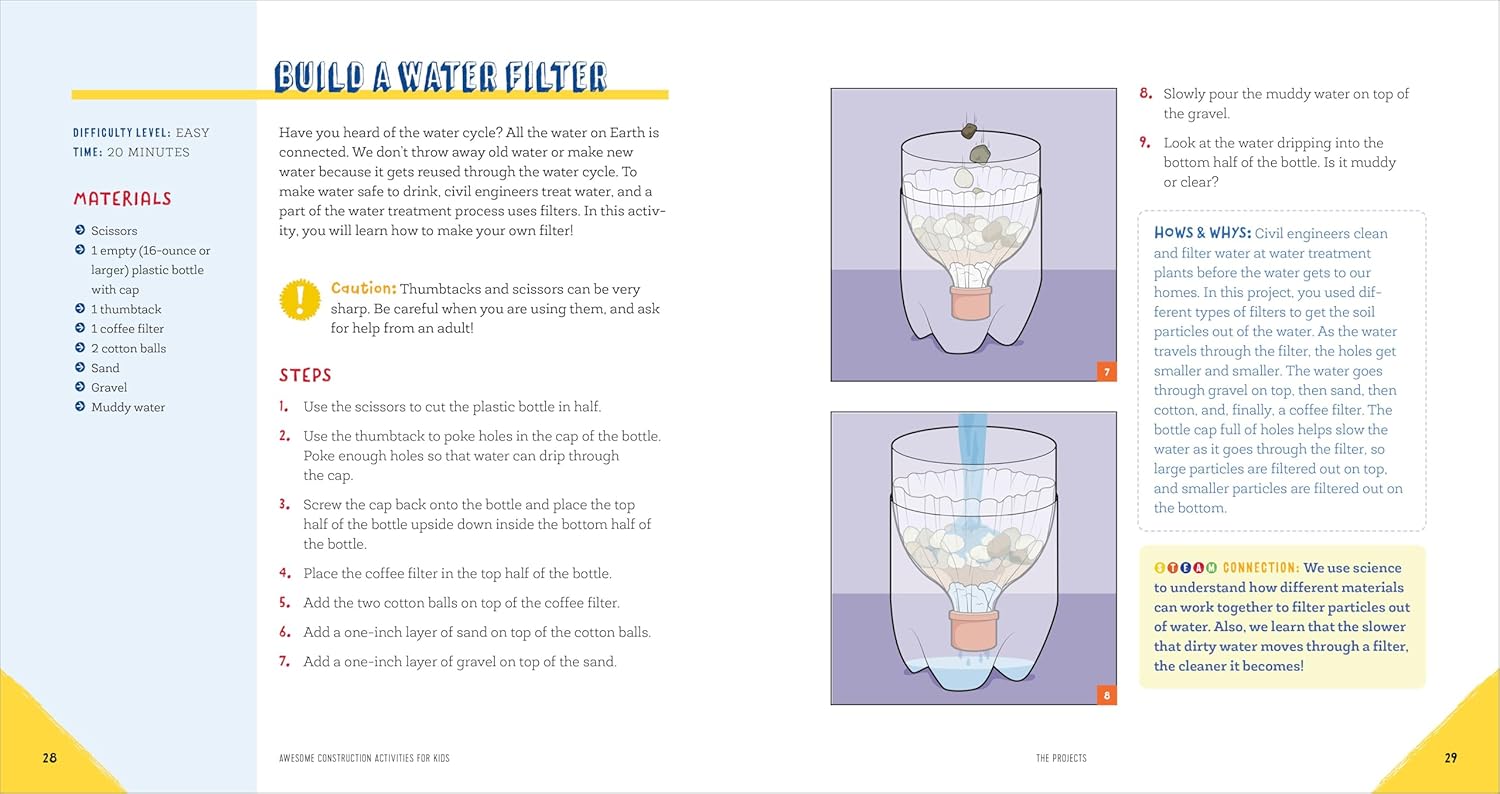 BUILD A WATER FILTER

DIFFICULTY LEVEL: EASY
TIME: 20 MINUTES

MATERIALS

Scissors
1 empty (16-ounce or larger) plastic bottle with cap
1 thumbtack
1 coffee filter
2 cotton balls
Sand
Gravel
Muddy water

Have you heard of the water cycle? All the water on Earth is connected. We don't throw away old water or make new water because it gets reused through the water cycle. To make water safe to drink, civil engineers treat water, and a part of the water treatment process uses filters. In this activity, you will learn how to make your own filter!

Caution: Thumbtacks and scissors can be very sharp. Be careful when you are using them, and ask for help from an adult!

STEPS

1. Use the scissors to cut the plastic bottle in half.
2. Use the thumbtack to poke holes in the cap of the bottle. Poke enough holes so that water can drip through the cap.
3. Screw the cap back onto the bottle and place the top half of the bottle upside down inside the bottom half of the bottle.
4. Place the coffee filter in the top half of the bottle.
5. Add the two cotton balls on top of the coffee filter.
6. Add a one-inch layer of sand on top of the cotton balls.
7. Add a one-inch layer of gravel on top of the sand.

7

8

8. Slowly pour the muddy water on top of the gravel.
9. Look at the water dripping into the bottom half of the bottle. Is it muddy or clear?

HOWS & WHYS: Civil engineers clean and filter water at water treatment plants before the water gets to our homes. In this project, you used different types of filters to get the soil particles out of the water. As the water travels through the filter, the holes get smaller and smaller. The water goes through gravel on top, then sand, then cotton, and, finally, a coffee filter. The bottle cap full of holes helps slow the water as it goes through the filter, so large particles are filtered out on top, and smaller particles are filtered out on the bottom.

STEAM CONNECTION: We use science to understand how different materials can work together to filter particles out of water. Also, we learn that the slower that dirty water moves through a filter, the cleaner it becomes!

28 AWESOME CONSTRUCTION ACTIVITIES FOR KIDS

THE PROJECTS 29