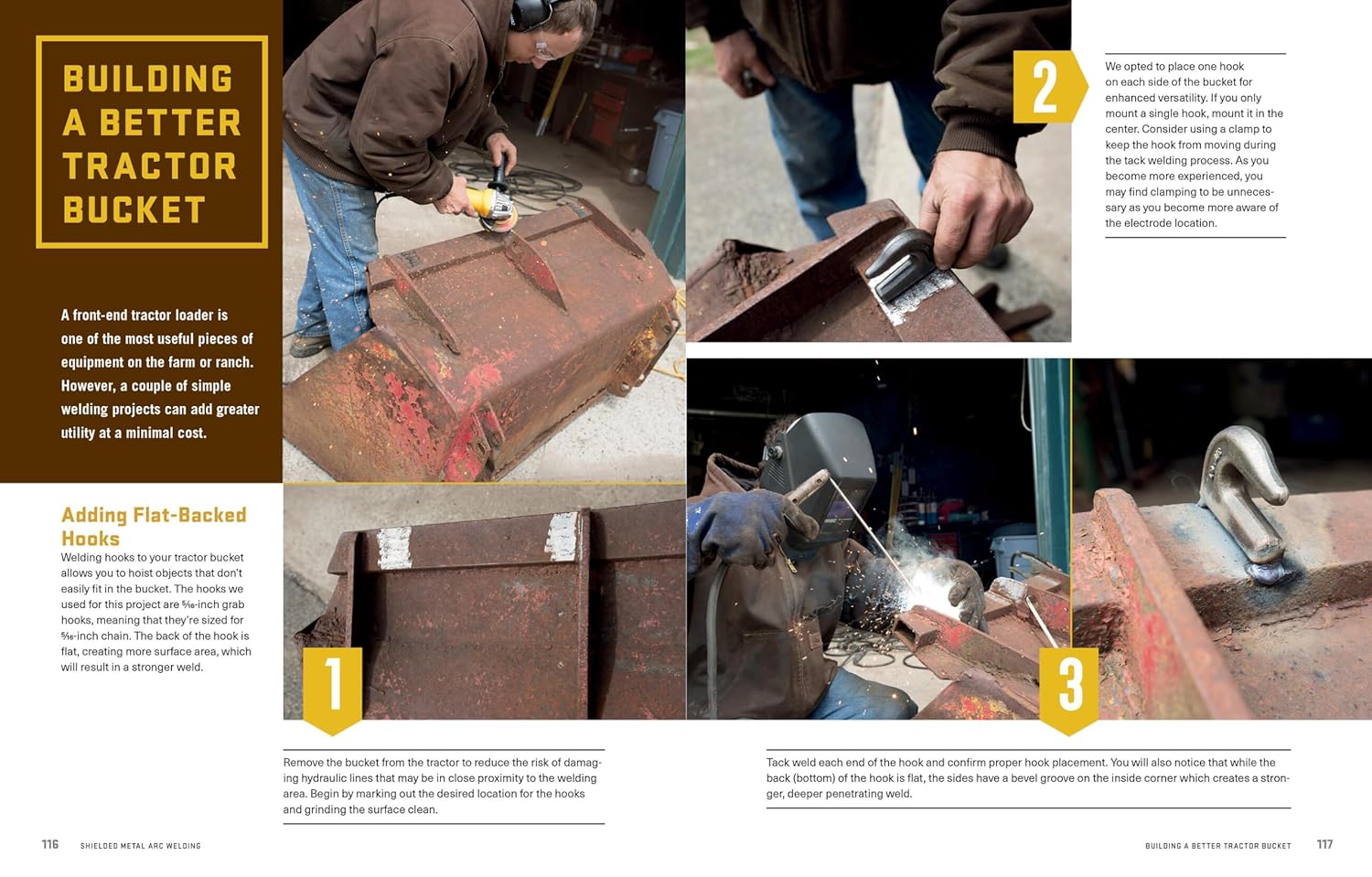 BUILDING A BETTER TRACTOR BUCKET

A front-end tractor loader is one of the most useful pieces of equipment on the farm or ranch. However, a couple of simple welding projects can add greater utility at a minimal cost.

Adding Flat-Backed Hooks

Welding hooks to your tractor bucket allows you to hoist objects that don't easily fit in the bucket. The hooks we used for this project are $\frac{5}{16}$-inch grab hooks, meaning that they're sized for $\frac{5}{16}$-inch chain. The back of the hook is flat, creating more surface area, which will result in a stronger weld.

1

Remove the bucket from the tractor to reduce the risk of damaging hydraulic lines that may be in close proximity to the welding area. Begin by marking out the desired location for the hooks and grinding the surface clean.

2

We opted to place one hook on each side of the bucket for enhanced versatility. If you only mount a single hook, mount it in the center. Consider using a clamp to keep the hook from moving during the tack welding process. As you become more experienced, you may find clamping to be unnecessary as you become more aware of the electrode location.

3

Tack weld each end of the hook and confirm proper hook placement. You will also notice that while the back (bottom) of the hook is flat, the sides have a bevel groove on the inside corner which creates a stronger, deeper penetrating weld.

116 SHIELDED METAL ARC WELDING

BUILDING A BETTER TRACTOR BUCKET 117