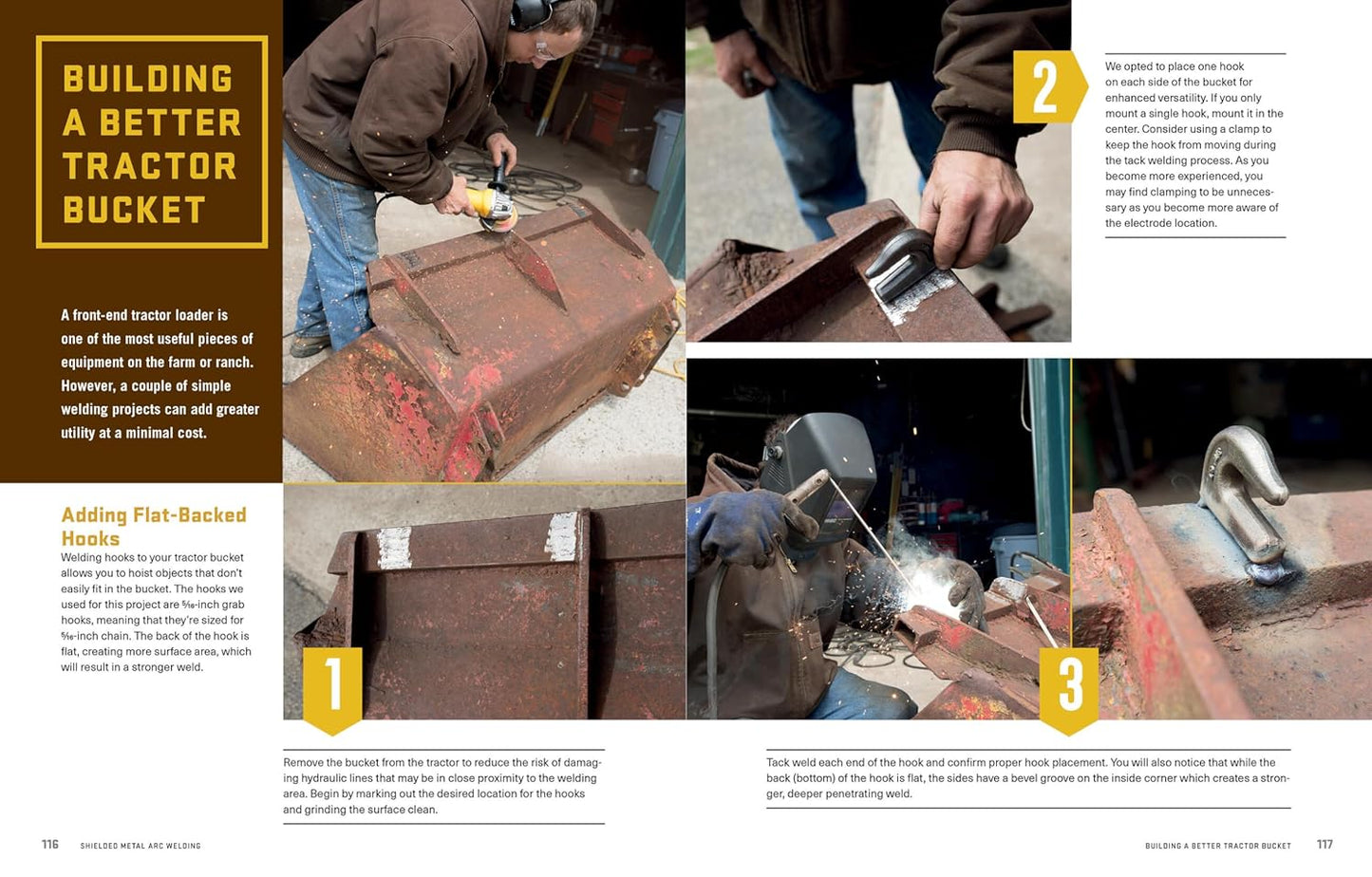 BUILDING A BETTER TRACTOR BUCKET

A front-end tractor loader is one of the most useful pieces of equipment on the farm or ranch. However, a couple of simple welding projects can add greater utility at a minimal cost.

Adding Flat-Backed Hooks

Welding hooks to your tractor bucket allows you to hoist objects that don't easily fit in the bucket. The hooks we used for this project are $\frac{5}{16}$-inch grab hooks, meaning that they're sized for $\frac{5}{16}$-inch chain. The back of the hook is flat, creating more surface area, which will result in a stronger weld.

1

Remove the bucket from the tractor to reduce the risk of damaging hydraulic lines that may be in close proximity to the welding area. Begin by marking out the desired location for the hooks and grinding the surface clean.

2

We opted to place one hook on each side of the bucket for enhanced versatility. If you only mount a single hook, mount it in the center. Consider using a clamp to keep the hook from moving during the tack welding process. As you become more experienced, you may find clamping to be unnecessary as you become more aware of the electrode location.

3

Tack weld each end of the hook and confirm proper hook placement. You will also notice that while the back (bottom) of the hook is flat, the sides have a bevel groove on the inside corner which creates a stronger, deeper penetrating weld.

116 SHIELDED METAL ARC WELDING

BUILDING A BETTER TRACTOR BUCKET 117