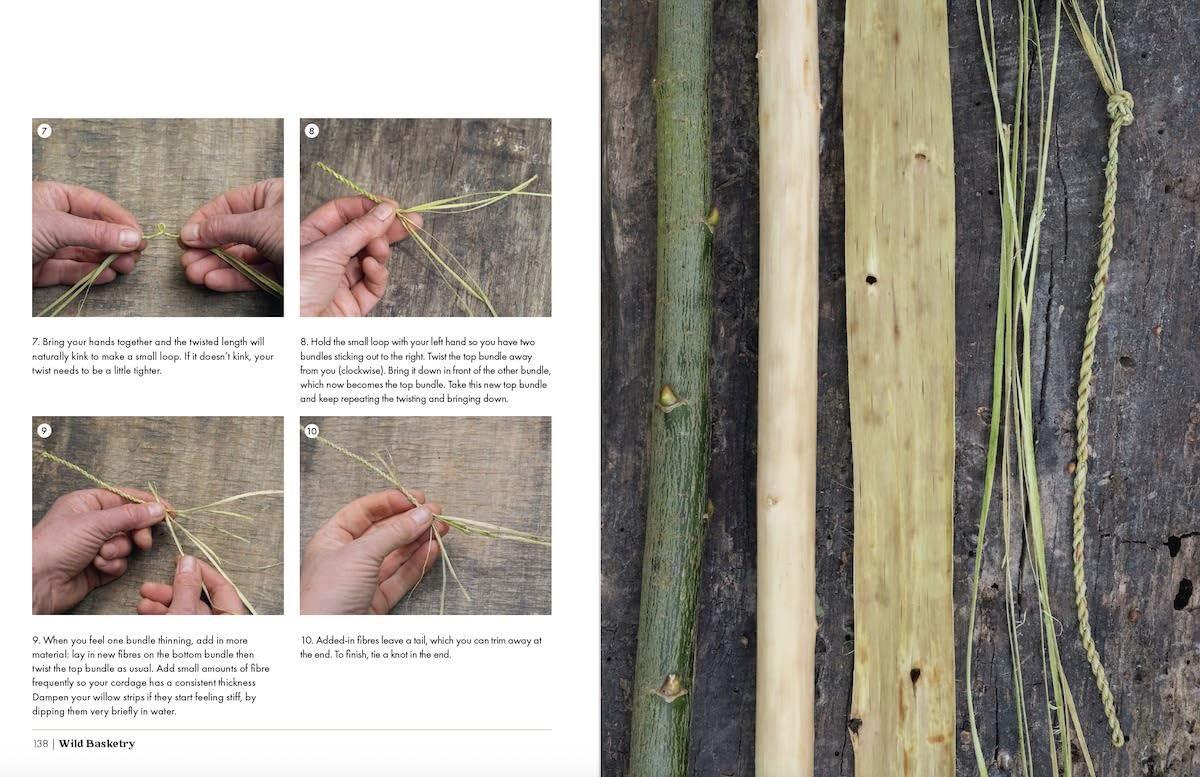 7

8

7. Bring your hands together and the twisted length will naturally kink to make a small loop. If it doesn't kink, your twist needs to be a little tighter.

8. Hold the small loop with your left hand so you have two bundles sticking out to the right. Twist the top bundle away from you (clockwise). Bring it down in front of the other bundle, which now becomes the top bundle. Take this new top bundle and keep repeating the twisting and bringing down.

9

10

9. When you feel one bundle thinning, add in more material: lay in new fibres on the bottom bundle then twist the top bundle as usual. Add small amounts of fibre frequently so your cordage has a consistent thickness Dampen your willow strips if they start feeling stiff, by dipping them very briefly in water.

10. Added-in fibres leave a tail, which you can trim away at the end. To finish, tie a knot in the end.

138 | Wild Basketry