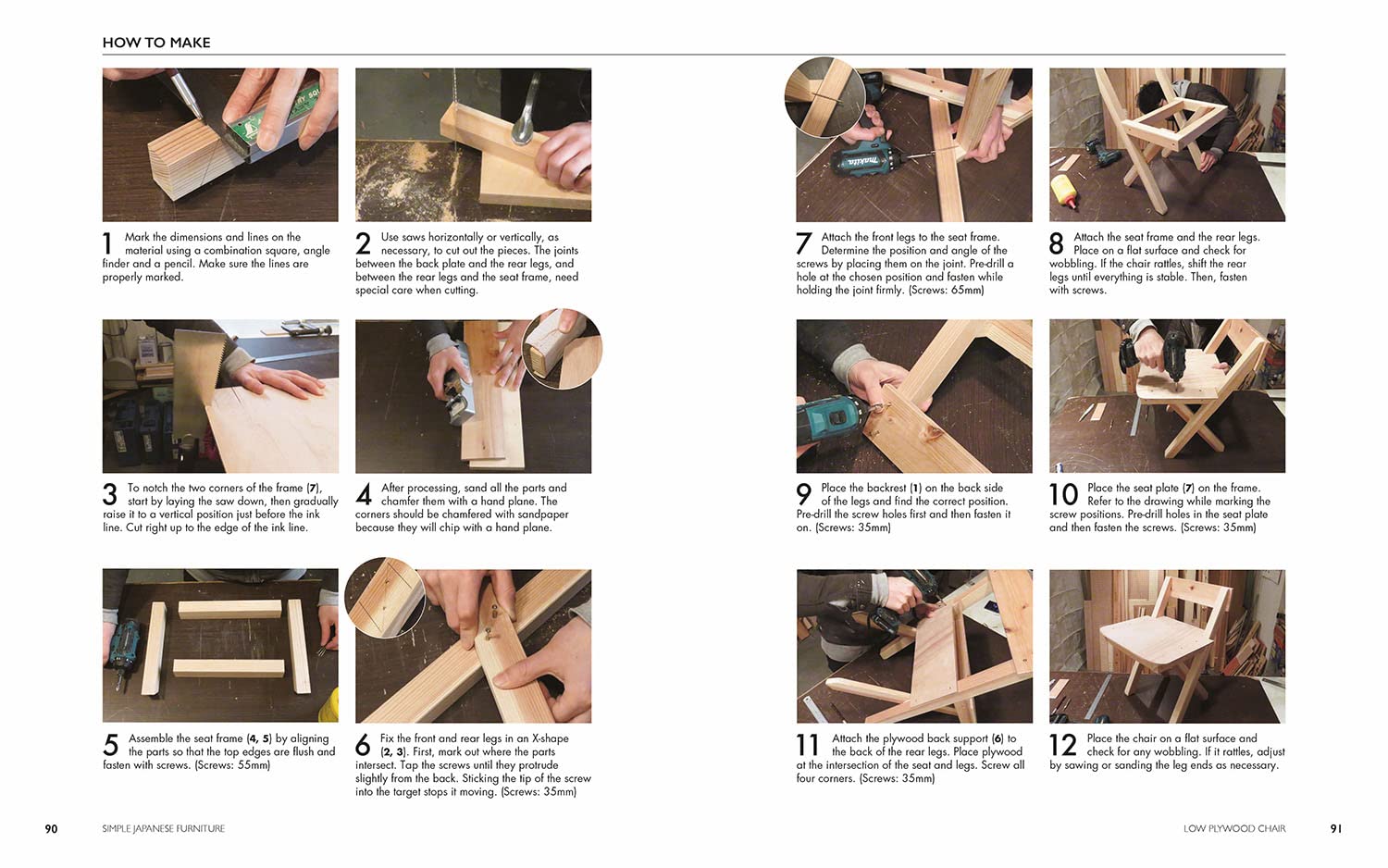 HOW TO MAKE

1 Mark the dimensions and lines on the material using a combination square, angle finder and a pencil. Make sure the lines are properly marked.

2 Use saws horizontally or vertically, as necessary, to cut out the pieces. The joints between the back plate and the rear legs, and between the rear legs and the seat frame, need special care when cutting.

3 To notch the two corners of the frame (7), start by laying the saw down, then gradually raise it to a vertical position just before the ink line. Cut right up to the edge of the ink line.

4 After processing, sand all the parts and chamfer them with a hand plane. The corners should be chamfered with sandpaper because they will chip with a hand plane.

5 Assemble the seat frame (4, 5) by aligning the parts so that the top edges are flush and fasten with screws. (Screws: 55mm)

6 Fix the front and rear legs in an X-shape (2, 3). First, mark out where the parts intersect. Tap the screws until they protrude slightly from the back. Sticking the tip of the screw into the target stops it moving. (Screws: 35mm)

7 Attach the front legs to the seat frame. Determine the position and angle of the screws by placing them on the joint. Pre-drill a hole at the chosen position and fasten while holding the joint firmly. (Screws: 65mm)

8 Attach the seat frame and the rear legs. Place on a flat surface and check for wobbling. If the chair rattles, shift the rear legs until everything is stable. Then, fasten with screws.

9 Place the backrest (1) on the back side of the legs and find the correct position. Pre-drill the screw holes first and then fasten it on. (Screws: 35mm)

10 Place the seat plate (7) on the frame. Refer to the drawing while marking the screw positions. Pre-drill holes in the seat plate and then fasten the screws. (Screws: 35mm)

11 Attach the plywood back support (6) to the back of the rear legs. Place plywood at the intersection of the seat and legs. Screw all four corners. (Screws: 35mm)

12 Place the chair on a flat surface and check for any wobbling. If it rattles, adjust by sawing or sanding the leg ends as necessary.

90 SIMPLE JAPANESE FURNITURE

LOW PLYWOOD CHAIR 91