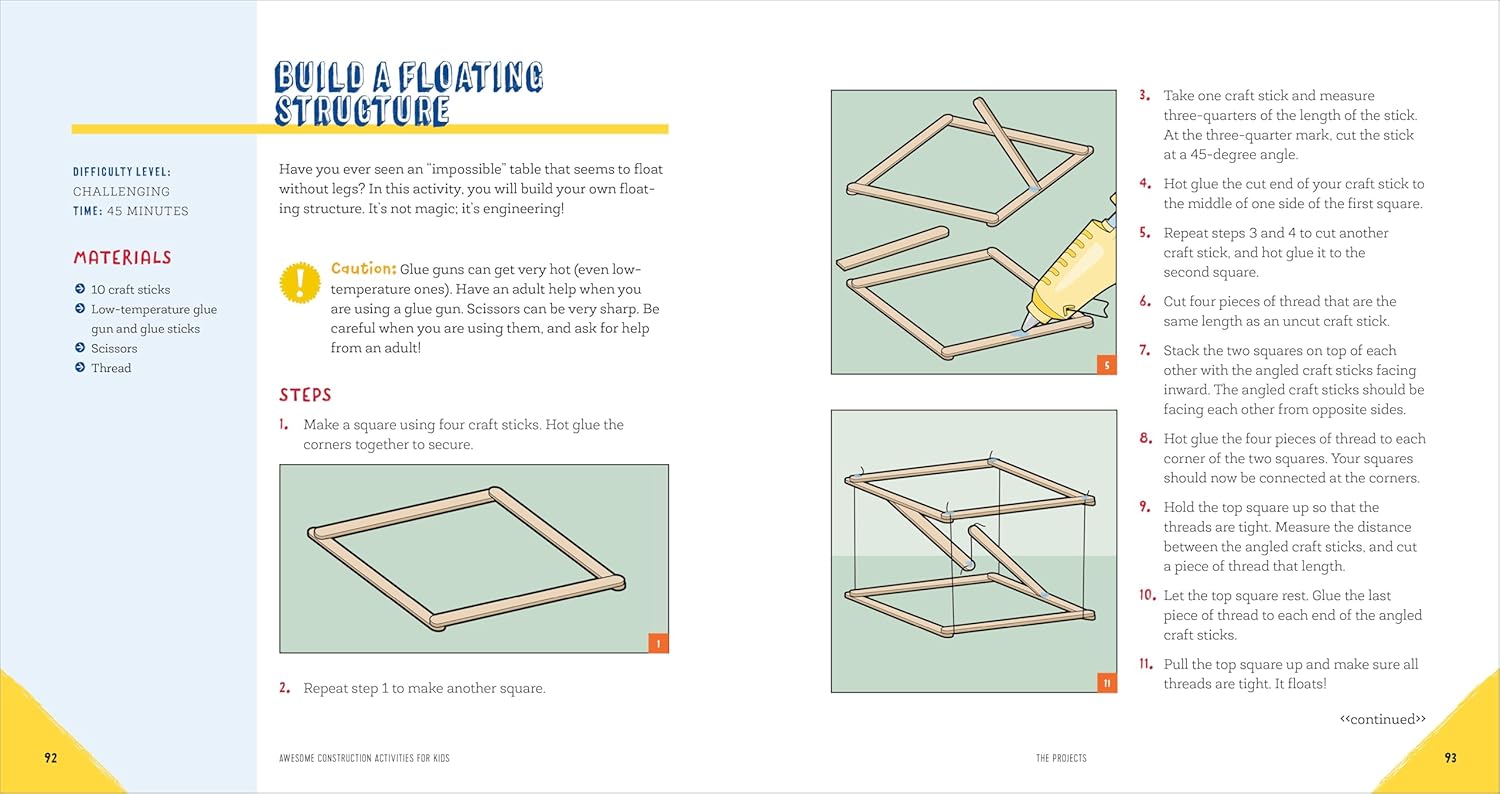 BUILD A FLOATING STRUCTURE

DIFFICULTY LEVEL: CHALLENGING
TIME: 45 MINUTES

MATERIALS

10 craft sticks
Low-temperature glue gun and glue sticks
Scissors
Thread

Have you ever seen an "impossible" table that seems to float without legs? In this activity, you will build your own floating structure. It's not magic; it's engineering!

Caution: Glue guns can get very hot (even low-temperature ones). Have an adult help when you are using a glue gun. Scissors can be very sharp. Be careful when you are using them, and ask for help from an adult!

STEPS

1. Make a square using four craft sticks. Hot glue the corners together to secure.

1

2. Repeat step 1 to make another square.

5

11

3. Take one craft stick and measure three-quarters of the length of the stick. At the three-quarter mark, cut the stick at a 45-degree angle.

4. Hot glue the cut end of your craft stick to the middle of one side of the first square.

5. Repeat steps 3 and 4 to cut another craft stick, and hot glue it to the second square.

6. Cut four pieces of thread that are the same length as an uncut craft stick.

7. Stack the two squares on top of each other with the angled craft sticks facing inward. The angled craft sticks should be facing each other from opposite sides.

8. Hot glue the four pieces of thread to each corner of the two squares. Your squares should now be connected at the corners.

9. Hold the top square up so that the threads are tight. Measure the distance between the angled craft sticks, and cut a piece of thread that length.

10. Let the top square rest. Glue the last piece of thread to each end of the angled craft sticks.

11. Pull the top square up and make sure all threads are tight. It floats!

<<continued>>

92 AWESOME CONSTRUCTION ACTIVITIES FOR KIDS

THE PROJECTS 93