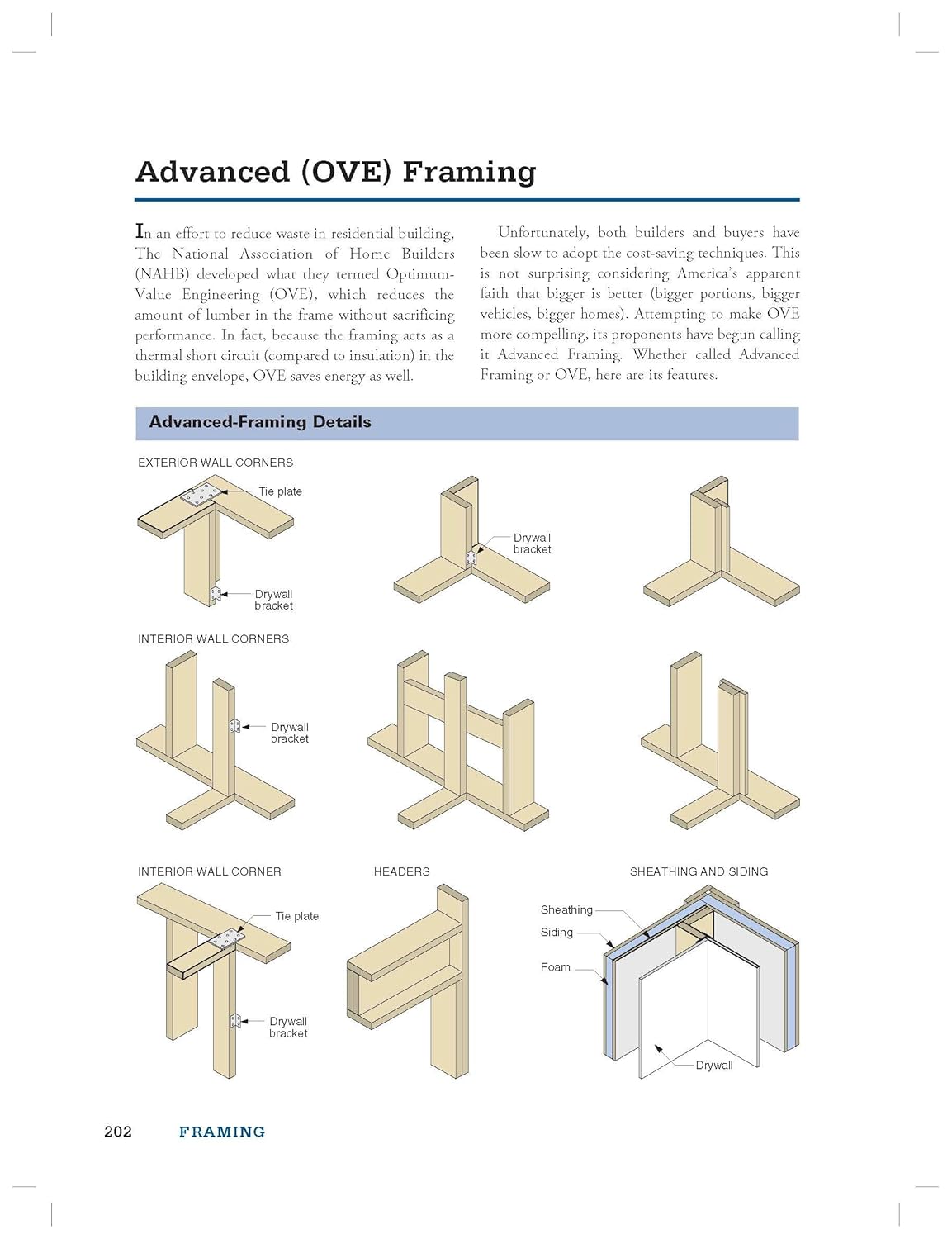 Advanced (OVE) Framing

In an effort to reduce waste in residential building, The National Association of Home Builders (NAHB) developed what they termed Optimum-Value Engineering (OVE), which reduces the amount of lumber in the frame without sacrificing performance. In fact, because the framing acts as a thermal short circuit (compared to insulation) in the building envelope, OVE saves energy as well.

Unfortunately, both builders and buyers have been slow to adopt the cost-saving techniques. This is not surprising considering America's apparent faith that bigger is better (bigger portions, bigger vehicles, bigger homes). Attempting to make OVE more compelling, its proponents have begun calling it Advanced Framing. Whether called Advanced Framing or OVE, here are its features.

Advanced-Framing Details

EXTERIOR WALL CORNERS

Tie plate

Drywall bracket

Drywall bracket

INTERIOR WALL CORNERS

Drywall bracket

INTERIOR WALL CORNER

Tie plate

Drywall bracket

HEADERS

SHEATHING AND SIDING

Sheathing

Siding

Foam

Drywall

202 FRAMING