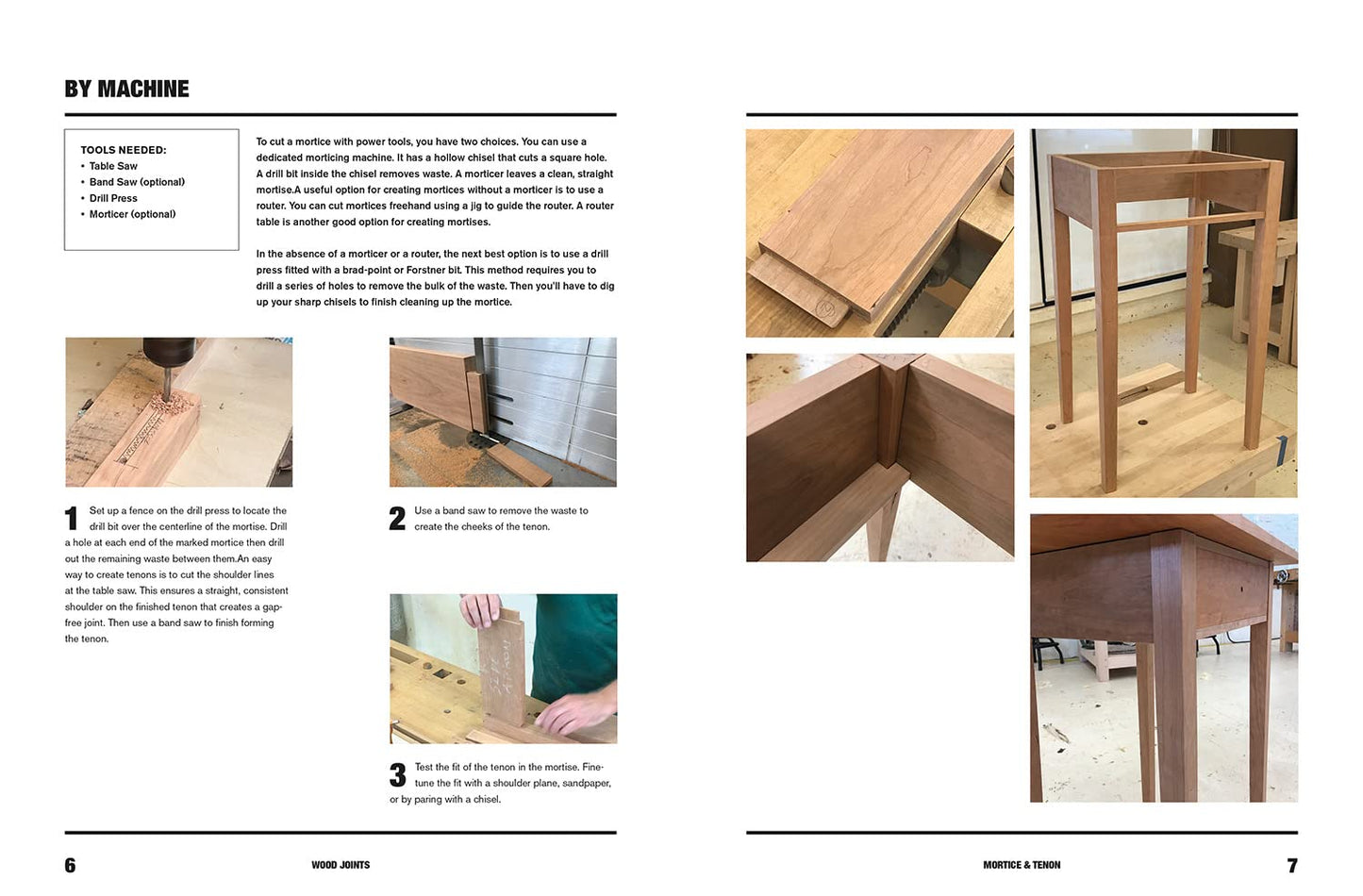 BY MACHINE

TOOLS NEEDED:
• Table Saw
• Band Saw (optional)
• Drill Press
• Morticer (optional)

To cut a mortice with power tools, you have two choices. You can use a dedicated morticing machine. It has a hollow chisel that cuts a square hole. A drill bit inside the chisel removes waste. A morticer leaves a clean, straight mortise.A useful option for creating mortices without a morticer is to use a router. You can cut mortices freehand using a jig to guide the router. A router table is another good option for creating mortises.

In the absence of a morticer or a router, the next best option is to use a drill press fitted with a brad-point or Forstner bit. This method requires you to drill a series of holes to remove the bulk of the waste. Then you'll have to dig up your sharp chisels to finish cleaning up the mortice.

1 Set up a fence on the drill press to locate the drill bit over the centerline of the mortise. Drill a hole at each end of the marked mortice then drill out the remaining waste between them.An easy way to create tenons is to cut the shoulder lines at the table saw. This ensures a straight, consistent shoulder on the finished tenon that creates a gap-free joint. Then use a band saw to finish forming the tenon.

2 Use a band saw to remove the waste to create the cheeks of the tenon.

3 Test the fit of the tenon in the mortise. Fine-tune the fit with a shoulder plane, sandpaper, or by paring with a chisel.

6 WOOD JOINTS

MORTICE & TENON 7