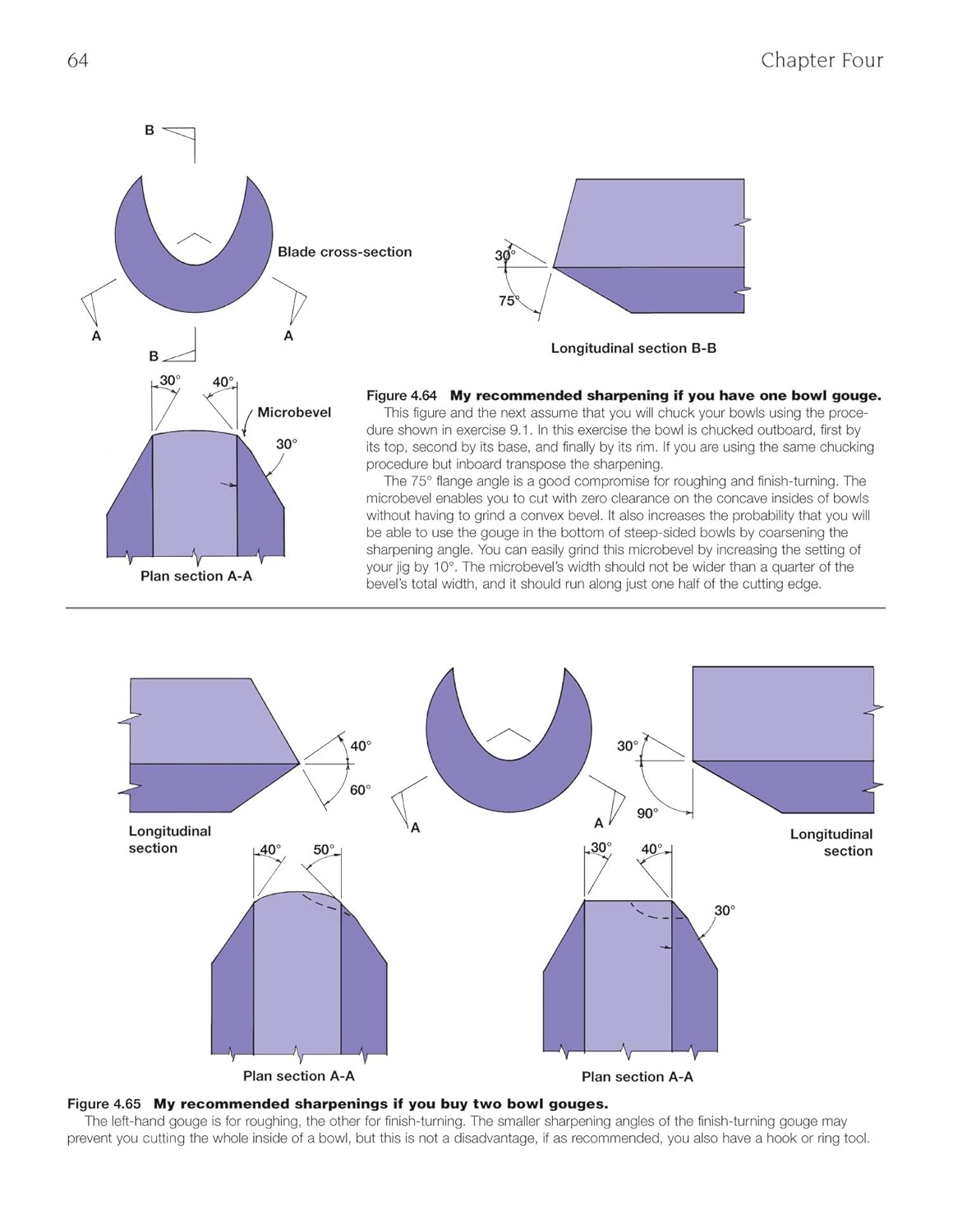 64

Chapter Four

B

Blade cross-section

A

A

B

30°

75°

Longitudinal section B-B

30°

40°

Microbevel

30°

Plan section A-A

Figure 4.64 **My recommended sharpening if you have one bowl gouge.**

This figure and the next assume that you will chuck your bowls using the procedure shown in exercise 9.1. In this exercise the bowl is chucked outboard, first by its top, second by its base, and finally by its rim. If you are using the same chucking procedure but inboard transpose the sharpening.

The 75° flange angle is a good compromise for roughing and finish-turning. The microbevel enables you to cut with zero clearance on the concave insides of bowls without having to grind a convex bevel. It also increases the probability that you will be able to use the gouge in the bottom of steep-sided bowls by coarsening the sharpening angle. You can easily grind this microbevel by increasing the setting of your jig by 10°. The microbevel's width should not be wider than a quarter of the bevel's total width, and it should run along just one half of the cutting edge.

40°

60°

Longitudinal section

A

A

30°

90°

Longitudinal section

40°

50°

30°

40°

30°

Plan section A-A

Plan section A-A

Figure 4.65 **My recommended sharpenings if you buy two bowl gouges.**

The left-hand gouge is for roughing, the other for finish-turning. The smaller sharpening angles of the finish-turning gouge may prevent you cutting the whole inside of a bowl, but this is not a disadvantage, if as recommended, you also have a hook or ring tool.