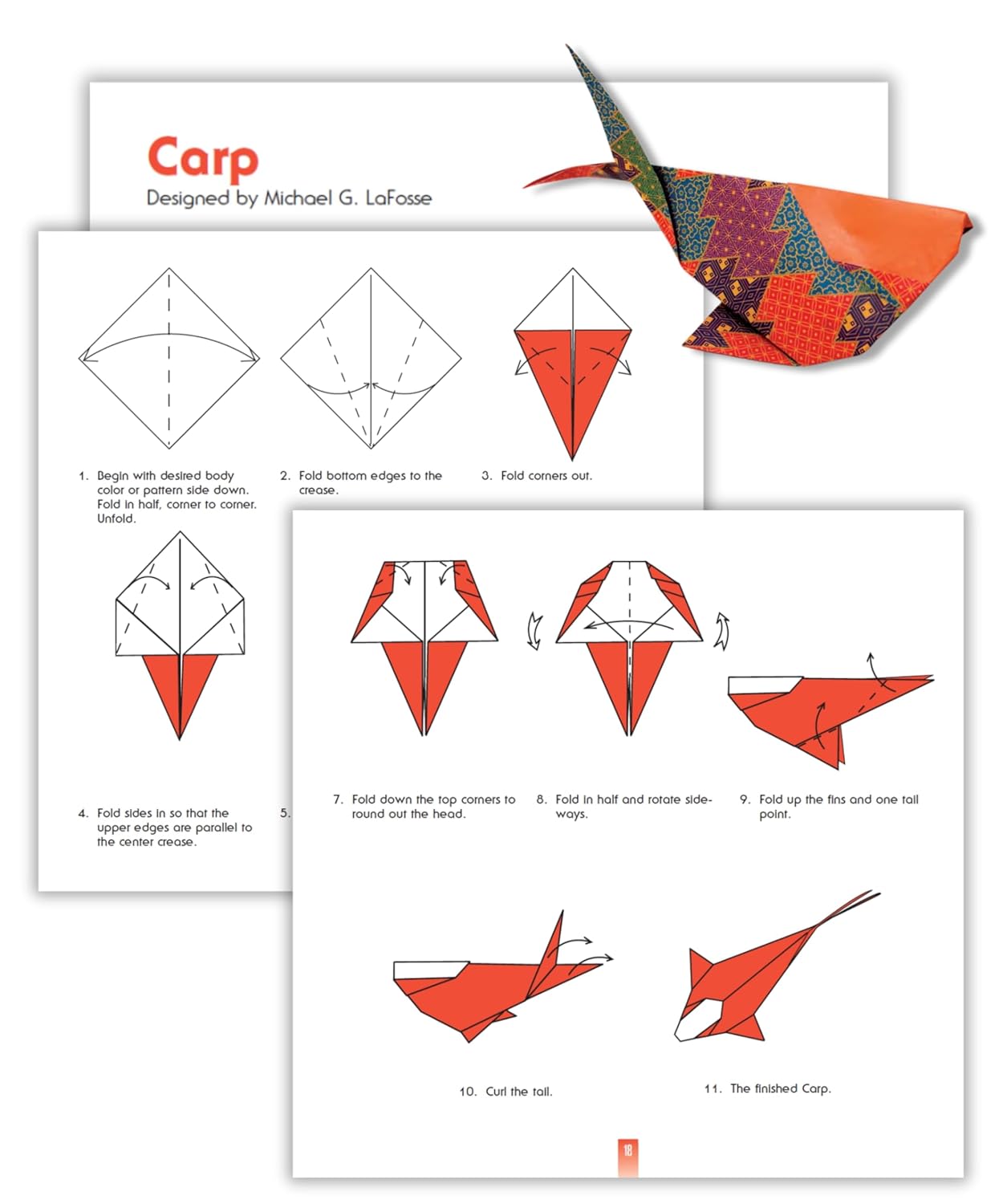 Carp
Designed by Michael G. LaFosse

1. Begin with desired body color or pattern side down. Fold in half, corner to corner. Unfold.

2. Fold bottom edges to the crease.

3. Fold corners out.

4. Fold sides in so that the upper edges are parallel to the center crease.

5.

7. Fold down the top corners to round out the head.

8. Fold in half and rotate sideways.

9. Fold up the fins and one tail point.

10. Curl the tail.

11. The finished Carp.

18