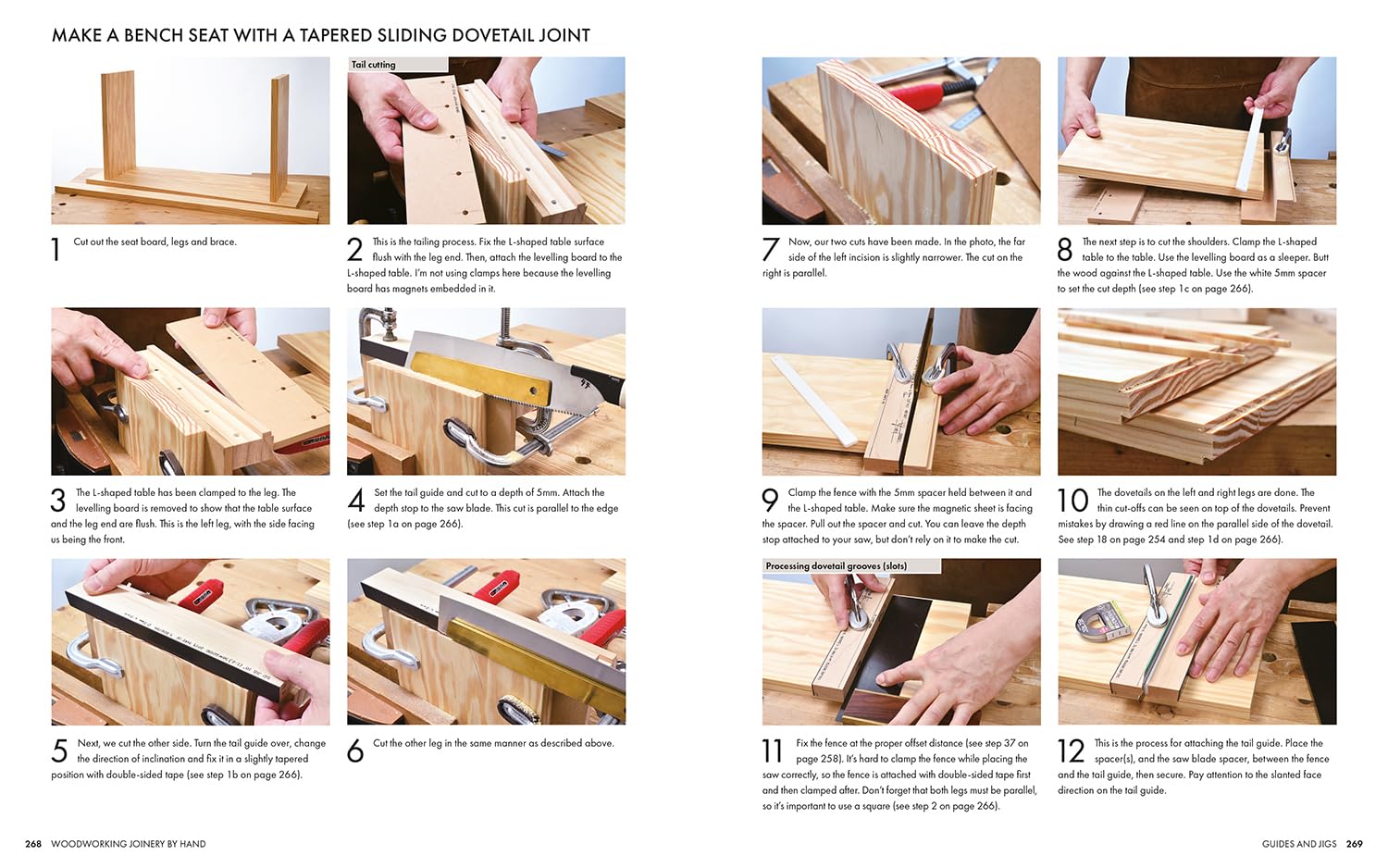 MAKE A BENCH SEAT WITH A TAPERED SLIDING DOVETAIL JOINT

1 Cut out the seat board, legs and brace.

Tail cutting

2 This is the tailing process. Fix the L-shaped table surface flush with the leg end. Then, attach the levelling board to the L-shaped table. I'm not using clamps here because the levelling board has magnets embedded in it.

3 The L-shaped table has been clamped to the leg. The levelling board is removed to show that the table surface and the leg end are flush. This is the left leg, with the side facing us being the front.

4 Set the tail guide and cut to a depth of 5mm. Attach the depth stop to the saw blade. This cut is parallel to the edge (see step 1a on page 266).

5 Next, we cut the other side. Turn the tail guide over, change the direction of inclination and fix it in a slightly tapered position with double-sided tape (see step 1b on page 266).

6 Cut the other leg in the same manner as described above.

7 Now, our two cuts have been made. In the photo, the far side of the left incision is slightly narrower. The cut on the right is parallel.

8 The next step is to cut the shoulders. Clamp the L-shaped table to the table. Use the levelling board as a sleeper. Butt the wood against the L-shaped table. Use the white 5mm spacer to set the cut depth (see step 1c on page 266).

9 Clamp the fence with the 5mm spacer held between it and the L-shaped table. Make sure the magnetic sheet is facing the spacer. Pull out the spacer and cut. You can leave the depth stop attached to your saw, but don't rely on it to make the cut.

10 The dovetails on the left and right legs are done. The thin cut-offs can be seen on top of the dovetails. Prevent mistakes by drawing a red line on the parallel side of the dovetail. See step 18 on page 254 and step 1d on page 266).

Processing dovetail grooves (slots)

11 Fix the fence at the proper offset distance (see step 37 on page 258). It's hard to clamp the fence while placing the saw correctly, so the fence is attached with double-sided tape first and then clamped after. Don't forget that both legs must be parallel, so it's important to use a square (see step 2 on page 266).

12 This is the process for attaching the tail guide. Place the spacer(s), and the saw blade spacer, between the fence and the tail guide, then secure. Pay attention to the slanted face direction on the tail guide.

268 WOODWORKING JOINERY BY HAND

GUIDES AND JIGS 269