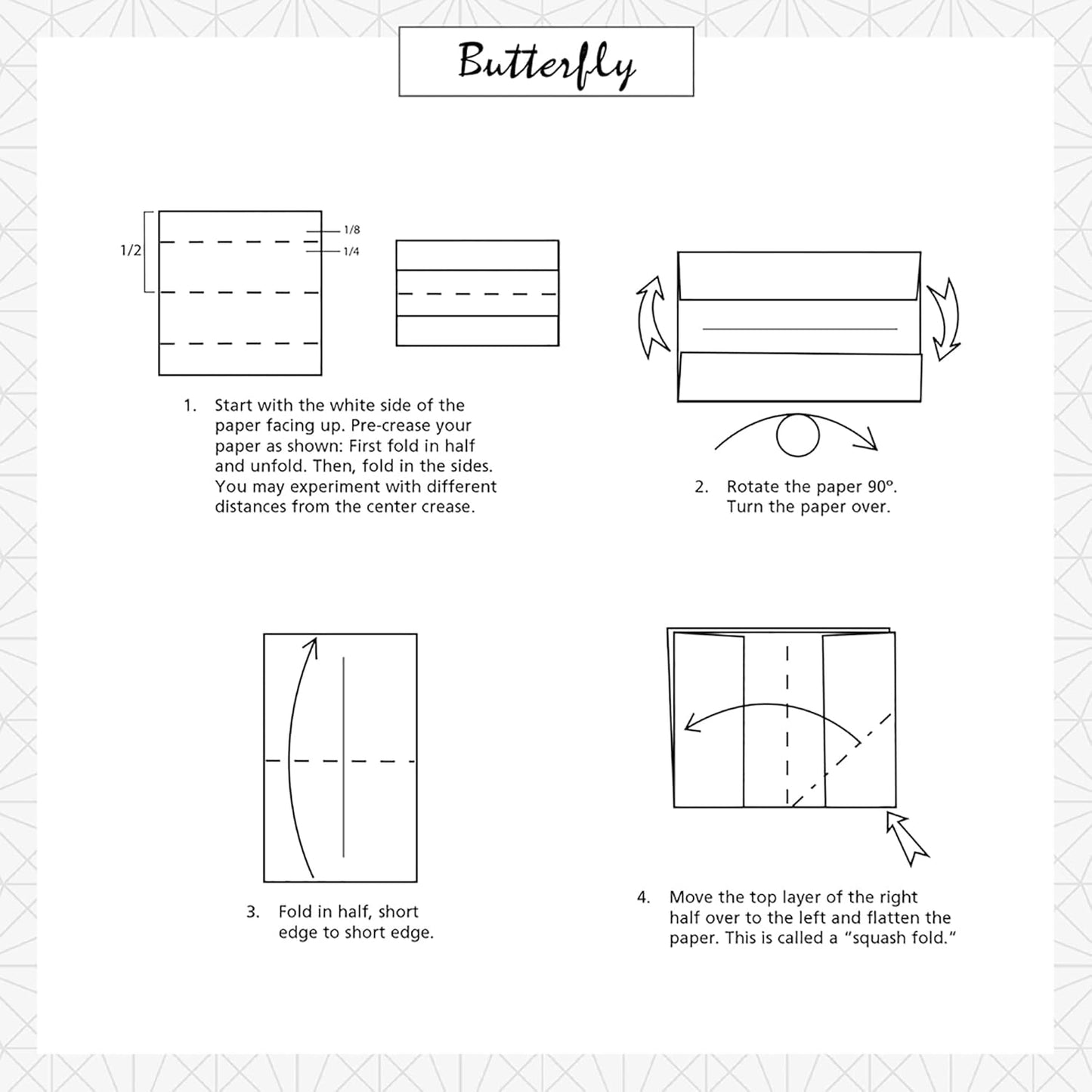 Butterfly

1/2

1/8

1/4

1. Start with the white side of the paper facing up. Pre-crease your paper as shown: First fold in half and unfold. Then, fold in the sides. You may experiment with different distances from the center crease.

2. Rotate the paper 90º. Turn the paper over.

3. Fold in half, short edge to short edge.

4. Move the top layer of the right half over to the left and flatten the paper. This is called a "squash fold."