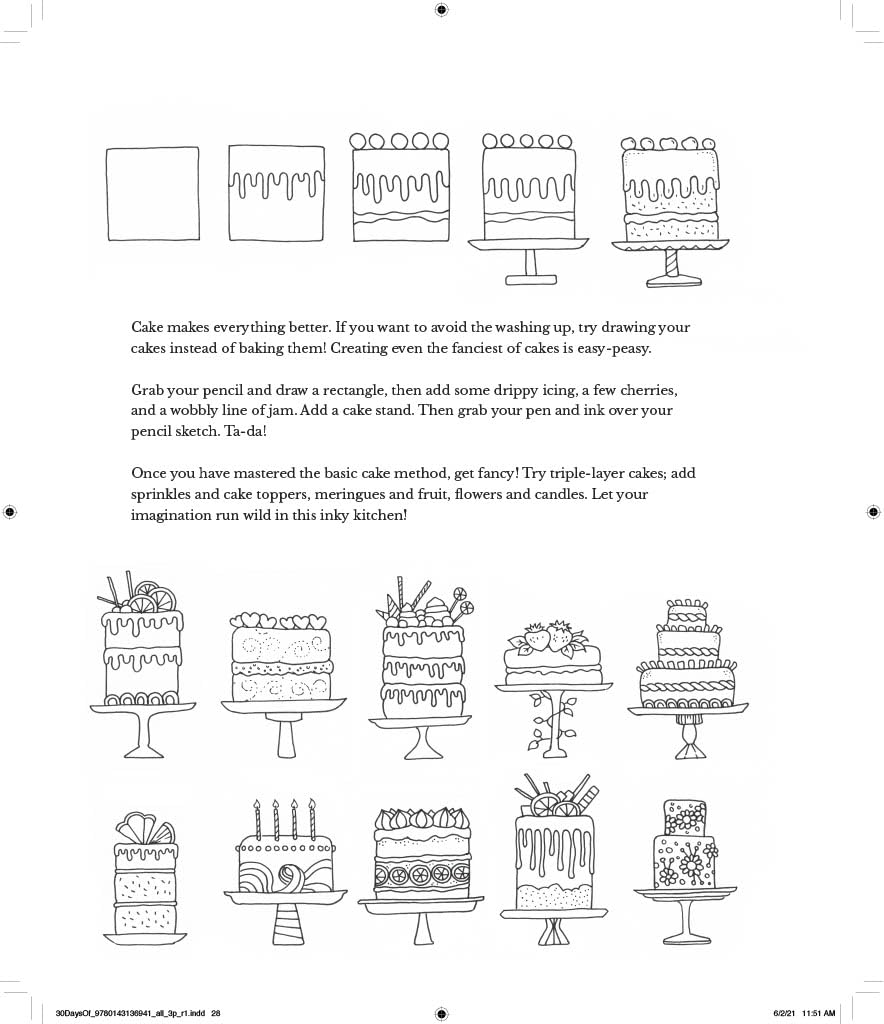 Cake makes everything better. If you want to avoid the washing up, try drawing your cakes instead of baking them! Creating even the fanciest of cakes is easy-peasy.

Grab your pencil and draw a rectangle, then add some drippy icing, a few cherries, and a wobbly line of jam. Add a cake stand. Then grab your pen and ink over your pencil sketch. Ta-da!

Once you have mastered the basic cake method, get fancy! Try triple-layer cakes; add sprinkles and cake toppers, meringues and fruit, flowers and candles. Let your imagination run wild in this inky kitchen!

30DaysOf_9780143136941_all_3p_r1.indd 28

6/2/21 11:51 AM