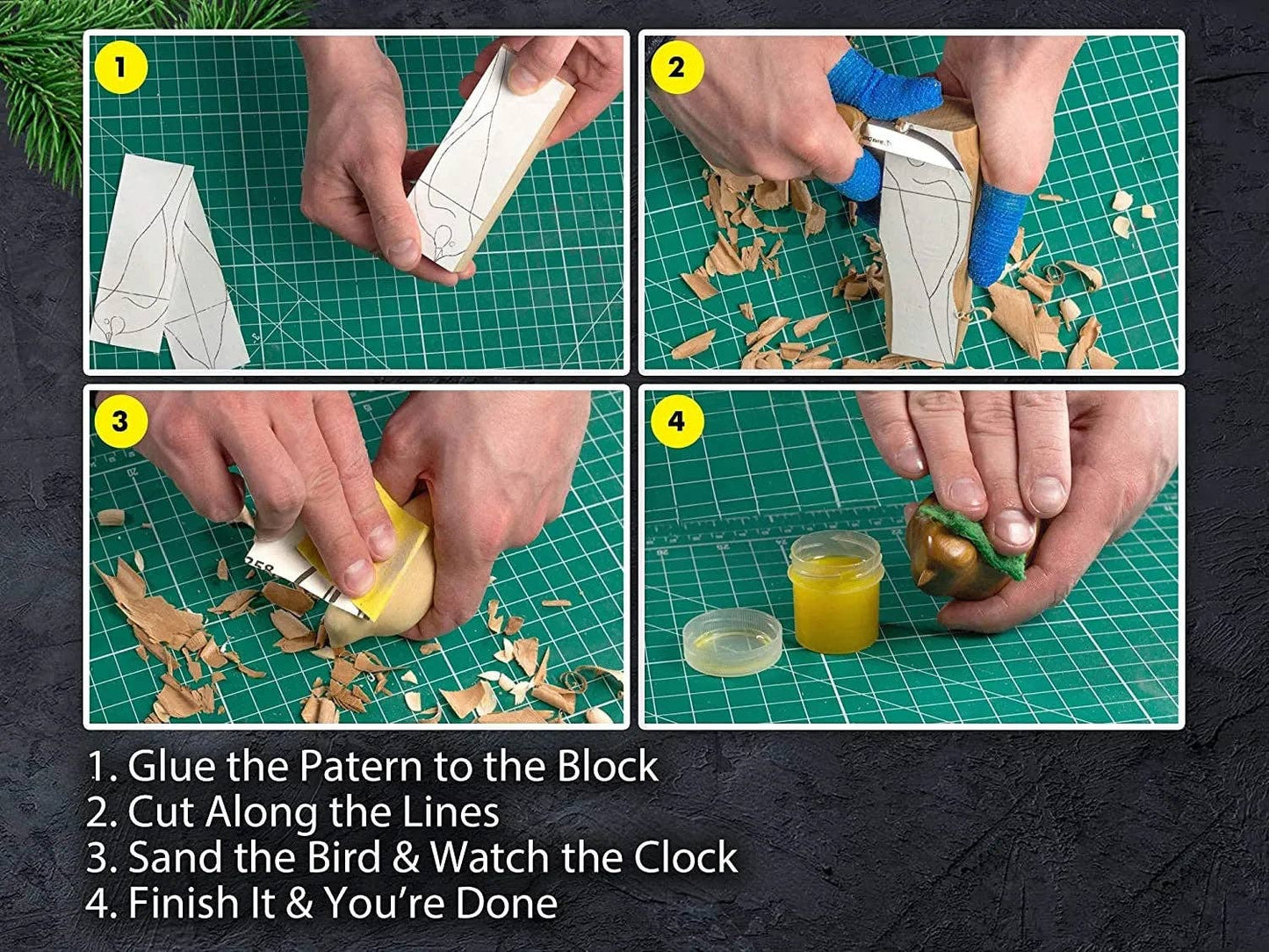 1

2

3

4

1. Glue the Patern to the Block
2. Cut Along the Lines
3. Sand the Bird & Watch the Clock
4. Finish It & You're Done