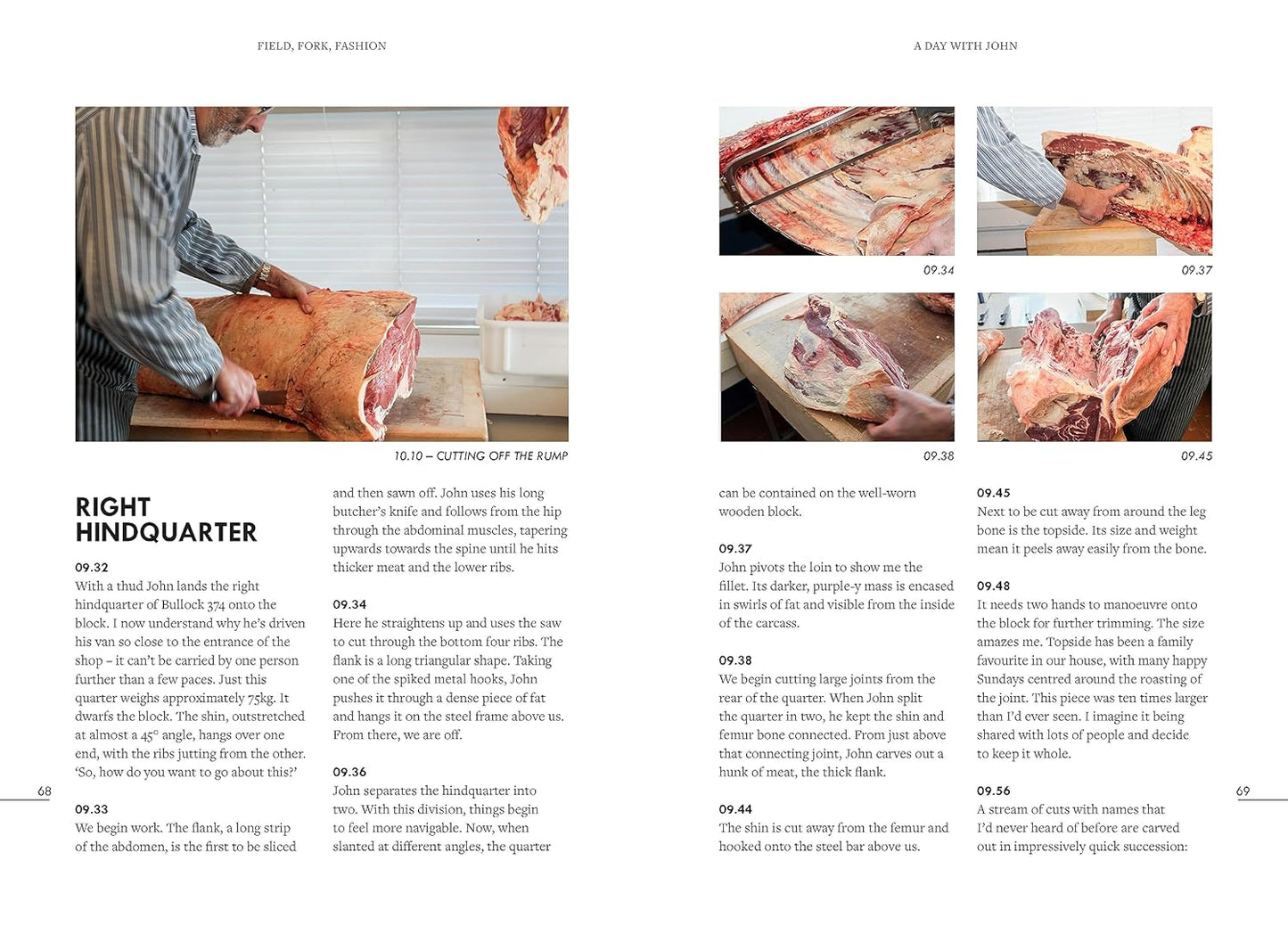 FIELD, FORK, FASHION

10.10 – CUTTING OFF THE RUMP

RIGHT HINDQUARTER

09.32
With a thud John lands the right hindquarter of Bullock 374 onto the block. I now understand why he's driven his van so close to the entrance of the shop – it can't be carried by one person further than a few paces. Just this quarter weighs approximately 75kg. It dwarfs the block. The shin, outstretched at almost a 45° angle, hangs over one end, with the ribs jutting from the other. 'So, how do you want to go about this?'

09.33
We begin work. The flank, a long strip of the abdomen, is the first to be sliced and then sawn off. John uses his long butcher's knife and follows from the hip through the abdominal muscles, tapering upwards towards the spine until he hits thicker meat and the lower ribs.

09.34
Here he straightens up and uses the saw to cut through the bottom four ribs. The flank is a long triangular shape. Taking one of the spiked metal hooks, John pushes it through a dense piece of fat and hangs it on the steel frame above us. From there, we are off.

09.36
John separates the hindquarter into two. With this division, things begin to feel more navigable. Now, when slanted at different angles, the quarter

68

A DAY WITH JOHN

09.34

09.37

09.38

09.45

can be contained on the well-worn wooden block.

09.37
John pivots the loin to show me the fillet. Its darker, purple-y mass is encased in swirls of fat and visible from the inside of the carcass.

09.38
We begin cutting large joints from the rear of the quarter. When John split the quarter in two, he kept the shin and femur bone connected. From just above that connecting joint, John carves out a hunk of meat, the thick flank.

09.44
The shin is cut away from the femur and hooked onto the steel bar above us.

09.45
Next to be cut away from around the leg bone is the topside. Its size and weight mean it peels away easily from the bone.

09.48
It needs two hands to manoeuvre onto the block for further trimming. The size amazes me. Topside has been a family favourite in our house, with many happy Sundays centred around the roasting of the joint. This piece was ten times larger than I'd ever seen. I imagine it being shared with lots of people and decide to keep it whole.

09.56
A stream of cuts with names that I'd never heard of before are carved out in impressively quick succession:

69