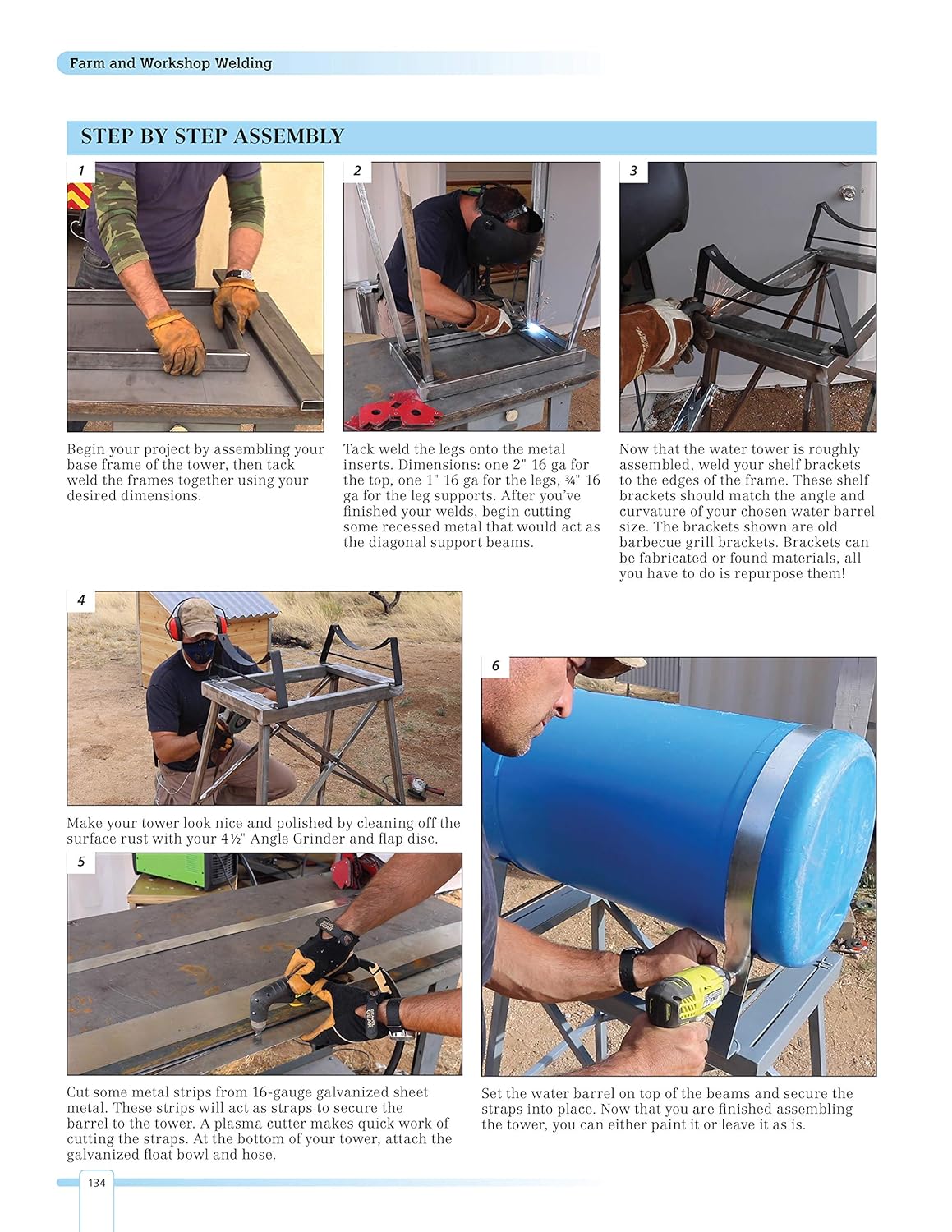 Farm and Workshop Welding

STEP BY STEP ASSEMBLY

1

Begin your project by assembling your base frame of the tower, then tack weld the frames together using your desired dimensions.

2

Tack weld the legs onto the metal inserts. Dimensions: one 2" 16 ga for the top, one 1" 16 ga for the legs, ¾" 16 ga for the leg supports. After you've finished your welds, begin cutting some recessed metal that would act as the diagonal support beams.

3

Now that the water tower is roughly assembled, weld your shelf brackets to the edges of the frame. These shelf brackets should match the angle and curvature of your chosen water barrel size. The brackets shown are old barbecue grill brackets. Brackets can be fabricated or found materials, all you have to do is repurpose them!

4

Make your tower look nice and polished by cleaning off the surface rust with your 4½" Angle Grinder and flap disc.

5

Cut some metal strips from 16-gauge galvanized sheet metal. These strips will act as straps to secure the barrel to the tower. A plasma cutter makes quick work of cutting the straps. At the bottom of your tower, attach the galvanized float bowl and hose.

6

Set the water barrel on top of the beams and secure the straps into place. Now that you are finished assembling the tower, you can either paint it or leave it as is.

134