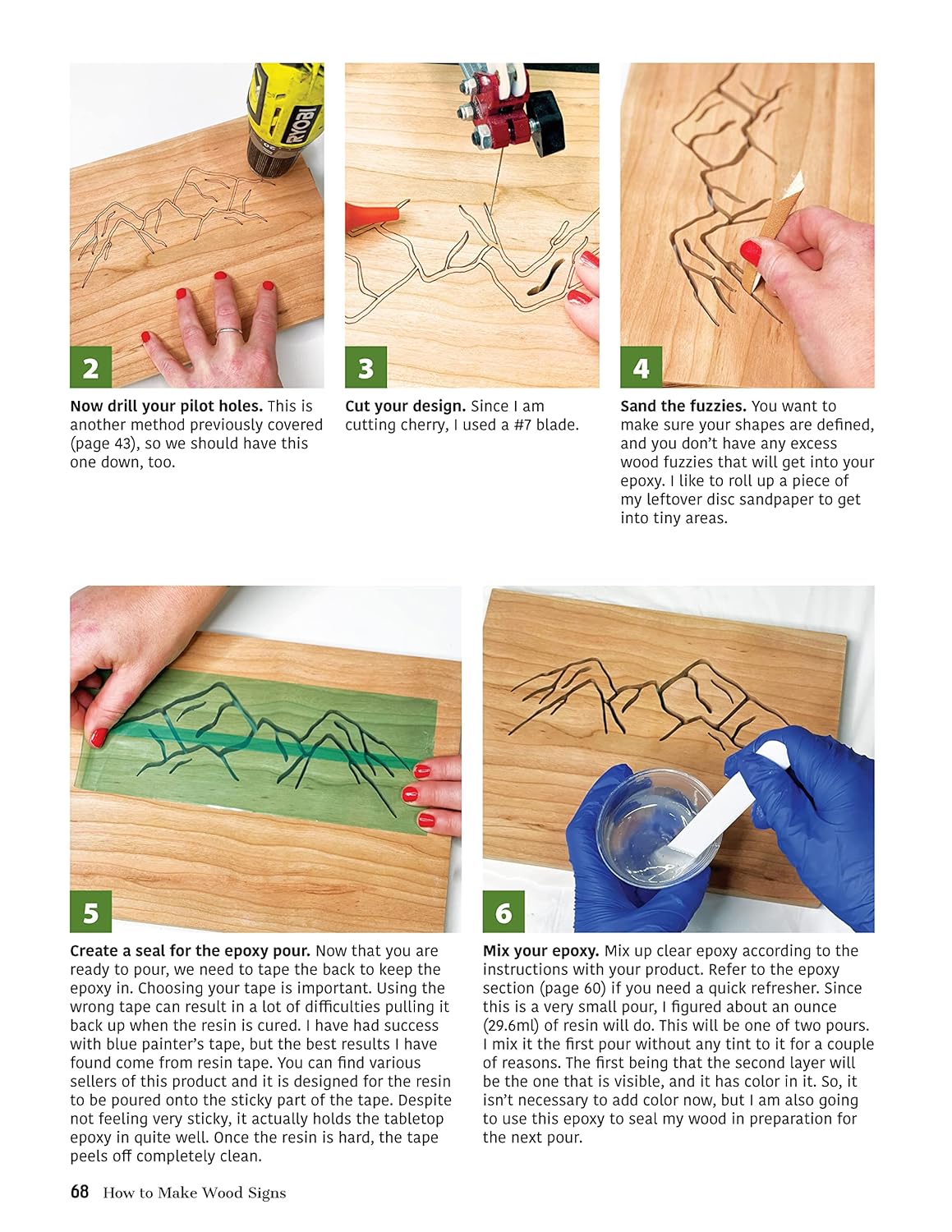 RYOBI

2

Now drill your pilot holes. This is another method previously covered (page 43), so we should have this one down, too.

3

Cut your design. Since I am cutting cherry, I used a #7 blade.

4

Sand the fuzzies. You want to make sure your shapes are defined, and you don't have any excess wood fuzzies that will get into your epoxy. I like to roll up a piece of my leftover disc sandpaper to get into tiny areas.

5

Create a seal for the epoxy pour. Now that you are ready to pour, we need to tape the back to keep the epoxy in. Choosing your tape is important. Using the wrong tape can result in a lot of difficulties pulling it back up when the resin is cured. I have had success with blue painter's tape, but the best results I have found come from resin tape. You can find various sellers of this product and it is designed for the resin to be poured onto the sticky part of the tape. Despite not feeling very sticky, it actually holds the tabletop epoxy in quite well. Once the resin is hard, the tape peels off completely clean.

6

Mix your epoxy. Mix up clear epoxy according to the instructions with your product. Refer to the epoxy section (page 60) if you need a quick refresher. Since this is a very small pour, I figured about an ounce (29.6ml) of resin will do. This will be one of two pours. I mix it the first pour without any tint to it for a couple of reasons. The first being that the second layer will be the one that is visible, and it has color in it. So, it isn't necessary to add color now, but I am also going to use this epoxy to seal my wood in preparation for the next pour.

68 How to Make Wood Signs