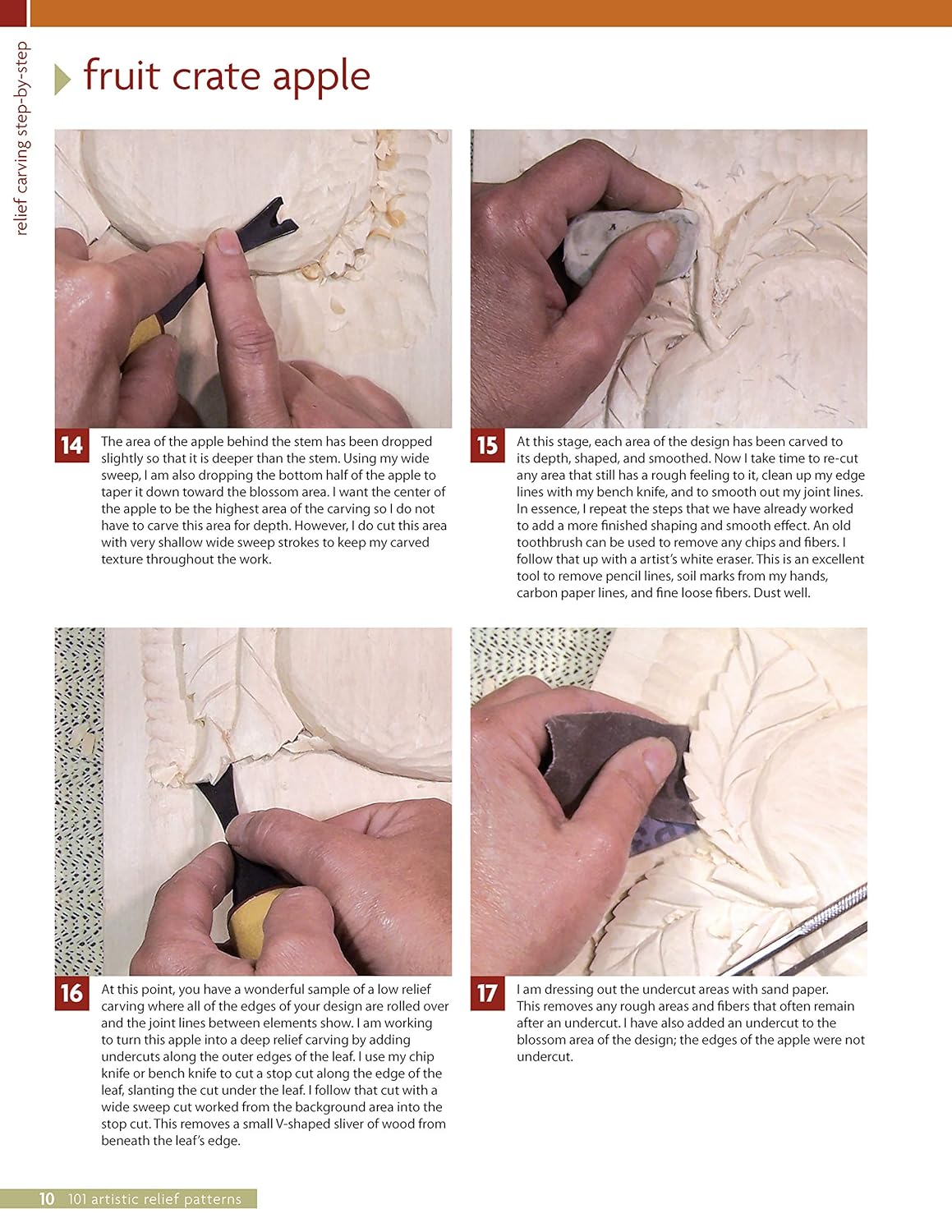 relief carving step-by-step

fruit crate apple

14 The area of the apple behind the stem has been dropped slightly so that it is deeper than the stem. Using my wide sweep, I am also dropping the bottom half of the apple to taper it down toward the blossom area. I want the center of the apple to be the highest area of the carving so I do not have to carve this area for depth. However, I do cut this area with very shallow wide sweep strokes to keep my carved texture throughout the work.

15 At this stage, each area of the design has been carved to its depth, shaped, and smoothed. Now I take time to re-cut any area that still has a rough feeling to it, clean up my edge lines with my bench knife, and to smooth out my joint lines. In essence, I repeat the steps that we have already worked to add a more finished shaping and smooth effect. An old toothbrush can be used to remove any chips and fibers. I follow that up with a artist's white eraser. This is an excellent tool to remove pencil lines, soil marks from my hands, carbon paper lines, and fine loose fibers. Dust well.

16 At this point, you have a wonderful sample of a low relief carving where all of the edges of your design are rolled over and the joint lines between elements show. I am working to turn this apple into a deep relief carving by adding undercuts along the outer edges of the leaf. I use my chip knife or bench knife to cut a stop cut along the edge of the leaf, slanting the cut under the leaf. I follow that cut with a wide sweep cut worked from the background area into the stop cut. This removes a small V-shaped sliver of wood from beneath the leaf's edge.

17 I am dressing out the undercut areas with sand paper. This removes any rough areas and fibers that often remain after an undercut. I have also added an undercut to the blossom area of the design; the edges of the apple were not undercut.

10 101 artistic relief patterns