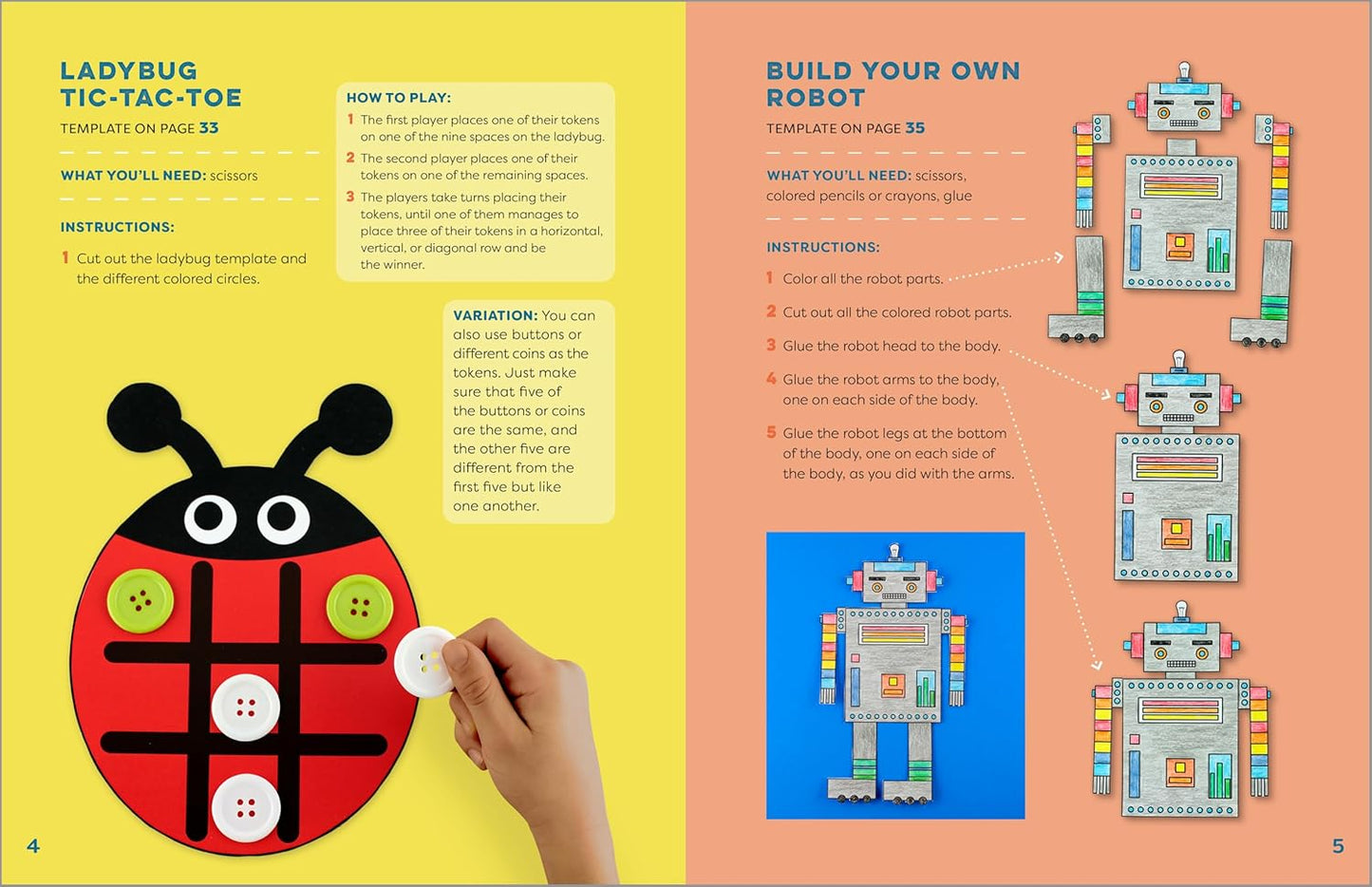 LADYBUG TIC-TAC-TOE

TEMPLATE ON PAGE 33

WHAT YOU'LL NEED: scissors

INSTRUCTIONS:

1 Cut out the ladybug template and the different colored circles.

HOW TO PLAY:

1 The first player places one of their tokens on one of the nine spaces on the ladybug.

2 The second player places one of their tokens on one of the remaining spaces.

3 The players take turns placing their tokens, until one of them manages to place three of their tokens in a horizontal, vertical, or diagonal row and be the winner.

VARIATION: You can also use buttons or different coins as the tokens. Just make sure that five of the buttons or coins are the same, and the other five are different from the first five but like one another.

4

BUILD YOUR OWN ROBOT

TEMPLATE ON PAGE 35

WHAT YOU'LL NEED: scissors, colored pencils or crayons, glue

INSTRUCTIONS:

1 Color all the robot parts.

2 Cut out all the colored robot parts.

3 Glue the robot head to the body.

4 Glue the robot arms to the body, one on each side of the body.

5 Glue the robot legs at the bottom of the body, one on each side of the body, as you did with the arms.

5