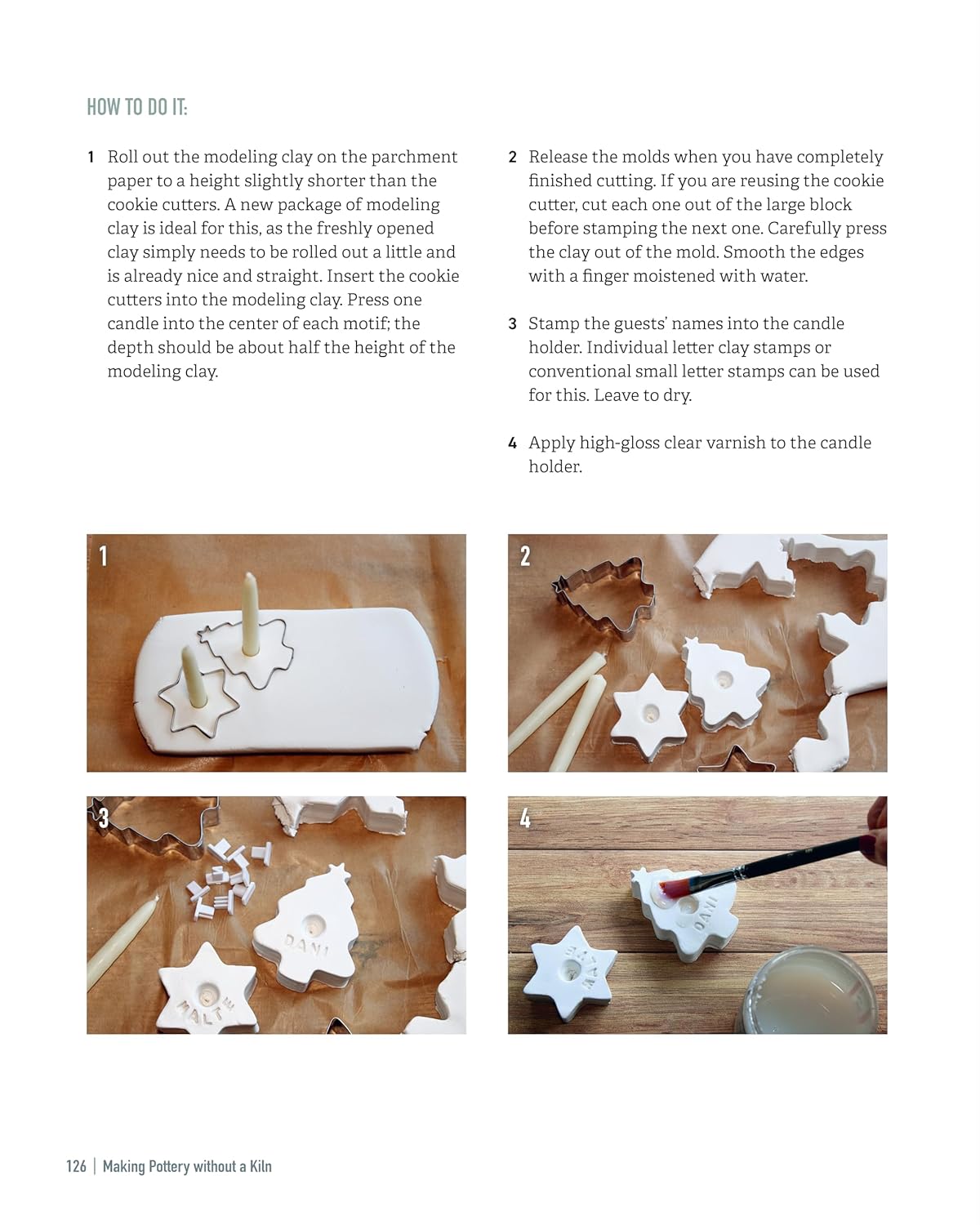 HOW TO DO IT:

1 Roll out the modeling clay on the parchment paper to a height slightly shorter than the cookie cutters. A new package of modeling clay is ideal for this, as the freshly opened clay simply needs to be rolled out a little and is already nice and straight. Insert the cookie cutters into the modeling clay. Press one candle into the center of each motif; the depth should be about half the height of the modeling clay.

2 Release the molds when you have completely finished cutting. If you are reusing the cookie cutter, cut each one out of the large block before stamping the next one. Carefully press the clay out of the mold. Smooth the edges with a finger moistened with water.

3 Stamp the guests' names into the candle holder. Individual letter clay stamps or conventional small letter stamps can be used for this. Leave to dry.

4 Apply high-gloss clear varnish to the candle holder.

1

2

3

DANI

MALTE

4

DANI

MALTE

126 | Making Pottery without a Kiln